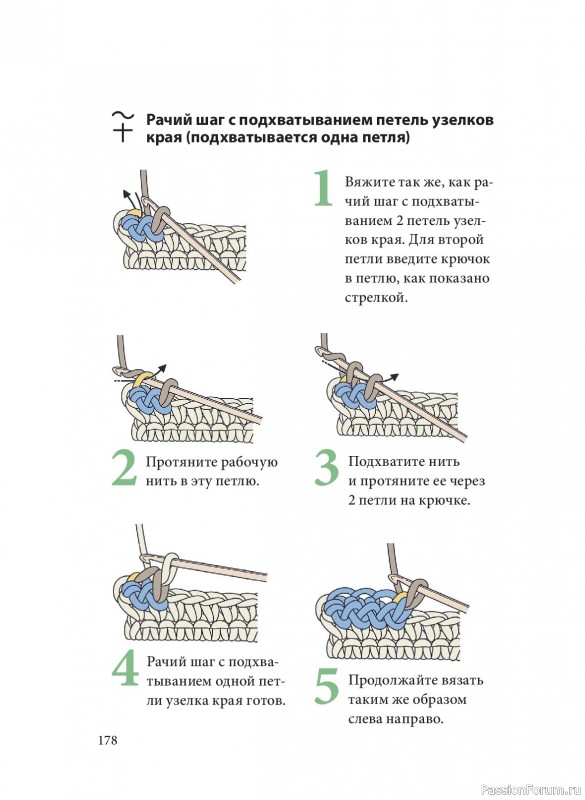 Рачий шаг с подхватыванием петель узелков края (подхватывается одна петля)

1 Вяжите так же, как рачий шаг с подхватыванием 2 петель узелков края. Для второй петли введите крючок в петлю, как показано стрелкой.

2 Протяните рабочую нить в эту петлю.

3 Подхватите нить и протяните ее через 2 петли на крючке.

4 Рачий шаг с подхватыванием одной петли узелка края готов.

5 Продолжайте вязать таким же образом слева направо.

178

PassionForum.ru