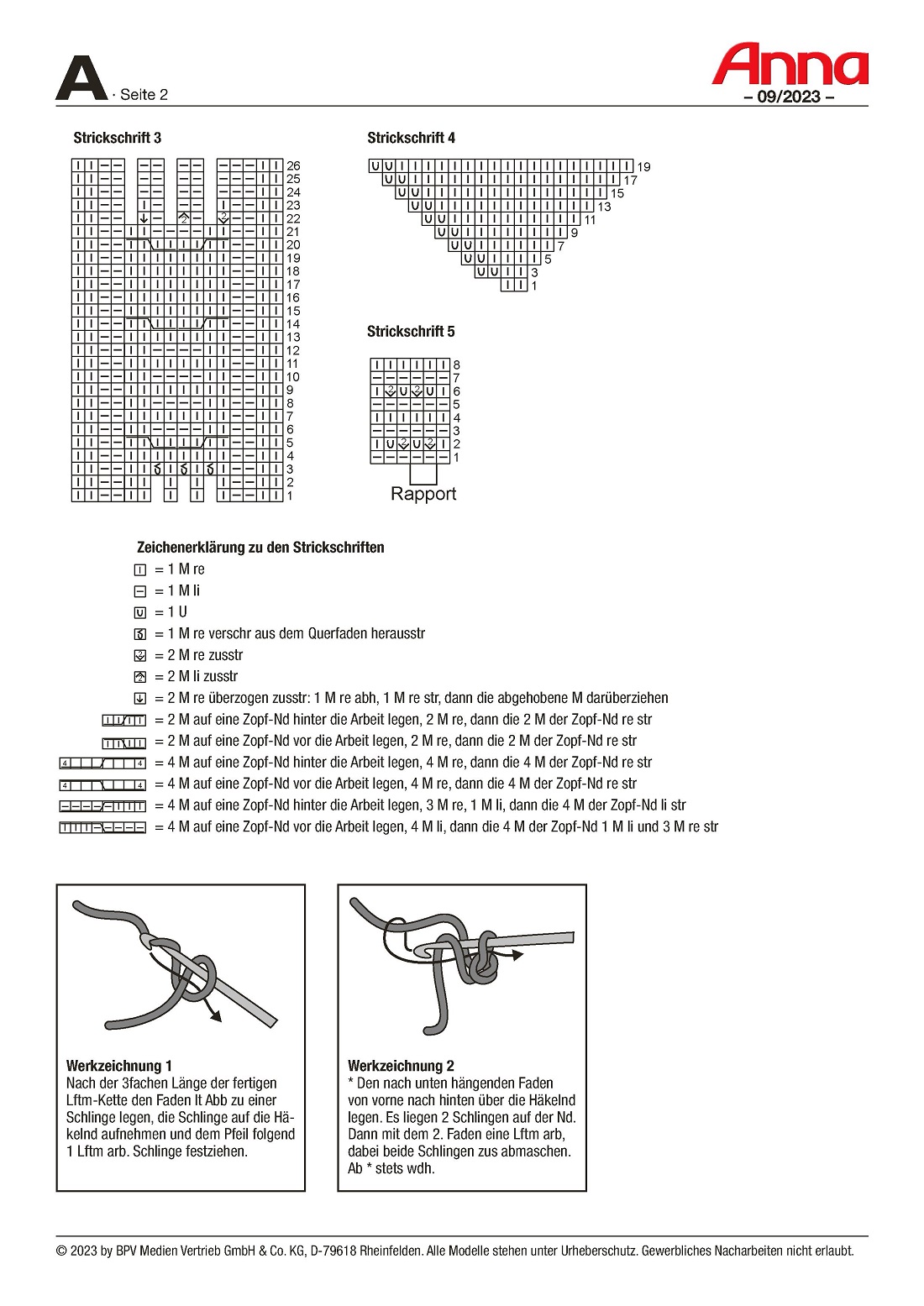 A · Seite 2

Anna
– 09/2023 –

Strickschrift 3

26
25
24
23
22
21
20
19
18
17
16
15
14
13
12
11
10
9
8
7
6
5
4
3
2
1

Strickschrift 4

19
17
15
13
11
9
7
5
3
1

Strickschrift 5

8
7
6
5
4
3
2
1

Rapport

Zeichenerklärung zu den Strickschriften
= 1 M re
= 1 M li
= 1 U
= 1 M re verschr aus dem Querfaden herausstr
= 2 M re zusstr
= 2 M li zusstr
= 2 M re überzogen zusstr: 1 M re abh, 1 M re str, dann die abgehobene M darüberziehen
= 2 M auf eine Zopf-Nd hinter die Arbeit legen, 2 M re, dann die 2 M der Zopf-Nd re str
= 2 M auf eine Zopf-Nd vor die Arbeit legen, 2 M re, dann die 2 M der Zopf-Nd re str
= 4 M auf eine Zopf-Nd hinter die Arbeit legen, 4 M re, dann die 4 M der Zopf-Nd re str
= 4 M auf eine Zopf-Nd vor die Arbeit legen, 4 M re, dann die 4 M der Zopf-Nd re str
= 4 M auf eine Zopf-Nd hinter die Arbeit legen, 3 M re, 1 M li, dann die 4 M der Zopf-Nd li str
= 4 M auf eine Zopf-Nd vor die Arbeit legen, 4 M li, dann die 4 M der Zopf-Nd 1 M li und 3 M re str

Werkzeichnung 1
Nach der 3fachen Länge der fertigen Lftm-Kette den Faden lt Abb zu einer Schlinge legen, die Schlinge auf die Häkelnd aufnehmen und dem Pfeil folgend 1 Lftm arb. Schlinge festziehen.

Werkzeichnung 2
* Den nach unten hängenden Faden von vorne nach hinten über die Häkelnd legen. Es liegen 2 Schlingen auf der Nd. Dann mit dem 2. Faden eine Lftm arb, dabei beide Schlingen zus abmaschen. Ab * stets wdh.

© 2023 by BPV Medien Vertrieb GmbH & Co. KG, D-79618 Rheinfelden. Alle Modelle stehen unter Urheberschutz. Gewerbliches Nacharbeiten nicht erlaubt.