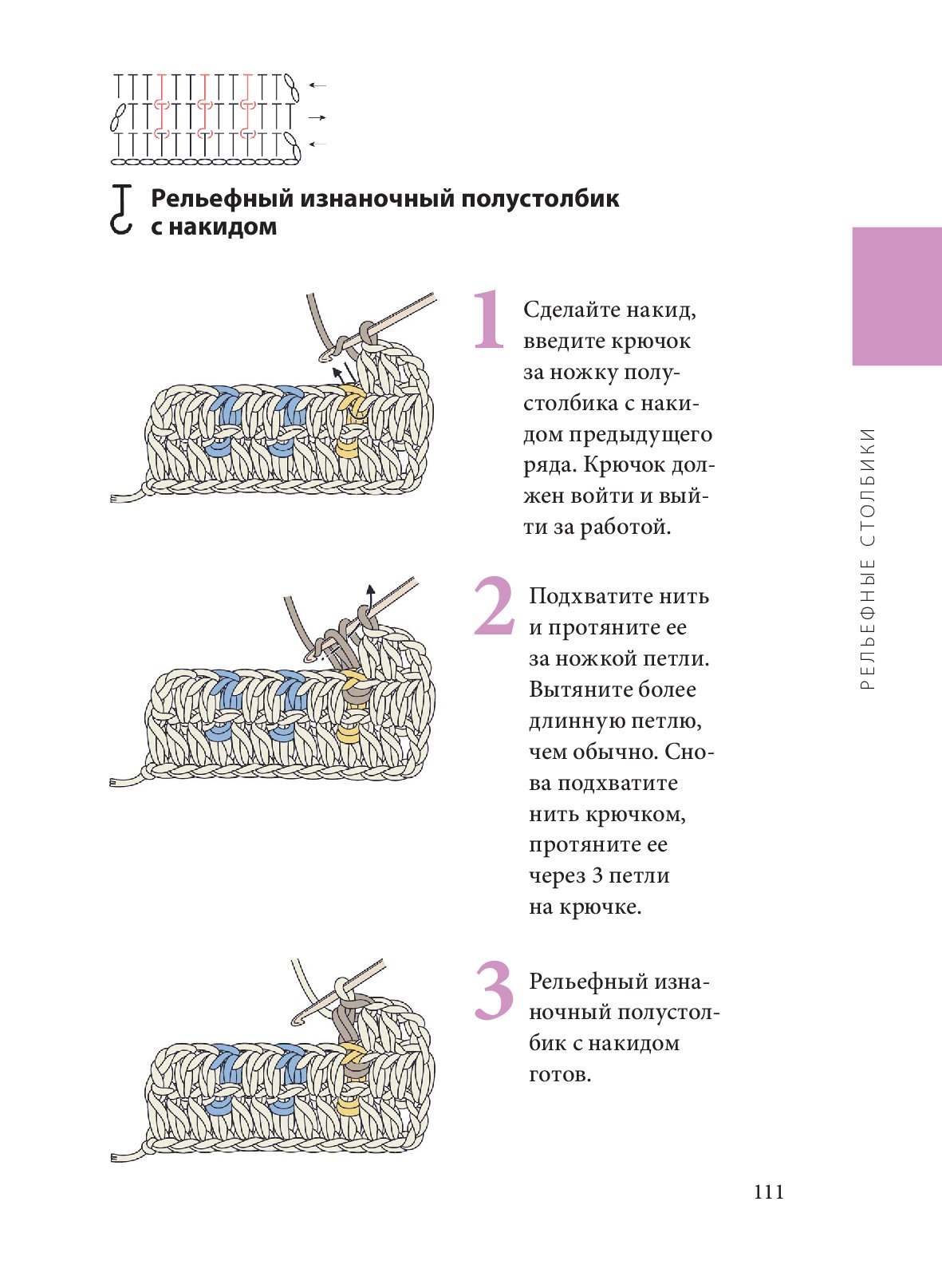 Рельефный изнаночный полустолбик с накидом

1 Сделайте накид, введите крючок за ножку полустолбика с накидом предыдущего ряда. Крючок должен войти и выйти за работой.

2 Подхватите нить и протяните ее за ножкой петли. Вытяните более длинную петлю, чем обычно. Снова подхватите нить крючком, протяните ее через 3 петли на крючке.

3 Рельефный изнаночный полустолбик с накидом готов.

РЕЛЬЕФНЫЕ СТОЛБИКИ

111