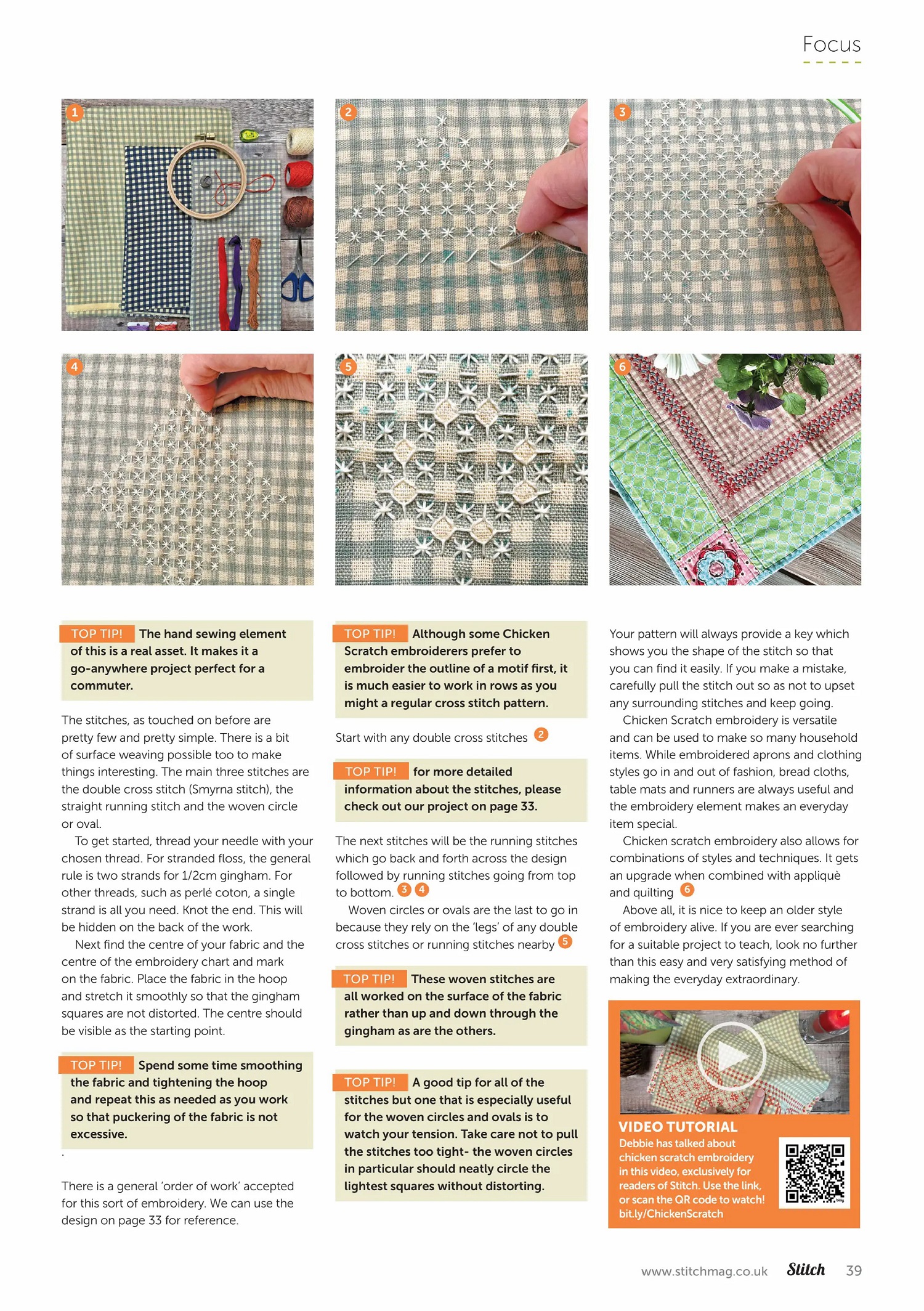 Focus

1

2

3

4

5

6

TOP TIP! The hand sewing element of this is a real asset. It makes it a go-anywhere project perfect for a commuter.

The stitches, as touched on before are pretty few and pretty simple. There is a bit of surface weaving possible too to make things interesting. The main three stitches are the double cross stitch (Smyrna stitch), the straight running stitch and the woven circle or oval.

To get started, thread your needle with your chosen thread. For stranded floss, the general rule is two strands for 1/2cm gingham. For other threads, such as perlé coton, a single strand is all you need. Knot the end. This will be hidden on the back of the work.

Next find the centre of your fabric and the centre of the embroidery chart and mark on the fabric. Place the fabric in the hoop and stretch it smoothly so that the gingham squares are not distorted. The centre should be visible as the starting point.

TOP TIP! Spend some time smoothing the fabric and tightening the hoop and repeat this as needed as you work so that puckering of the fabric is not excessive.

.

There is a general 'order of work' accepted for this sort of embroidery. We can use the design on page 33 for reference.

TOP TIP! Although some Chicken Scratch embroiderers prefer to embroider the outline of a motif first, it is much easier to work in rows as you might a regular cross stitch pattern.

Start with any double cross stitches 2

TOP TIP! for more detailed information about the stitches, please check out our project on page 33.

The next stitches will be the running stitches which go back and forth across the design followed by running stitches going from top to bottom. 3 4

Woven circles or ovals are the last to go in because they rely on the 'legs' of any double cross stitches or running stitches nearby 5

TOP TIP! These woven stitches are all worked on the surface of the fabric rather than up and down through the gingham as are the others.

TOP TIP! A good tip for all of the stitches but one that is especially useful for the woven circles and ovals is to watch your tension. Take care not to pull the stitches too tight- the woven circles in particular should neatly circle the lightest squares without distorting.

Your pattern will always provide a key which shows you the shape of the stitch so that you can find it easily. If you make a mistake, carefully pull the stitch out so as not to upset any surrounding stitches and keep going.

Chicken Scratch embroidery is versatile and can be used to make so many household items. While embroidered aprons and clothing styles go in and out of fashion, bread cloths, table mats and runners are always useful and the embroidery element makes an everyday item special.

Chicken scratch embroidery also allows for combinations of styles and techniques. It gets an upgrade when combined with appliquè and quilting 6

Above all, it is nice to keep an older style of embroidery alive. If you are ever searching for a suitable project to teach, look no further than this easy and very satisfying method of making the everyday extraordinary.

VIDEO TUTORIAL
Debbie has talked about chicken scratch embroidery in this video, exclusively for readers of Stitch. Use the link, or scan the QR code to watch! bit.ly/ChickenScratch

www.stitchmag.co.uk Stitch 39