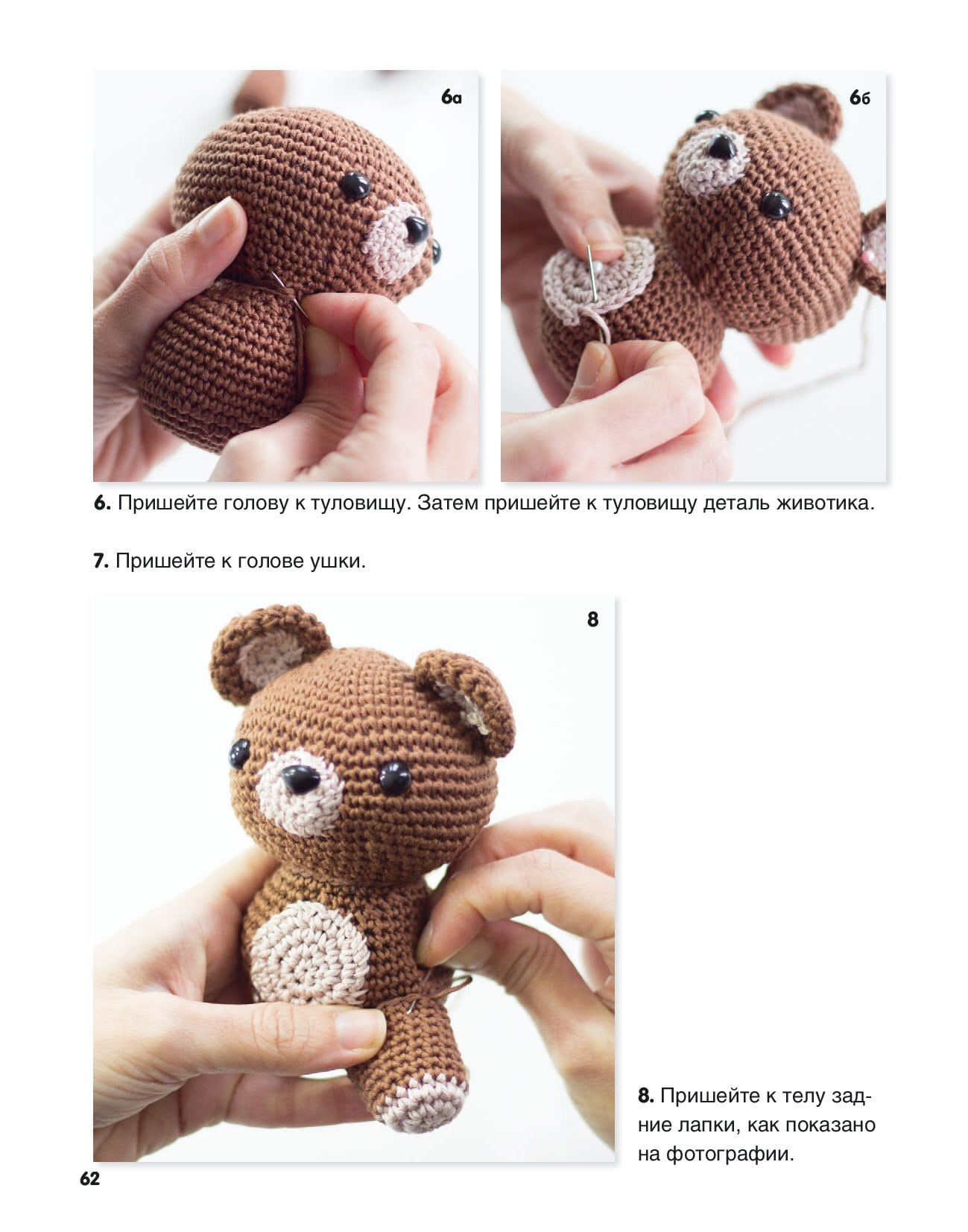 6а

6б

6. Пришейте голову к туловищу. Затем пришейте к туловищу деталь животика.

7. Пришейте к голове ушки.

8

8. Пришейте к телу задние лапки, как показано на фотографии.

62