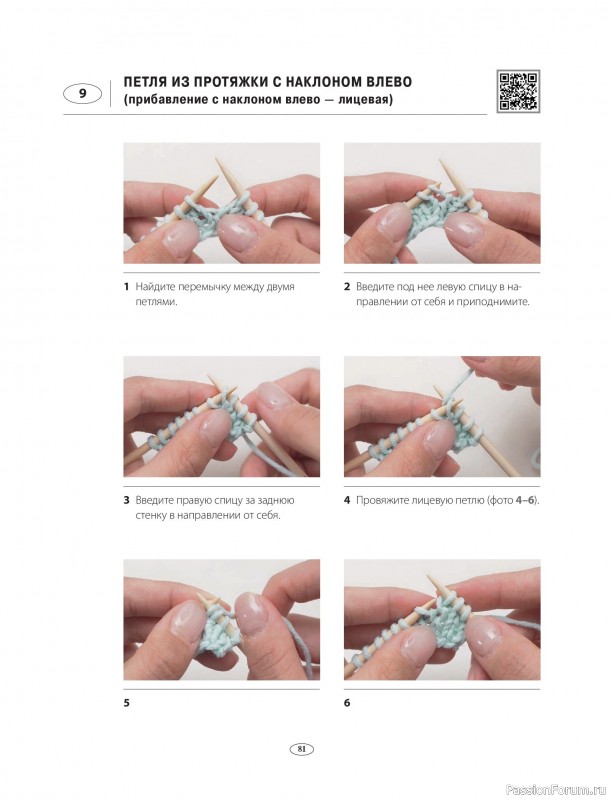 9

ПЕТЛЯ ИЗ ПРОТЯЖКИ С НАКЛОНОМ ВЛЕВО
(прибавление с наклоном влево — лицевая)

1 Найдите перемычку между двумя петлями.

2 Введите под нее левую спицу в направлении от себя и приподнимите.

3 Введите правую спицу за заднюю стенку в направлении от себя.

4 Провяжите лицевую петлю (фото 4–6).

5

6

81

PassionForum.ru