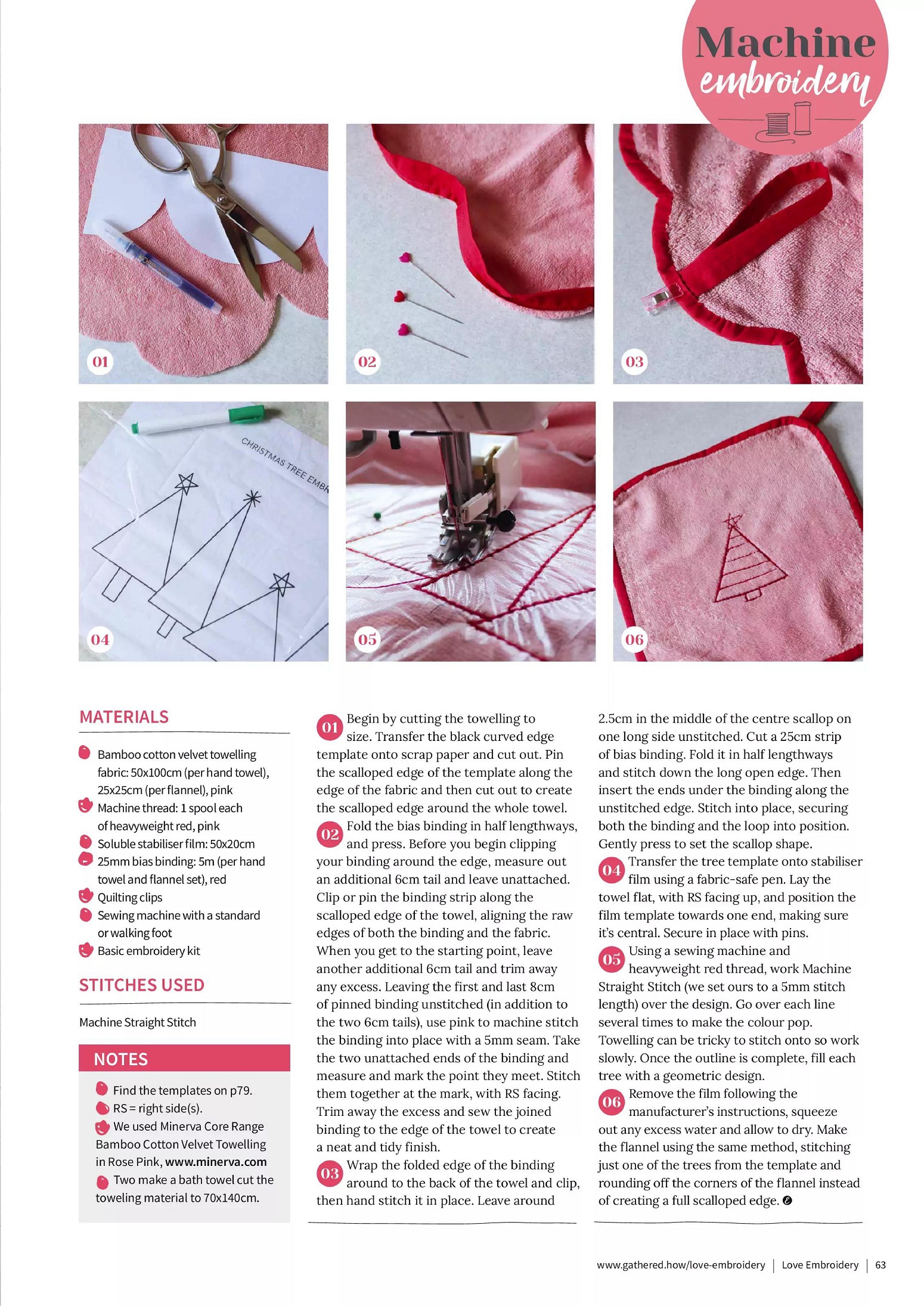 Machine embroidery

01

02

03

CHRISTMAS TREE EMBR

04

05

06

MATERIALS

Bamboo cotton velvet towelling fabric: 50x100cm (per hand towel), 25x25cm (per flannel), pink
Machine thread: 1 spool each of heavyweight red, pink
Soluble stabiliser film: 50x20cm
25mm bias binding: 5m (per hand towel and flannel set), red
Quilting clips
Sewing machine with a standard or walking foot
Basic embroidery kit

STITCHES USED

Machine Straight Stitch

NOTES

Find the templates on p79.
RS = right side(s).
We used Minerva Core Range Bamboo Cotton Velvet Towelling in Rose Pink, www.minerva.com
Two make a bath towel cut the toweling material to 70x140cm.

01 Begin by cutting the towelling to size. Transfer the black curved edge template onto scrap paper and cut out. Pin the scalloped edge of the template along the edge of the fabric and then cut out to create the scalloped edge around the whole towel.

02 Fold the bias binding in half lengthways, and press. Before you begin clipping your binding around the edge, measure out an additional 6cm tail and leave unattached. Clip or pin the binding strip along the scalloped edge of the towel, aligning the raw edges of both the binding and the fabric. When you get to the starting point, leave another additional 6cm tail and trim away any excess. Leaving the first and last 8cm of pinned binding unstitched (in addition to the two 6cm tails), use pink to machine stitch the binding into place with a 5mm seam. Take the two unattached ends of the binding and measure and mark the point they meet. Stitch them together at the mark, with RS facing. Trim away the excess and sew the joined binding to the edge of the towel to create a neat and tidy finish.

03 Wrap the folded edge of the binding around to the back of the towel and clip, then hand stitch it in place. Leave around 2.5cm in the middle of the centre scallop on one long side unstitched. Cut a 25cm strip of bias binding. Fold it in half lengthways and stitch down the long open edge. Then insert the ends under the binding along the unstitched edge. Stitch into place, securing both the binding and the loop into position. Gently press to set the scallop shape.

04 Transfer the tree template onto stabiliser film using a fabric-safe pen. Lay the towel flat, with RS facing up, and position the film template towards one end, making sure it's central. Secure in place with pins.

05 Using a sewing machine and heavyweight red thread, work Machine Straight Stitch (we set ours to a 5mm stitch length) over the design. Go over each line several times to make the colour pop. Towelling can be tricky to stitch onto so work slowly. Once the outline is complete, fill each tree with a geometric design.

06 Remove the film following the manufacturer's instructions, squeeze out any excess water and allow to dry. Make the flannel using the same method, stitching just one of the trees from the template and rounding off the corners of the flannel instead of creating a full scalloped edge.

www.gathered.how/love-embroidery | Love Embroidery | 63