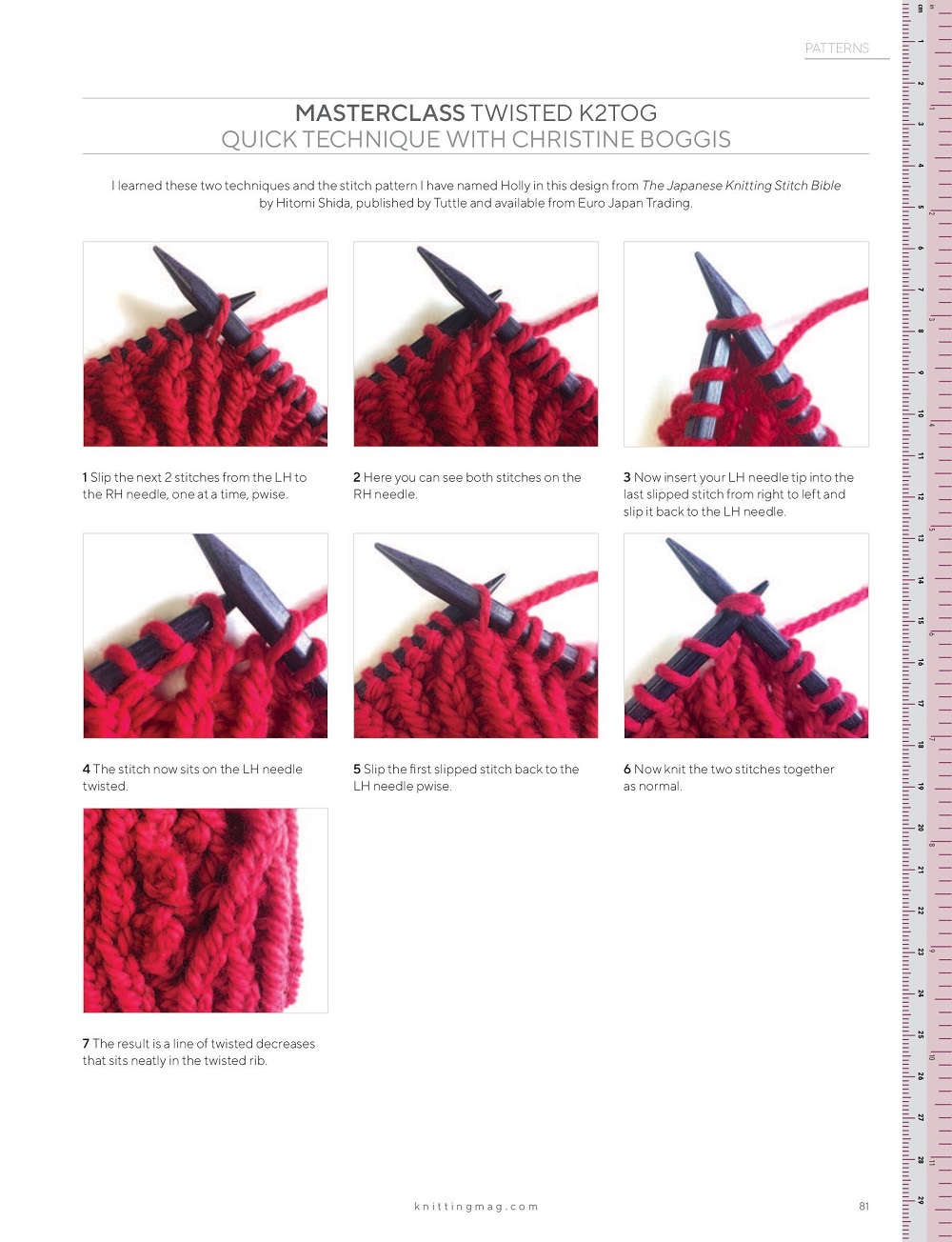 PATTERNS

MASTERCLASS TWISTED K2TOG
QUICK TECHNIQUE WITH CHRISTINE BOGGIS

I learned these two techniques and the stitch pattern I have named Holly in this design from The Japanese Knitting Stitch Bible by Hitomi Shida, published by Tuttle and available from Euro Japan Trading.

1 Slip the next 2 stitches from the LH to the RH needle, one at a time, pwise.

2 Here you can see both stitches on the RH needle.

3 Now insert your LH needle tip into the last slipped stitch from right to left and slip it back to the LH needle.

4 The stitch now sits on the LH needle twisted.

5 Slip the first slipped stitch back to the LH needle pwise.

6 Now knit the two stitches together as normal.

7 The result is a line of twisted decreases that sits neatly in the twisted rib.

knittingmag.com

81

cm 1 2 3 4 5 6 7 8 9 10 11 12 13 14 15 16 17 18 19 20 21 22 23 24 25 26 27 28 29

in 1 2 3 4 5 6 7 8 9 10 11