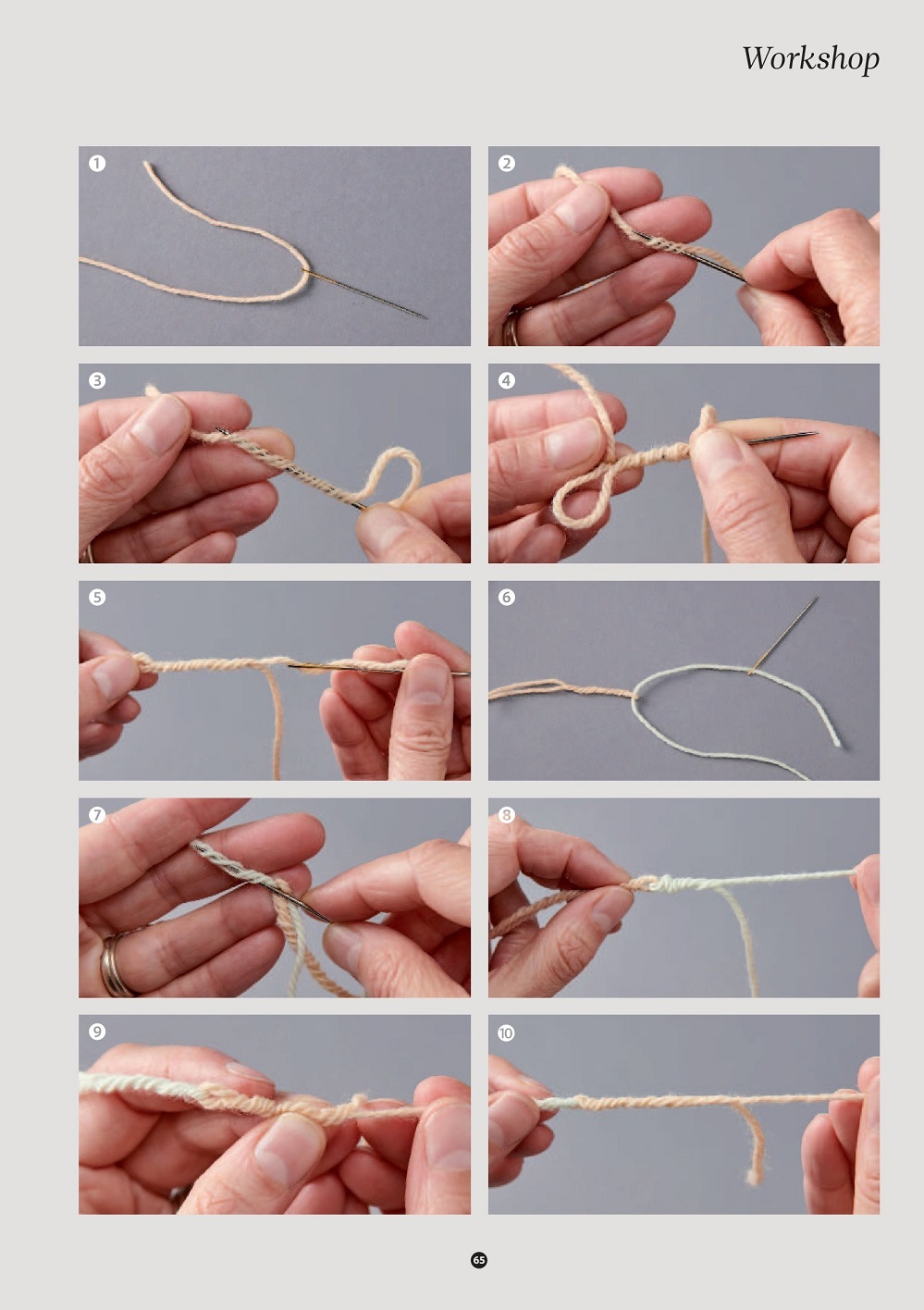 Workshop

1

2

3

4

5

6

7

8

9

10

65