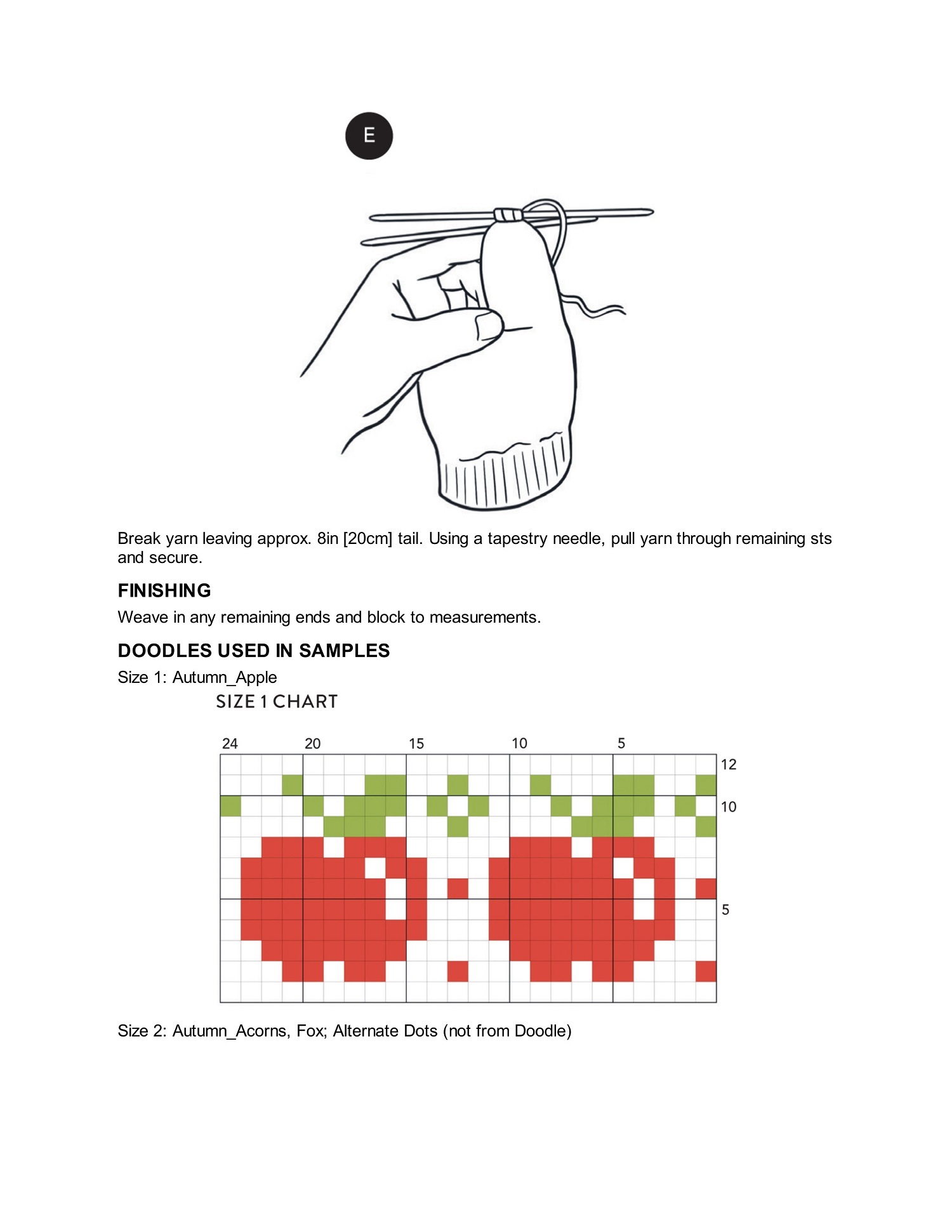 E

Break yarn leaving approx. 8in [20cm] tail. Using a tapestry needle, pull yarn through remaining sts and secure.

FINISHING

Weave in any remaining ends and block to measurements.

DOODLES USED IN SAMPLES

Size 1: Autumn_Apple

SIZE 1 CHART

24 20 15 10 5

12
10
5

Size 2: Autumn_Acorns, Fox; Alternate Dots (not from Doodle)