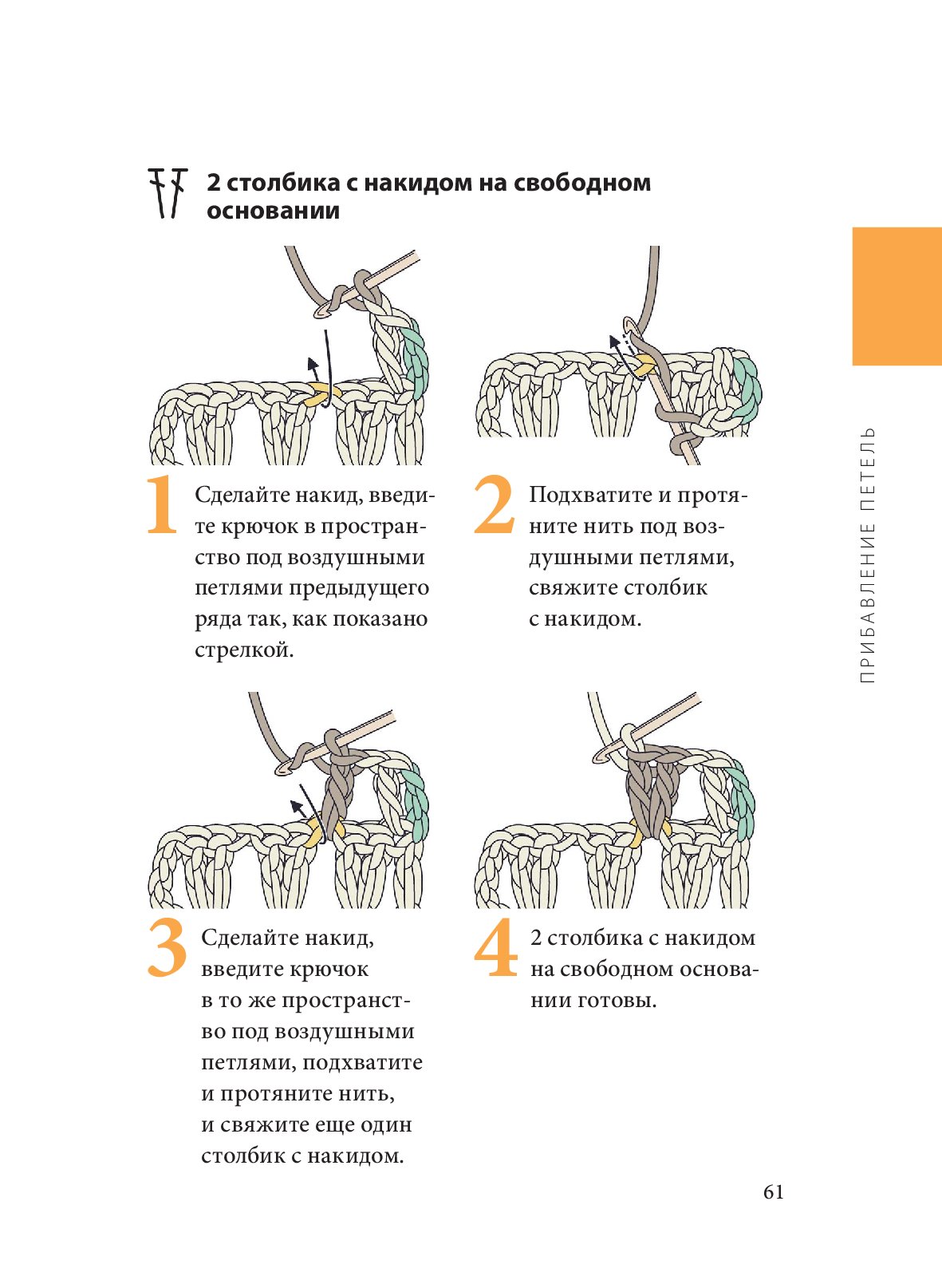 2 столбика с накидом на свободном основании

1 Сделайте накид, введите крючок в пространство под воздушными петлями предыдущего ряда так, как показано стрелкой.

2 Подхватите и протяните нить под воздушными петлями, свяжите столбик с накидом.

3 Сделайте накид, введите крючок в то же пространство под воздушными петлями, подхватите и протяните нить, и свяжите еще один столбик с накидом.

4 2 столбика с накидом на свободном основании готовы.

ПРИБАВЛЕНИЕ ПЕТЕЛЬ

61