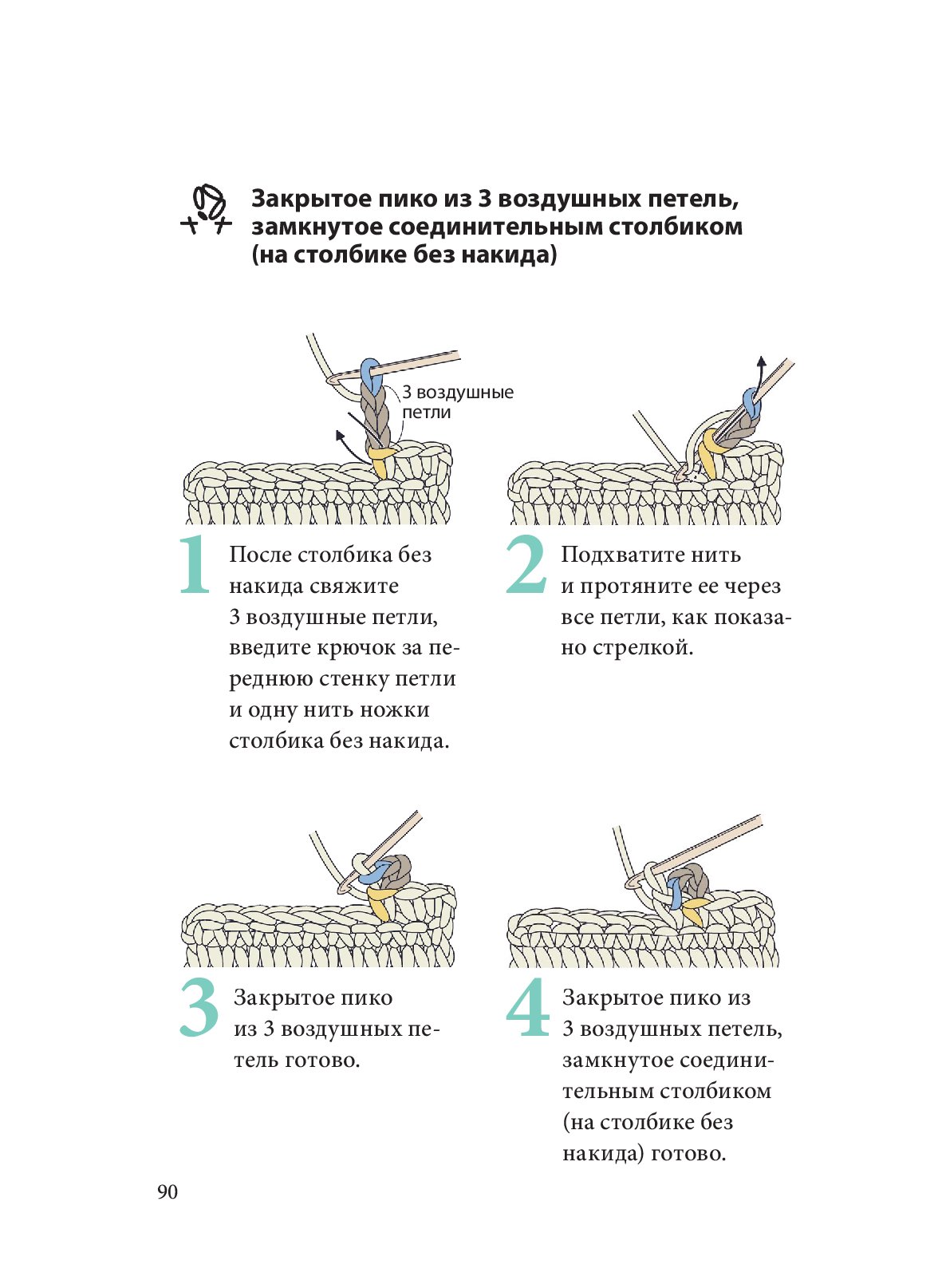 Закрытое пико из 3 воздушных петель, замкнутое соединительным столбиком (на столбике без накида)

3 воздушные петли

1 После столбика без накида свяжите 3 воздушные петли, введите крючок за переднюю стенку петли и одну нить ножки столбика без накида.

2 Подхватите нить и протяните ее через все петли, как показано стрелкой.

3 Закрытое пико из 3 воздушных петель готово.

4 Закрытое пико из 3 воздушных петель, замкнутое соединительным столбиком (на столбике без накида) готово.

90