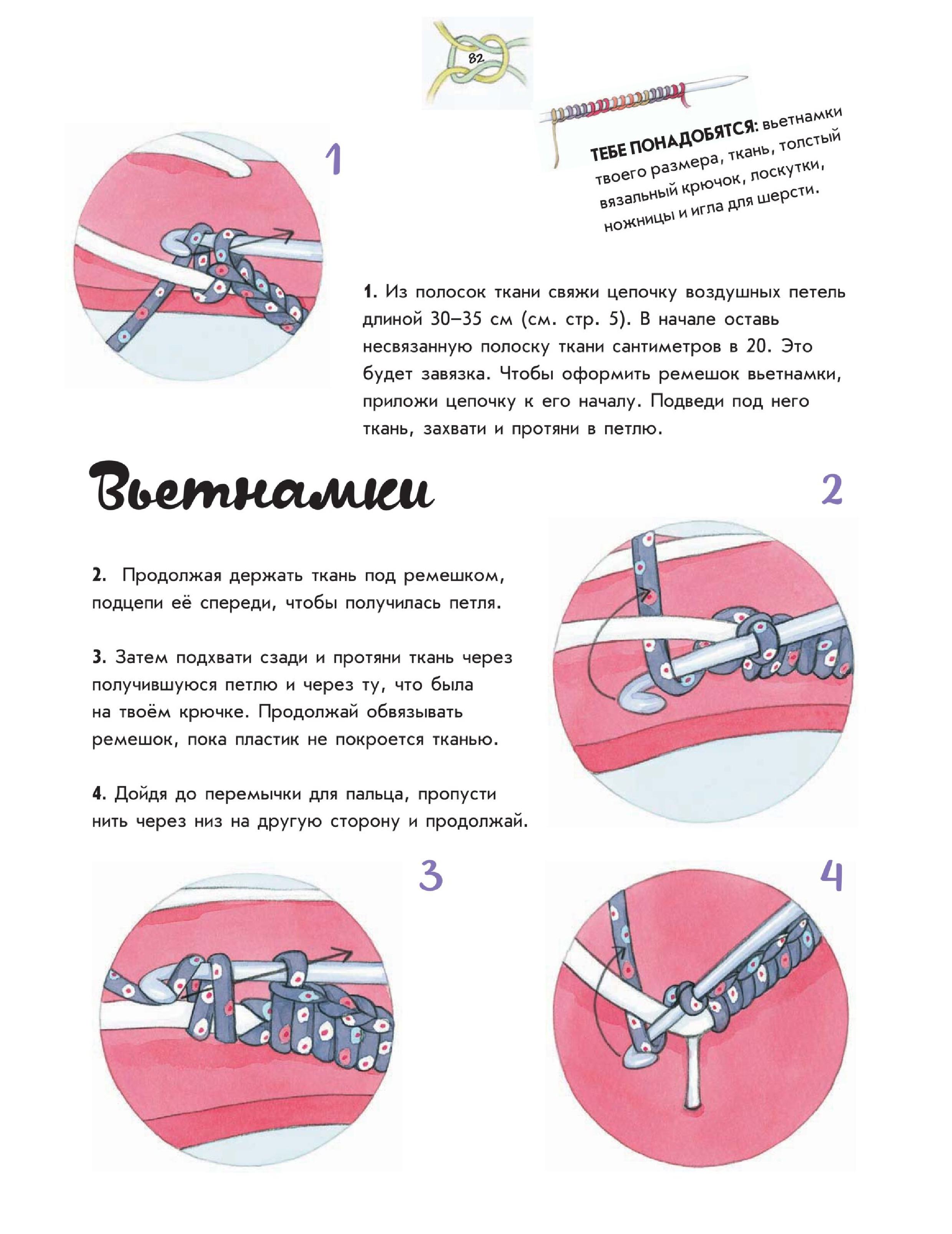 82

1

ТЕБЕ ПОНАДОБЯТСЯ: вьетнамки твоего размера, ткань, толстый вязальный крючок, лоскутки, ножницы и игла для шерсти.

1. Из полосок ткани свяжи цепочку воздушных петель длиной 30–35 см (см. стр. 5). В начале оставь несвязанную полоску ткани сантиметров в 20. Это будет завязка. Чтобы оформить ремешок вьетнамки, приложи цепочку к его началу. Подведи под него ткань, захвати и протяни в петлю.

Вьетнамки

2

2. Продолжая держать ткань под ремешком, подцепи её спереди, чтобы получилась петля.

3. Затем подхвати сзади и протяни ткань через получившуюся петлю и через ту, что была на твоём крючке. Продолжай обвязывать ремешок, пока пластик не покроется тканью.

4. Дойдя до перемычки для пальца, пропусти нить через низ на другую сторону и продолжай.

3

4