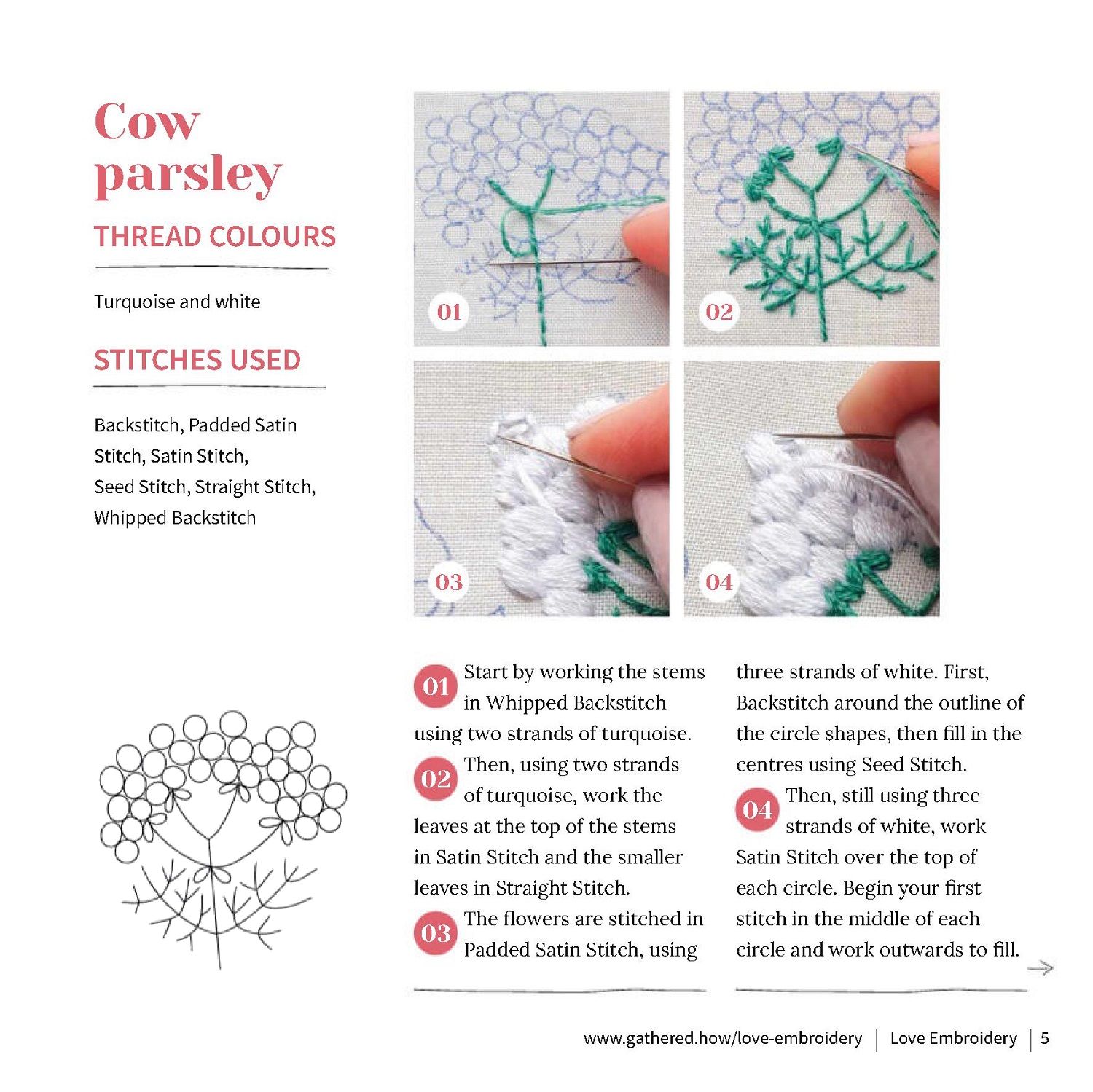 Cow parsley

THREAD COLOURS

Turquoise and white

STITCHES USED

Backstitch, Padded Satin Stitch, Satin Stitch, Seed Stitch, Straight Stitch, Whipped Backstitch

01

02

03

04

01 Start by working the stems in Whipped Backstitch using two strands of turquoise.

02 Then, using two strands of turquoise, work the leaves at the top of the stems in Satin Stitch and the smaller leaves in Straight Stitch.

03 The flowers are stitched in Padded Satin Stitch, using three strands of white. First, Backstitch around the outline of the circle shapes, then fill in the centres using Seed Stitch.

04 Then, still using three strands of white, work Satin Stitch over the top of each circle. Begin your first stitch in the middle of each circle and work outwards to fill.

www.gathered.how/love-embroidery | Love Embroidery | 5