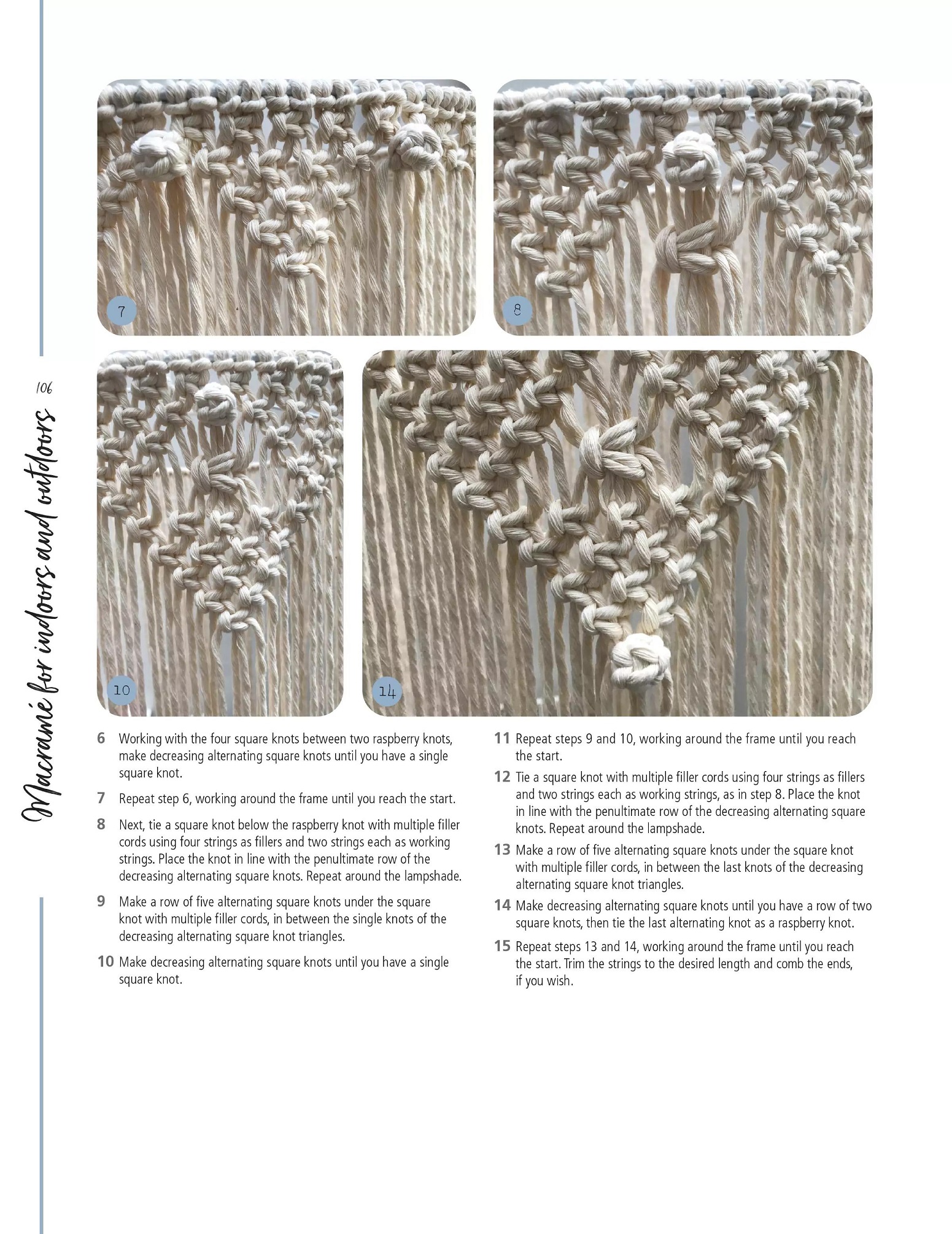 106

Macramé for indoors and outdoors

7

8

10

14

6 Working with the four square knots between two raspberry knots, make decreasing alternating square knots until you have a single square knot.

7 Repeat step 6, working around the frame until you reach the start.

8 Next, tie a square knot below the raspberry knot with multiple filler cords using four strings as fillers and two strings each as working strings. Place the knot in line with the penultimate row of the decreasing alternating square knots. Repeat around the lampshade.

9 Make a row of five alternating square knots under the square knot with multiple filler cords, in between the single knots of the decreasing alternating square knot triangles.

10 Make decreasing alternating square knots until you have a single square knot.

11 Repeat steps 9 and 10, working around the frame until you reach the start.

12 Tie a square knot with multiple filler cords using four strings as fillers and two strings each as working strings, as in step 8. Place the knot in line with the penultimate row of the decreasing alternating square knots. Repeat around the lampshade.

13 Make a row of five alternating square knots under the square knot with multiple filler cords, in between the last knots of the decreasing alternating square knot triangles.

14 Make decreasing alternating square knots until you have a row of two square knots, then tie the last alternating knot as a raspberry knot.

15 Repeat steps 13 and 14, working around the frame until you reach the start. Trim the strings to the desired length and comb the ends, if you wish.