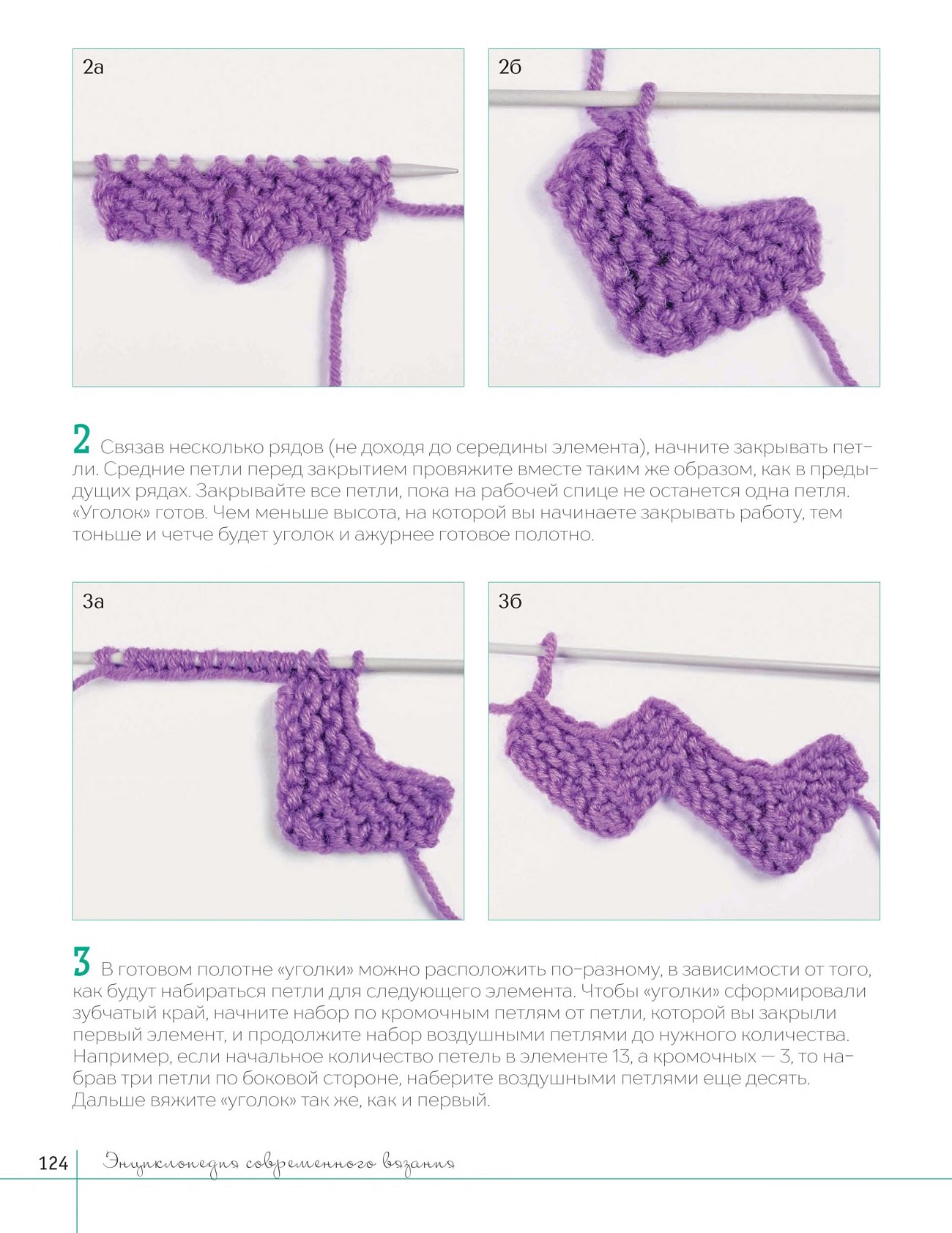 2а

2б

2 Связав несколько рядов (не доходя до середины элемента), начните закрывать петли. Средние петли перед закрытием провяжите вместе таким же образом, как в предыдущих рядах. Закрывайте все петли, пока на рабочей спице не останется одна петля. «Уголок» готов. Чем меньше высота, на которой вы начинаете закрывать работу, тем тоньше и четче будет уголок и ажурнее готовое полотно.

3а

3б

3 В готовом полотне «уголки» можно расположить по-разному, в зависимости от того, как будут набираться петли для следующего элемента. Чтобы «уголки» сформировали зубчатый край, начните набор по кромочным петлям от петли, которой вы закрыли первый элемент, и продолжите набор воздушными петлями до нужного количества. Например, если начальное количество петель в элементе 13, а кромочных — 3, то набрав три петли по боковой стороне, наберите воздушными петлями еще десять. Дальше вяжите «уголок» так же, как и первый.

124 Энциклопедия современного вязания