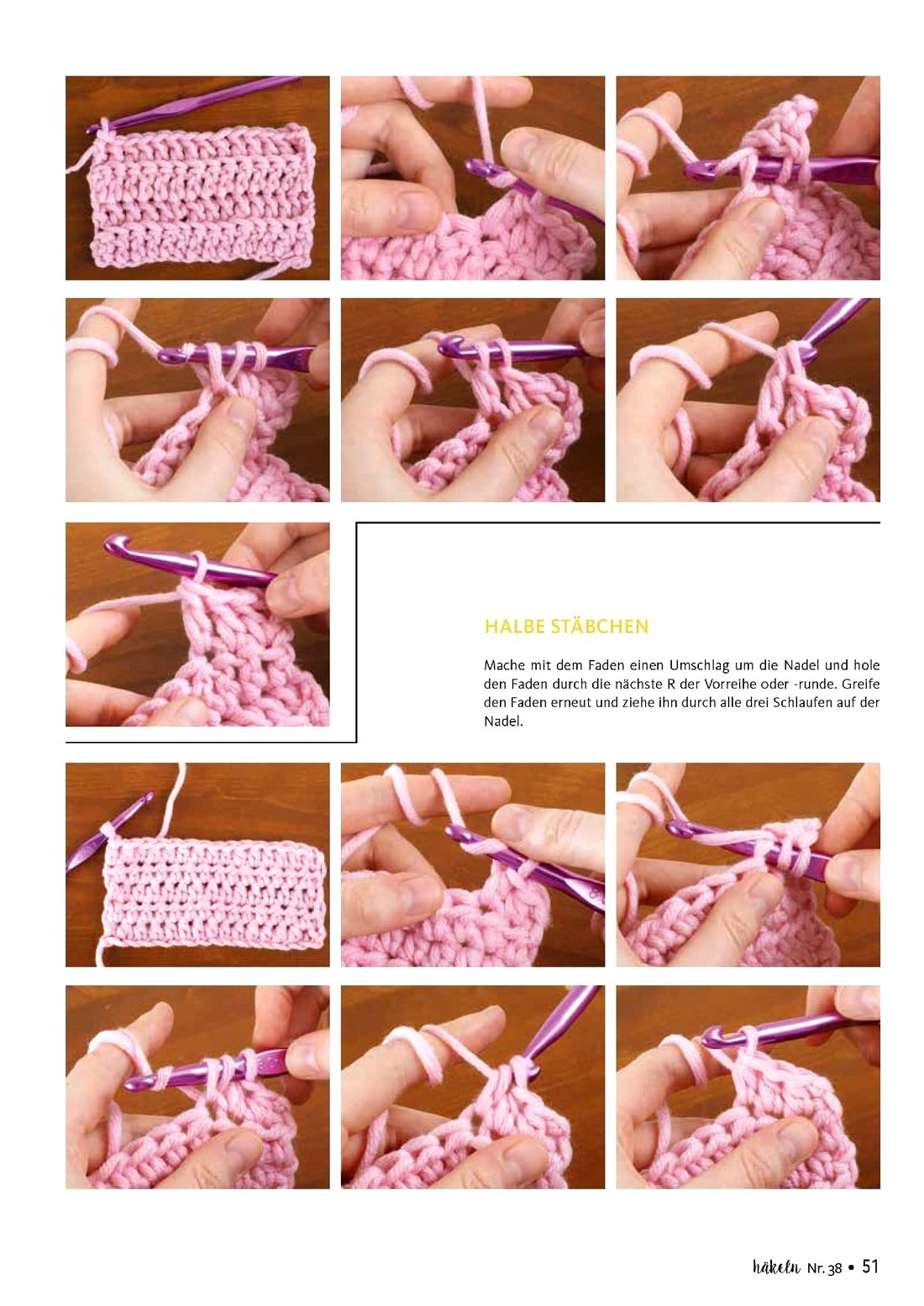 HALBE STÄBCHEN

Mache mit dem Faden einen Umschlag um die Nadel und hole den Faden durch die nächste R der Vorreihe oder -runde. Greife den Faden erneut und ziehe ihn durch alle drei Schlaufen auf der Nadel.

häkeln Nr. 38 • 51