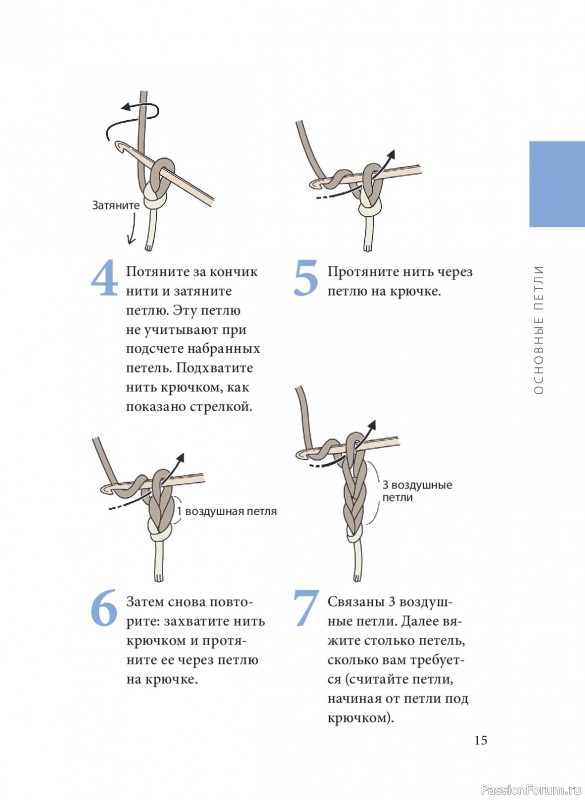 Затяните

4 Потяните за кончик нити и затяните петлю. Эту петлю не учитывают при подсчете набранных петель. Подхватите нить крючком, как показано стрелкой.

5 Протяните нить через петлю на крючке.

ОСНОВНЫЕ ПЕТЛИ

1 воздушная петля

3 воздушные петли

6 Затем снова повторите: захватите нить крючком и протяните ее через петлю на крючке.

7 Связаны 3 воздушные петли. Далее вяжите столько петель, сколько вам требуется (считайте петли, начиная от петли под крючком).

15

PassionForum.ru