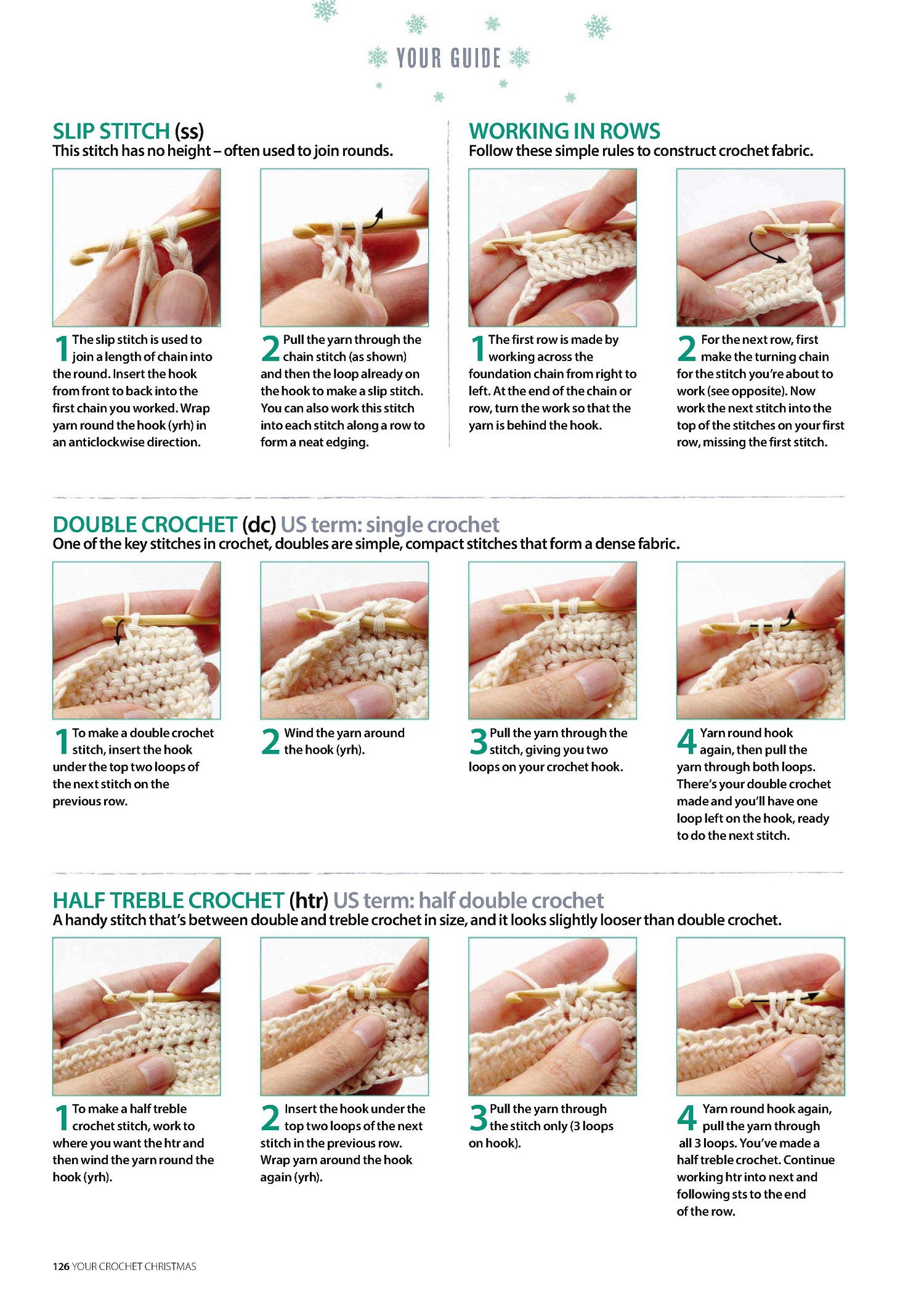 YOUR GUIDE

SLIP STITCH (ss)
This stitch has no height – often used to join rounds.

1 The slip stitch is used to join a length of chain into the round. Insert the hook from front to back into the first chain you worked. Wrap yarn round the hook (yrh) in an anticlockwise direction.

2 Pull the yarn through the chain stitch (as shown) and then the loop already on the hook to make a slip stitch. You can also work this stitch into each stitch along a row to form a neat edging.

WORKING IN ROWS
Follow these simple rules to construct crochet fabric.

1 The first row is made by working across the foundation chain from right to left. At the end of the chain or row, turn the work so that the yarn is behind the hook.

2 For the next row, first make the turning chain for the stitch you're about to work (see opposite). Now work the next stitch into the top of the stitches on your first row, missing the first stitch.

DOUBLE CROCHET (dc) US term: single crochet
One of the key stitches in crochet, doubles are simple, compact stitches that form a dense fabric.

1 To make a double crochet stitch, insert the hook under the top two loops of the next stitch on the previous row.

2 Wind the yarn around the hook (yrh).

3 Pull the yarn through the stitch, giving you two loops on your crochet hook.

4 Yarn round hook again, then pull the yarn through both loops. There's your double crochet made and you'll have one loop left on the hook, ready to do the next stitch.

HALF TREBLE CROCHET (htr) US term: half double crochet
A handy stitch that's between double and treble crochet in size, and it looks slightly looser than double crochet.

1 To make a half treble crochet stitch, work to where you want the htr and then wind the yarn round the hook (yrh).

2 Insert the hook under the top two loops of the next stitch in the previous row. Wrap yarn around the hook again (yrh).

3 Pull the yarn through the stitch only (3 loops on hook).

4 Yarn round hook again, pull the yarn through all 3 loops. You've made a half treble crochet. Continue working htr into next and following sts to the end of the row.

126 YOUR CROCHET CHRISTMAS