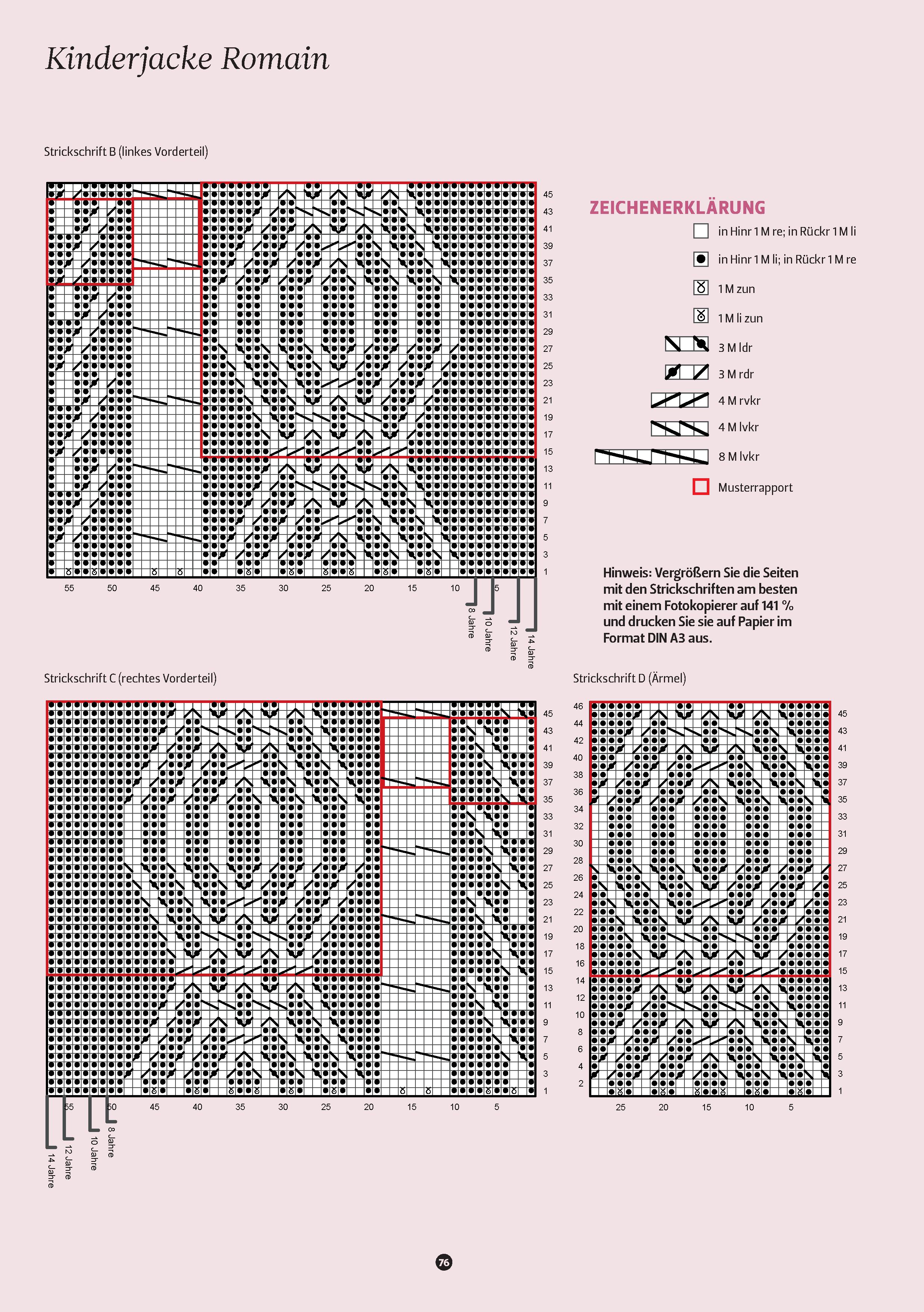 Kinderjacke Romain

Strickschrift B (linkes Vorderteil)

45
43
41
39
37
35
33
31
29
27
25
23
21
19
17
15
13
11
9
7
5
3
1

55 50 45 40 35 30 25 20 15 10 5

8 Jahre
10 Jahre
12 Jahre
14 Jahre

ZEICHENERKLÄRUNG

in Hinr 1 M re; in Rückr 1 M li
in Hinr 1 M li; in Rückr 1 M re
1 M zun
1 M li zun
3 M ldr
3 M rdr
4 M rvkr
4 M lvkr
8 M lvkr
Musterrapport

Hinweis: Vergrößern Sie die Seiten mit den Strickschriften am besten mit einem Fotokopierer auf 141 % und drucken Sie sie auf Papier im Format DIN A3 aus.

Strickschrift C (rechtes Vorderteil)

45
43
41
39
37
35
33
31
29
27
25
23
21
19
17
15
13
11
9
7
5
3
1

55 50 45 40 35 30 25 20 15 10 5

14 Jahre
12 Jahre
10 Jahre
8 Jahre

Strickschrift D (Ärmel)

46
44
42
40
38
36
34
32
30
28
26
24
22
20
18
16
14
12
10
8
6
4
2

45
43
41
39
37
35
33
31
29
27
25
23
21
19
17
15
13
11
9
7
5
3
1

25 20 15 10 5

76