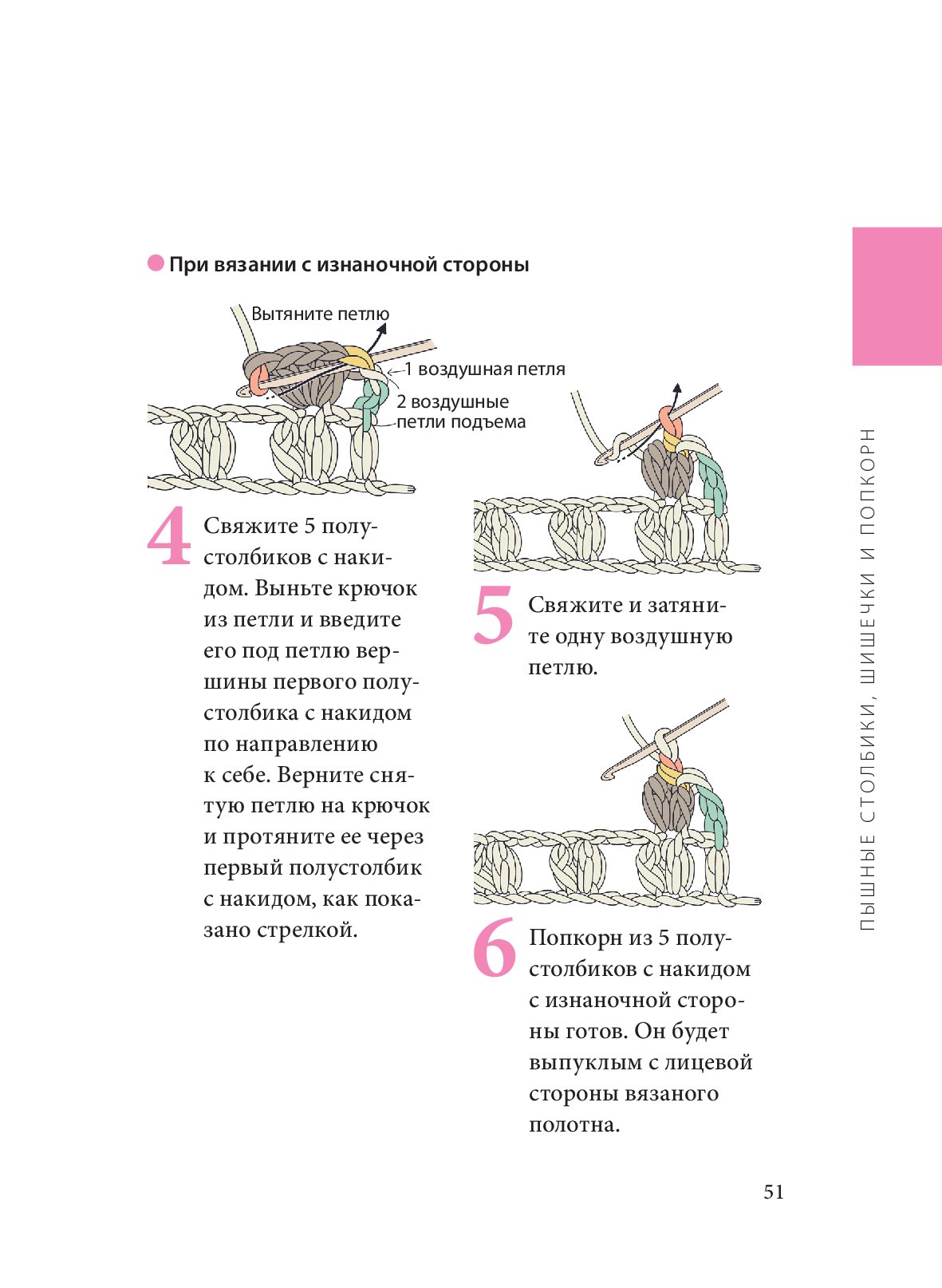 При вязании с изнаночной стороны

Вытяните петлю

1 воздушная петля

2 воздушные петли подъема

4 Свяжите 5 полустолбиков с накидом. Выньте крючок из петли и введите его под петлю вершины первого полустолбика с накидом по направлению к себе. Верните снятую петлю на крючок и протяните ее через первый полустолбик с накидом, как показано стрелкой.

5 Свяжите и затяните одну воздушную петлю.

6 Попкорн из 5 полустолбиков с накидом с изнаночной стороны готов. Он будет выпуклым с лицевой стороны вязаного полотна.

ПЫШНЫЕ СТОЛБИКИ, ШИШЕЧКИ И ПОПКОРН

51