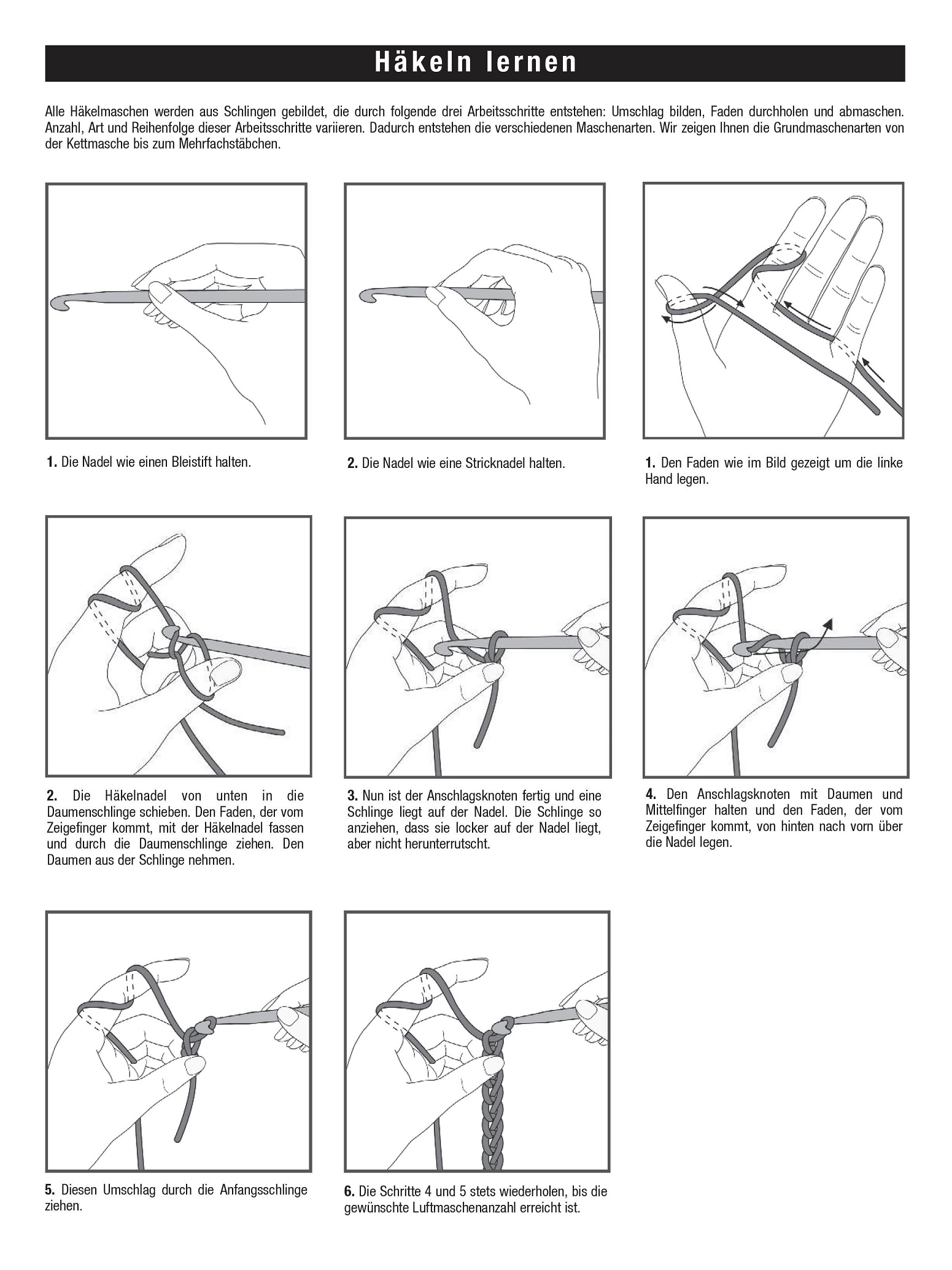 Häkeln lernen

Alle Häkelmaschen werden aus Schlingen gebildet, die durch folgende drei Arbeitsschritte entstehen: Umschlag bilden, Faden durchholen und abmaschen. Anzahl, Art und Reihenfolge dieser Arbeitsschritte variieren. Dadurch entstehen die verschiedenen Maschenarten. Wir zeigen Ihnen die Grundmaschenarten von der Kettmasche bis zum Mehrfachstäbchen.

1. Die Nadel wie einen Bleistift halten.

2. Die Nadel wie eine Stricknadel halten.

1. Den Faden wie im Bild gezeigt um die linke Hand legen.

2. Die Häkelnadel von unten in die Daumenschlinge schieben. Den Faden, der vom Zeigefinger kommt, mit der Häkelnadel fassen und durch die Daumenschlinge ziehen. Den Daumen aus der Schlinge nehmen.

3. Nun ist der Anschlagsknoten fertig und eine Schlinge liegt auf der Nadel. Die Schlinge so anziehen, dass sie locker auf der Nadel liegt, aber nicht herunterrutscht.

4. Den Anschlagsknoten mit Daumen und Mittelfinger halten und den Faden, der vom Zeigefinger kommt, von hinten nach vorn über die Nadel legen.

5. Diesen Umschlag durch die Anfangsschlinge ziehen.

6. Die Schritte 4 und 5 stets wiederholen, bis die gewünschte Luftmaschenanzahl erreicht ist.