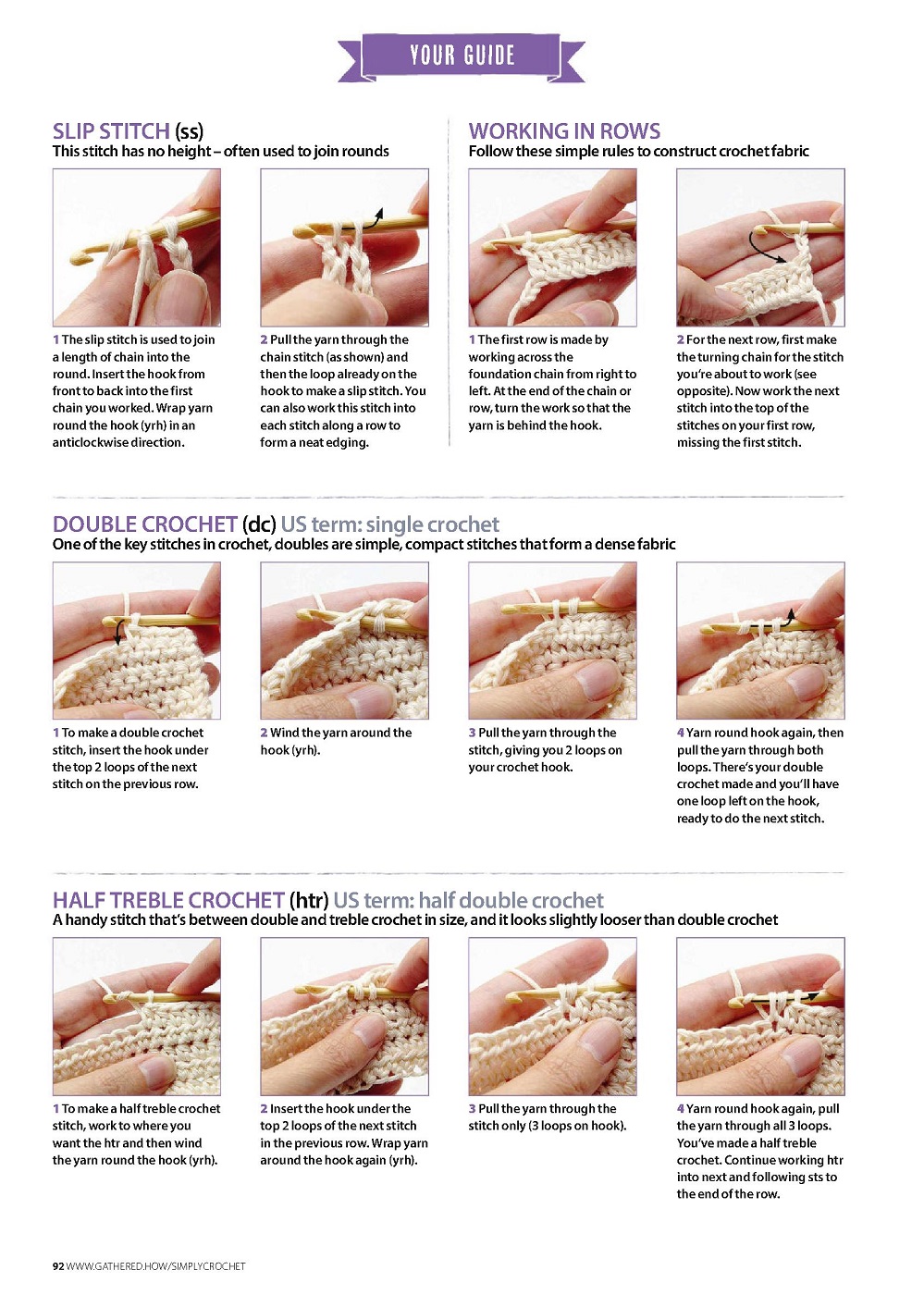 YOUR GUIDE

SLIP STITCH (ss)
This stitch has no height – often used to join rounds

1 The slip stitch is used to join a length of chain into the round. Insert the hook from front to back into the first chain you worked. Wrap yarn round the hook (yrh) in an anticlockwise direction.

2 Pull the yarn through the chain stitch (as shown) and then the loop already on the hook to make a slip stitch. You can also work this stitch into each stitch along a row to form a neat edging.

WORKING IN ROWS
Follow these simple rules to construct crochet fabric

1 The first row is made by working across the foundation chain from right to left. At the end of the chain or row, turn the work so that the yarn is behind the hook.

2 For the next row, first make the turning chain for the stitch you're about to work (see opposite). Now work the next stitch into the top of the stitches on your first row, missing the first stitch.

DOUBLE CROCHET (dc) US term: single crochet
One of the key stitches in crochet, doubles are simple, compact stitches that form a dense fabric

1 To make a double crochet stitch, insert the hook under the top 2 loops of the next stitch on the previous row.

2 Wind the yarn around the hook (yrh).

3 Pull the yarn through the stitch, giving you 2 loops on your crochet hook.

4 Yarn round hook again, then pull the yarn through both loops. There's your double crochet made and you'll have one loop left on the hook, ready to do the next stitch.

HALF TREBLE CROCHET (htr) US term: half double crochet
A handy stitch that's between double and treble crochet in size, and it looks slightly looser than double crochet

1 To make a half treble crochet stitch, work to where you want the htr and then wind the yarn round the hook (yrh).

2 Insert the hook under the top 2 loops of the next stitch in the previous row. Wrap yarn around the hook again (yrh).

3 Pull the yarn through the stitch only (3 loops on hook).

4 Yarn round hook again, pull the yarn through all 3 loops. You've made a half treble crochet. Continue working htr into next and following sts to the end of the row.

92 WWW.GATHERED.HOW/SIMPLYCROCHET