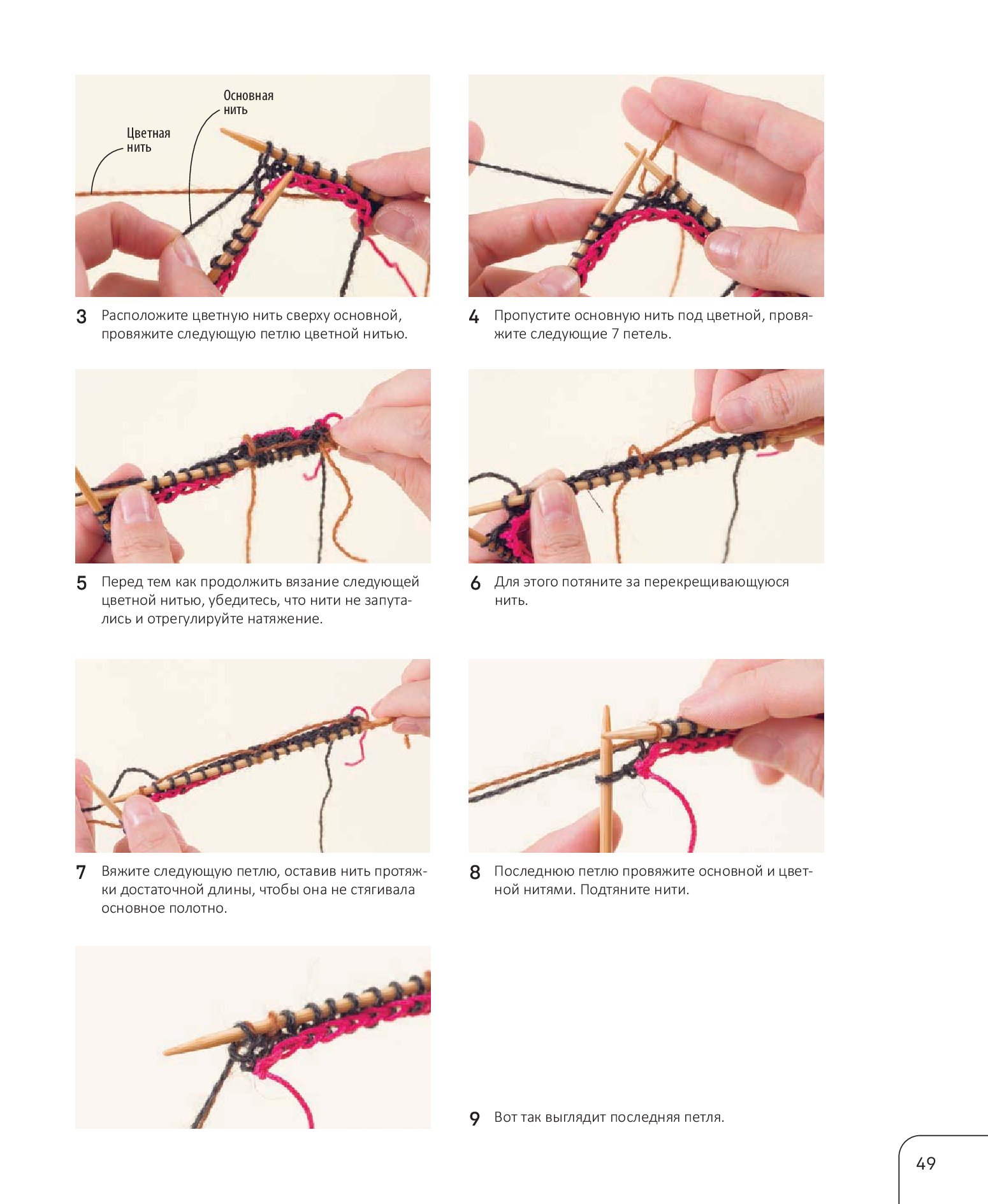 Основная нить

Цветная нить

3 Расположите цветную нить сверху основной, провяжите следующую петлю цветной нитью.

4 Пропустите основную нить под цветной, провяжите следующие 7 петель.

5 Перед тем как продолжить вязание следующей цветной нитью, убедитесь, что нити не запутались и отрегулируйте натяжение.

6 Для этого потяните за перекрещивающуюся нить.

7 Вяжите следующую петлю, оставив нить протяжки достаточной длины, чтобы она не стягивала основное полотно.

8 Последнюю петлю провяжите основной и цветной нитями. Подтяните нити.

9 Вот так выглядит последняя петля.

49