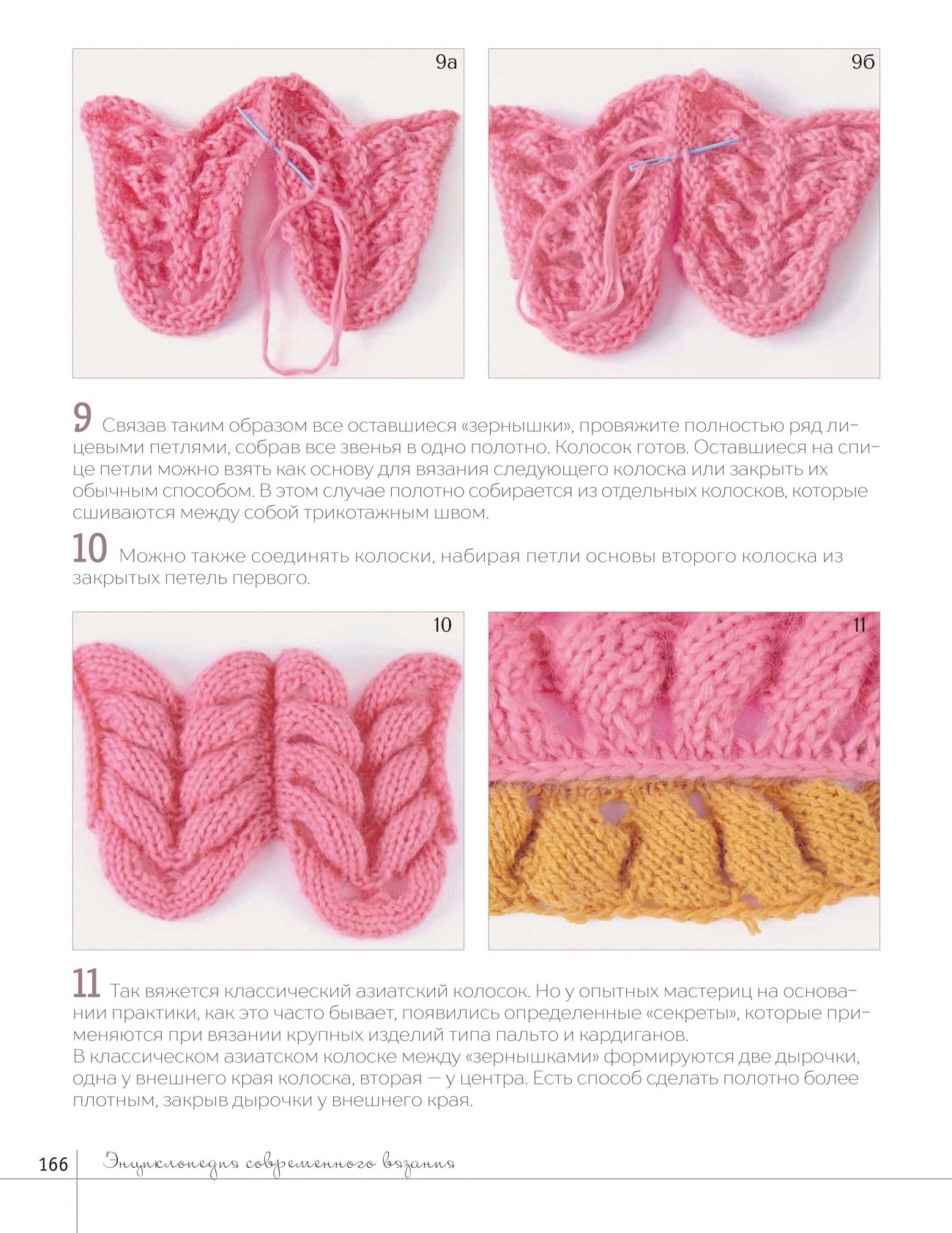 9а

9б

9 Связав таким образом все оставшиеся «зернышки», провяжите полностью ряд лицевыми петлями, собрав все звенья в одно полотно. Колосок готов. Оставшиеся на спице петли можно взять как основу для вязания следующего колоска или закрыть их обычным способом. В этом случае полотно собирается из отдельных колосков, которые сшиваются между собой трикотажным швом.

10 Можно также соединять колоски, набирая петли основы второго колоска из закрытых петель первого.

10

11

11 Так вяжется классический азиатский колосок. Но у опытных мастериц на основании практики, как это часто бывает, появились определенные «секреты», которые применяются при вязании крупных изделий типа пальто и кардиганов.
В классическом азиатском колоске между «зернышками» формируются две дырочки, одна у внешнего края колоска, вторая — у центра. Есть способ сделать полотно более плотным, закрыв дырочки у внешнего края.

166 Энциклопедия современного вязания