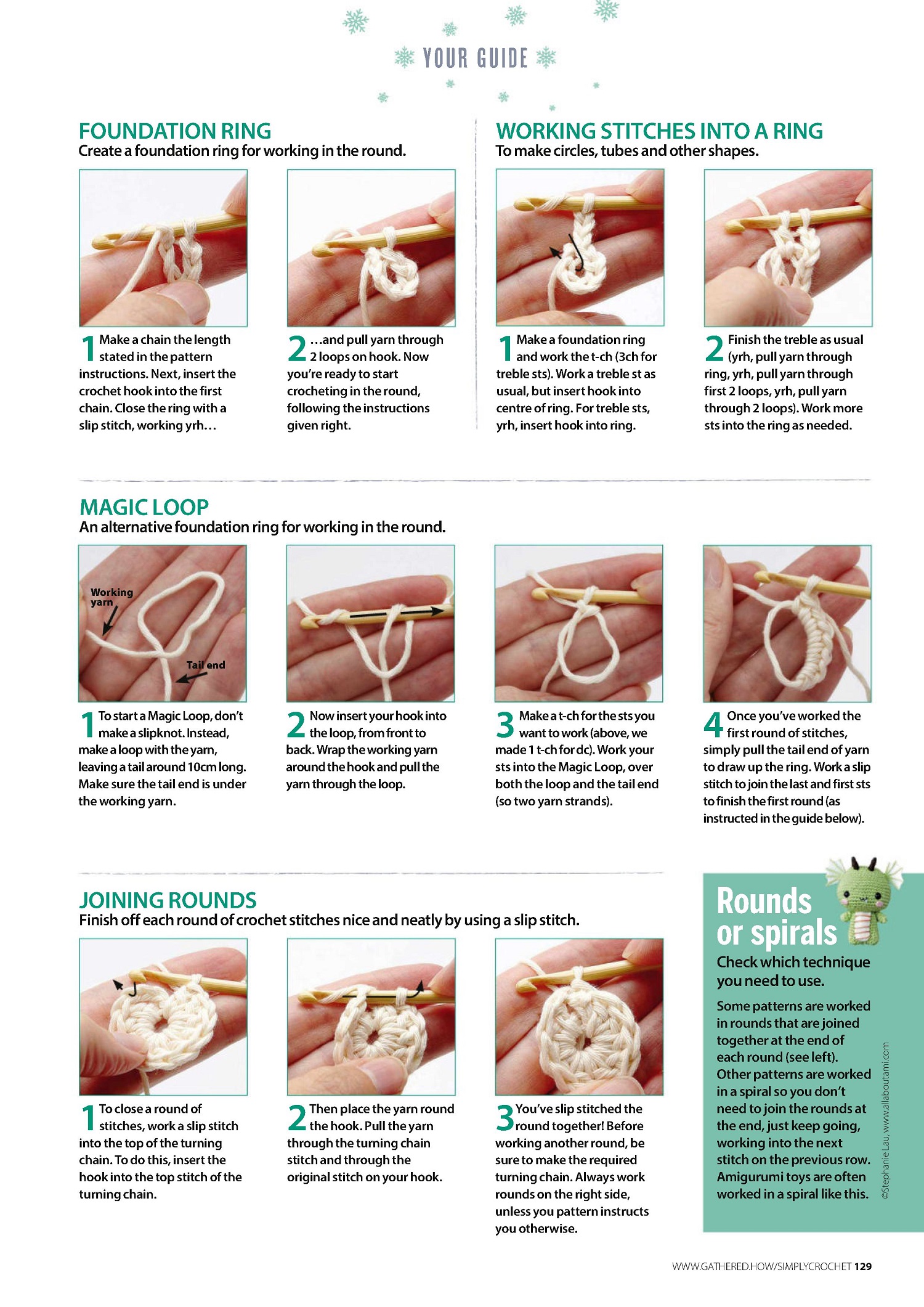 YOUR GUIDE

FOUNDATION RING
Create a foundation ring for working in the round.

1 Make a chain the length stated in the pattern instructions. Next, insert the crochet hook into the first chain. Close the ring with a slip stitch, working yrh…

2 …and pull yarn through 2 loops on hook. Now you're ready to start crocheting in the round, following the instructions given right.

WORKING STITCHES INTO A RING
To make circles, tubes and other shapes.

1 Make a foundation ring and work the t-ch (3ch for treble sts). Work a treble st as usual, but insert hook into centre of ring. For treble sts, yrh, insert hook into ring.

2 Finish the treble as usual (yrh, pull yarn through ring, yrh, pull yarn through first 2 loops, yrh, pull yarn through 2 loops). Work more sts into the ring as needed.

MAGIC LOOP
An alternative foundation ring for working in the round.

Working yarn

Tail end

1 To start a Magic Loop, don't make a slipknot. Instead, make a loop with the yarn, leaving a tail around 10cm long. Make sure the tail end is under the working yarn.

2 Now insert your hook into the loop, from front to back. Wrap the working yarn around the hook and pull the yarn through the loop.

3 Make a t-ch for the sts you want to work (above, we made 1 t-ch for dc). Work your sts into the Magic Loop, over both the loop and the tail end (so two yarn strands).

4 Once you've worked the first round of stitches, simply pull the tail end of yarn to draw up the ring. Work a slip stitch to join the last and first sts to finish the first round (as instructed in the guide below).

JOINING ROUNDS
Finish off each round of crochet stitches nice and neatly by using a slip stitch.

1 To close a round of stitches, work a slip stitch into the top of the turning chain. To do this, insert the hook into the top stitch of the turning chain.

2 Then place the yarn round the hook. Pull the yarn through the turning chain stitch and through the original stitch on your hook.

3 You've slip stitched the round together! Before working another round, be sure to make the required turning chain. Always work rounds on the right side, unless you pattern instructs you otherwise.

Rounds or spirals
Check which technique you need to use.

Some patterns are worked in rounds that are joined together at the end of each round (see left). Other patterns are worked in a spiral so you don't need to join the rounds at the end, just keep going, working into the next stitch on the previous row. Amigurumi toys are often worked in a spiral like this.

©Stephanie Lau, www.allaboutami.com

WWW.GATHERED.HOW/SIMPLYCROCHET 129