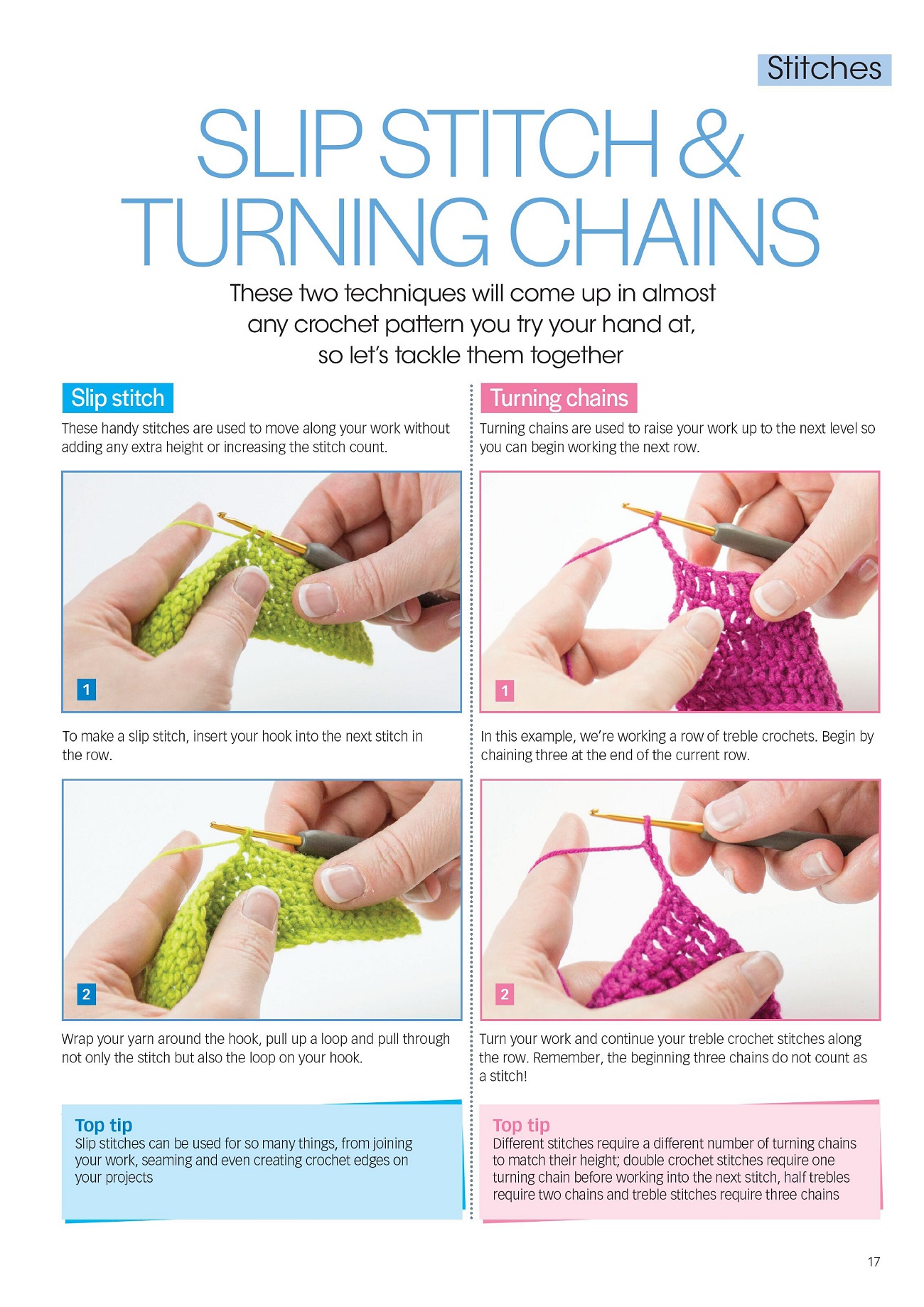 Stitches

SLIP STITCH & TURNING CHAINS

These two techniques will come up in almost any crochet pattern you try your hand at, so let's tackle them together

Slip stitch

These handy stitches are used to move along your work without adding any extra height or increasing the stitch count.

1

To make a slip stitch, insert your hook into the next stitch in the row.

2

Wrap your yarn around the hook, pull up a loop and pull through not only the stitch but also the loop on your hook.

Top tip
Slip stitches can be used for so many things, from joining your work, seaming and even creating crochet edges on your projects

Turning chains

Turning chains are used to raise your work up to the next level so you can begin working the next row.

1

In this example, we're working a row of treble crochets. Begin by chaining three at the end of the current row.

2

Turn your work and continue your treble crochet stitches along the row. Remember, the beginning three chains do not count as a stitch!

Top tip
Different stitches require a different number of turning chains to match their height; double crochet stitches require one turning chain before working into the next stitch, half trebles require two chains and treble stitches require three chains

17