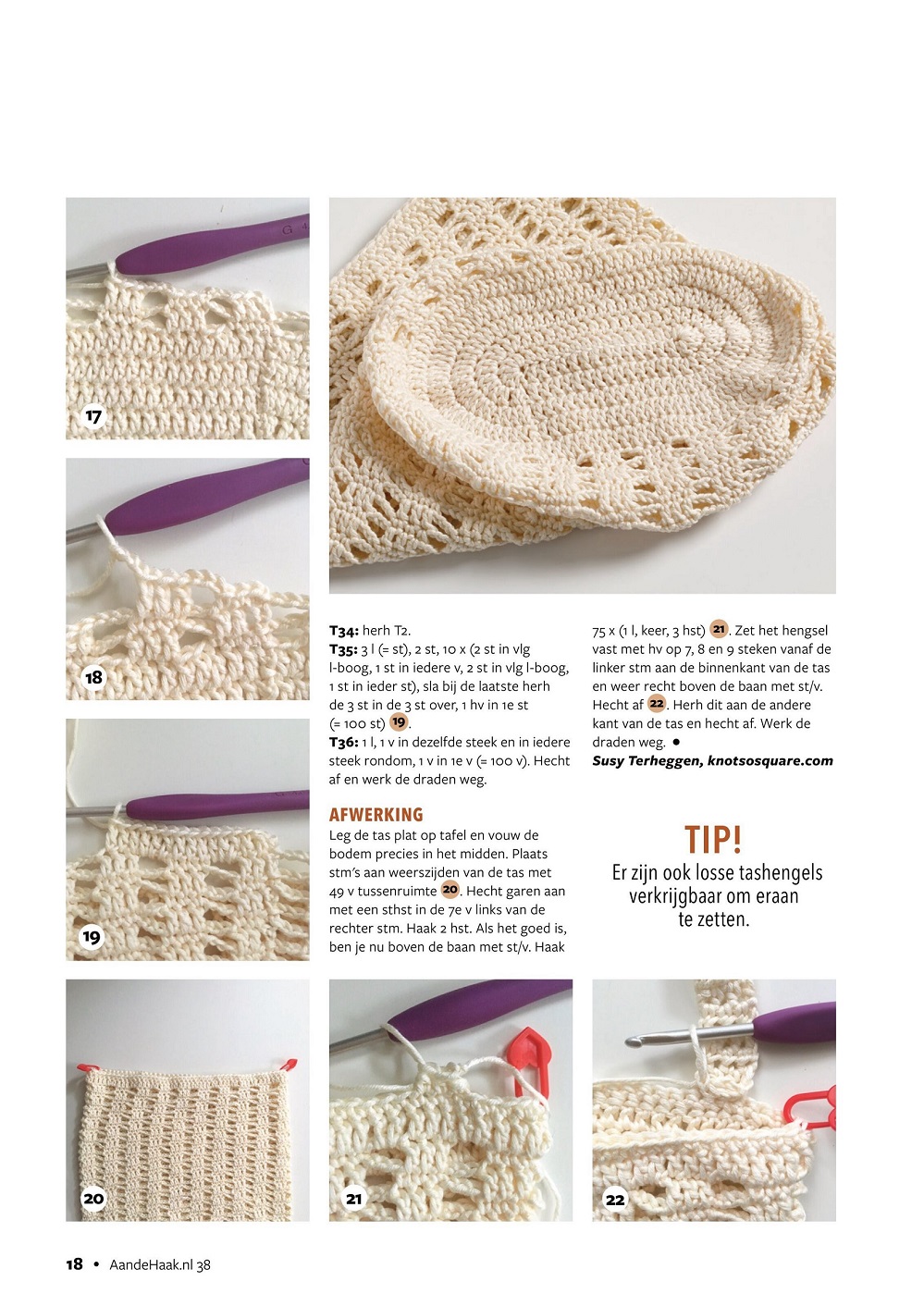 17

18

19

T34: herh T2.
T35: 3 l (= st), 2 st, 10 x (2 st in vlg l-boog, 1 st in iedere v, 2 st in vlg l-boog, 1 st in ieder st), sla bij de laatste herh de 3 st in de 3 st over, 1 hv in 1e st (= 100 st) 19.
T36: 1 l, 1 v in dezelfde steek en in iedere steek rondom, 1 v in 1e v (= 100 v). Hecht af en werk de draden weg.

AFWERKING
Leg de tas plat op tafel en vouw de bodem precies in het midden. Plaats stm's aan weerszijden van de tas met 49 v tussenruimte 20. Hecht garen aan met een sthst in de 7e v links van de rechter stm. Haak 2 hst. Als het goed is, ben je nu boven de baan met st/v. Haak 75 x (1 l, keer, 3 hst) 21. Zet het hengsel vast met hv op 7, 8 en 9 steken vanaf de linker stm aan de binnenkant van de tas en weer recht boven de baan met st/v. Hecht af 22. Herh dit aan de andere kant van de tas en hecht af. Werk de draden weg. •
Susy Terheggen, knotsosquare.com

TIP!
Er zijn ook losse tashengels verkrijgbaar om eraan te zetten.

20

21

22

18 • AandeHaak.nl 38