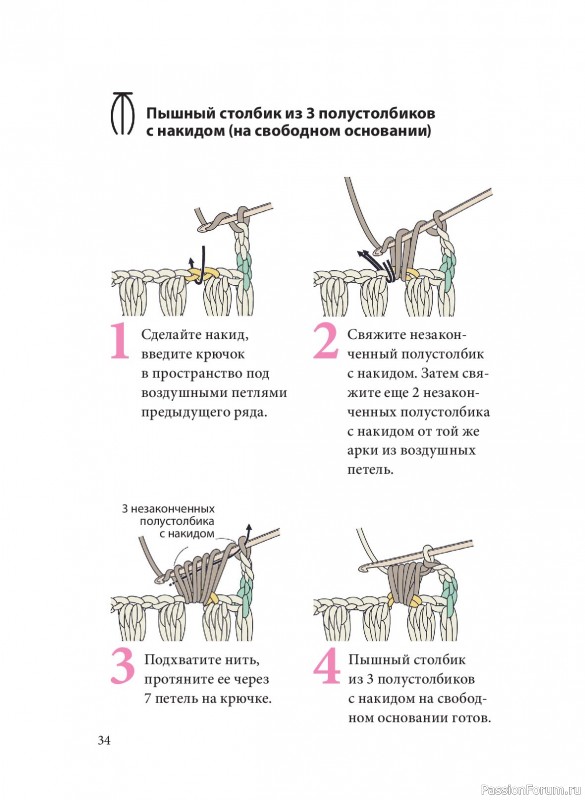 Пышный столбик из 3 полустолбиков с накидом (на свободном основании)

1 Сделайте накид, введите крючок в пространство под воздушными петлями предыдущего ряда.

2 Свяжите незаконченный полустолбик с накидом. Затем свяжите еще 2 незаконченных полустолбика с накидом от той же арки из воздушных петель.

3 незаконченных полустолбика с накидом

3 Подхватите нить, протяните ее через 7 петель на крючке.

4 Пышный столбик из 3 полустолбиков с накидом на свободном основании готов.

34

PassionForum.ru