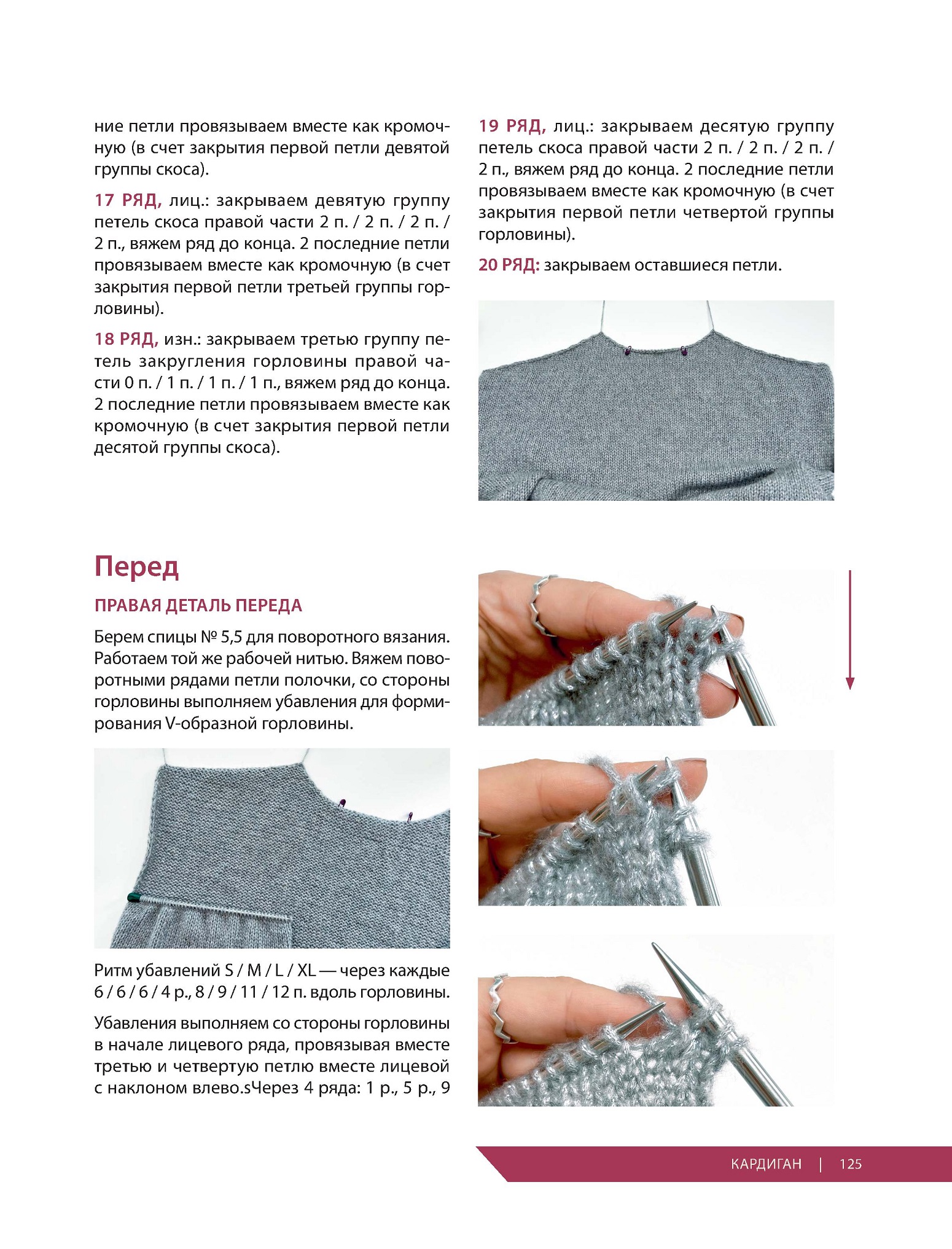 ние петли провязываем вместе как кромочную (в счет закрытия первой петли девятой группы скоса).

17 РЯД, лиц.: закрываем девятую группу петель скоса правой части 2 п. / 2 п. / 2 п. / 2 п., вяжем ряд до конца. 2 последние петли провязываем вместе как кромочную (в счет закрытия первой петли третьей группы горловины).

18 РЯД, изн.: закрываем третью группу петель закругления горловины правой части 0 п. / 1 п. / 1 п. / 1 п., вяжем ряд до конца. 2 последние петли провязываем вместе как кромочную (в счет закрытия первой петли десятой группы скоса).

19 РЯД, лиц.: закрываем десятую группу петель скоса правой части 2 п. / 2 п. / 2 п. / 2 п., вяжем ряд до конца. 2 последние петли провязываем вместе как кромочную (в счет закрытия первой петли четвертой группы горловины).

20 РЯД: закрываем оставшиеся петли.

Перед

ПРАВАЯ ДЕТАЛЬ ПЕРЕДА

Берем спицы № 5,5 для поворотного вязания. Работаем той же рабочей нитью. Вяжем поворотными рядами петли полочки, со стороны горловины выполняем убавления для формирования V-образной горловины.

Ритм убавлений S / M / L / XL — через каждые 6 / 6 / 6 / 4 р., 8 / 9 / 11 / 12 п. вдоль горловины.

Убавления выполняем со стороны горловины в начале лицевого ряда, провязывая вместе третью и четвертую петлю вместе лицевой с наклоном влево.sЧерез 4 ряда: 1 р., 5 р., 9

КАРДИГАН | 125