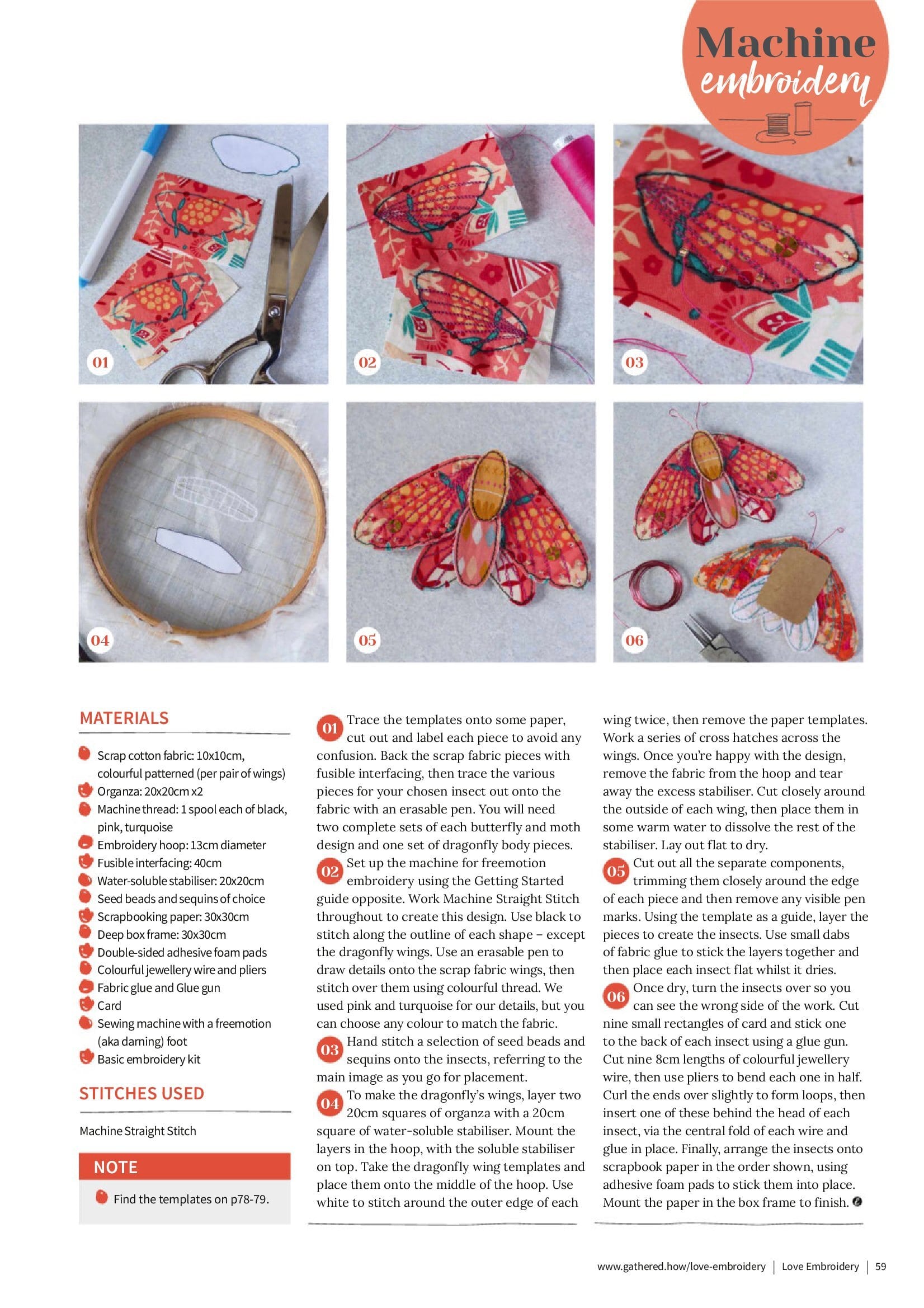 Machine embroidery

01

02

03

04

05

06

MATERIALS

Scrap cotton fabric: 10x10cm, colourful patterned (per pair of wings)
Organza: 20x20cm x2
Machine thread: 1 spool each of black, pink, turquoise
Embroidery hoop: 13cm diameter
Fusible interfacing: 40cm
Water-soluble stabiliser: 20x20cm
Seed beads and sequins of choice
Scrapbooking paper: 30x30cm
Deep box frame: 30x30cm
Double-sided adhesive foam pads
Colourful jewellery wire and pliers
Fabric glue and Glue gun
Card
Sewing machine with a freemotion (aka darning) foot
Basic embroidery kit

STITCHES USED

Machine Straight Stitch

NOTE

Find the templates on p78-79.

01 Trace the templates onto some paper, cut out and label each piece to avoid any confusion. Back the scrap fabric pieces with fusible interfacing, then trace the various pieces for your chosen insect out onto the fabric with an erasable pen. You will need two complete sets of each butterfly and moth design and one set of dragonfly body pieces.

02 Set up the machine for freemotion embroidery using the Getting Started guide opposite. Work Machine Straight Stitch throughout to create this design. Use black to stitch along the outline of each shape – except the dragonfly wings. Use an erasable pen to draw details onto the scrap fabric wings, then stitch over them using colourful thread. We used pink and turquoise for our details, but you can choose any colour to match the fabric.

03 Hand stitch a selection of seed beads and sequins onto the insects, referring to the main image as you go for placement.

04 To make the dragonfly's wings, layer two 20cm squares of organza with a 20cm square of water-soluble stabiliser. Mount the layers in the hoop, with the soluble stabiliser on top. Take the dragonfly wing templates and place them onto the middle of the hoop. Use white to stitch around the outer edge of each wing twice, then remove the paper templates. Work a series of cross hatches across the wings. Once you're happy with the design, remove the fabric from the hoop and tear away the excess stabiliser. Cut closely around the outside of each wing, then place them in some warm water to dissolve the rest of the stabiliser. Lay out flat to dry.

05 Cut out all the separate components, trimming them closely around the edge of each piece and then remove any visible pen marks. Using the template as a guide, layer the pieces to create the insects. Use small dabs of fabric glue to stick the layers together and then place each insect flat whilst it dries.

06 Once dry, turn the insects over so you can see the wrong side of the work. Cut nine small rectangles of card and stick one to the back of each insect using a glue gun. Cut nine 8cm lengths of colourful jewellery wire, then use pliers to bend each one in half. Curl the ends over slightly to form loops, then insert one of these behind the head of each insect, via the central fold of each wire and glue in place. Finally, arrange the insects onto scrapbook paper in the order shown, using adhesive foam pads to stick them into place. Mount the paper in the box frame to finish.

www.gathered.how/love-embroidery | Love Embroidery | 59