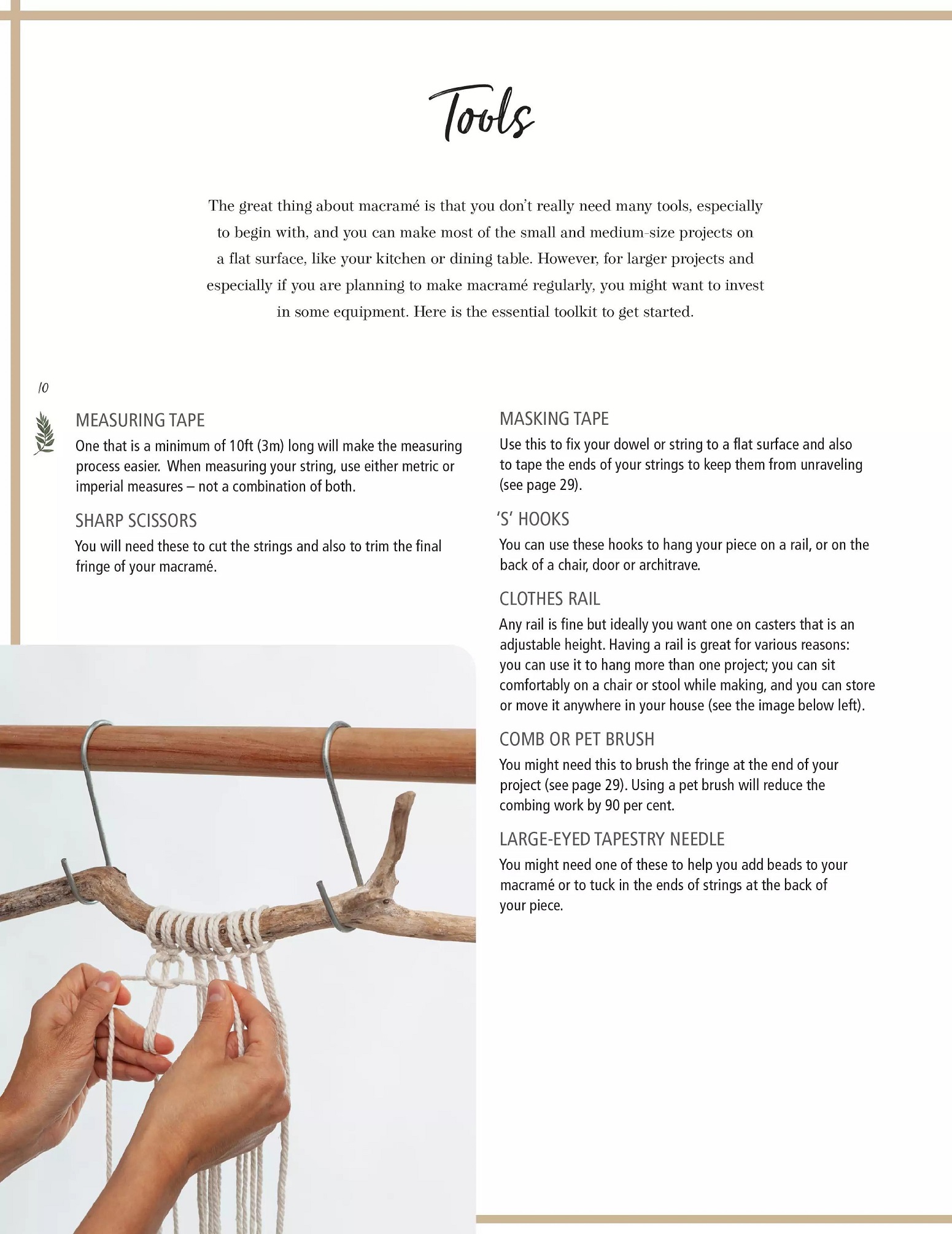 Tools

The great thing about macramé is that you don't really need many tools, especially to begin with, and you can make most of the small and medium-size projects on a flat surface, like your kitchen or dining table. However, for larger projects and especially if you are planning to make macramé regularly, you might want to invest in some equipment. Here is the essential toolkit to get started.

10

MEASURING TAPE
One that is a minimum of 10ft (3m) long will make the measuring process easier. When measuring your string, use either metric or imperial measures – not a combination of both.

SHARP SCISSORS
You will need these to cut the strings and also to trim the final fringe of your macramé.

MASKING TAPE
Use this to fix your dowel or string to a flat surface and also to tape the ends of your strings to keep them from unraveling (see page 29).

'S' HOOKS
You can use these hooks to hang your piece on a rail, or on the back of a chair, door or architrave.

CLOTHES RAIL
Any rail is fine but ideally you want one on casters that is an adjustable height. Having a rail is great for various reasons: you can use it to hang more than one project; you can sit comfortably on a chair or stool while making, and you can store or move it anywhere in your house (see the image below left).

COMB OR PET BRUSH
You might need this to brush the fringe at the end of your project (see page 29). Using a pet brush will reduce the combing work by 90 per cent.

LARGE-EYED TAPESTRY NEEDLE
You might need one of these to help you add beads to your macramé or to tuck in the ends of strings at the back of your piece.