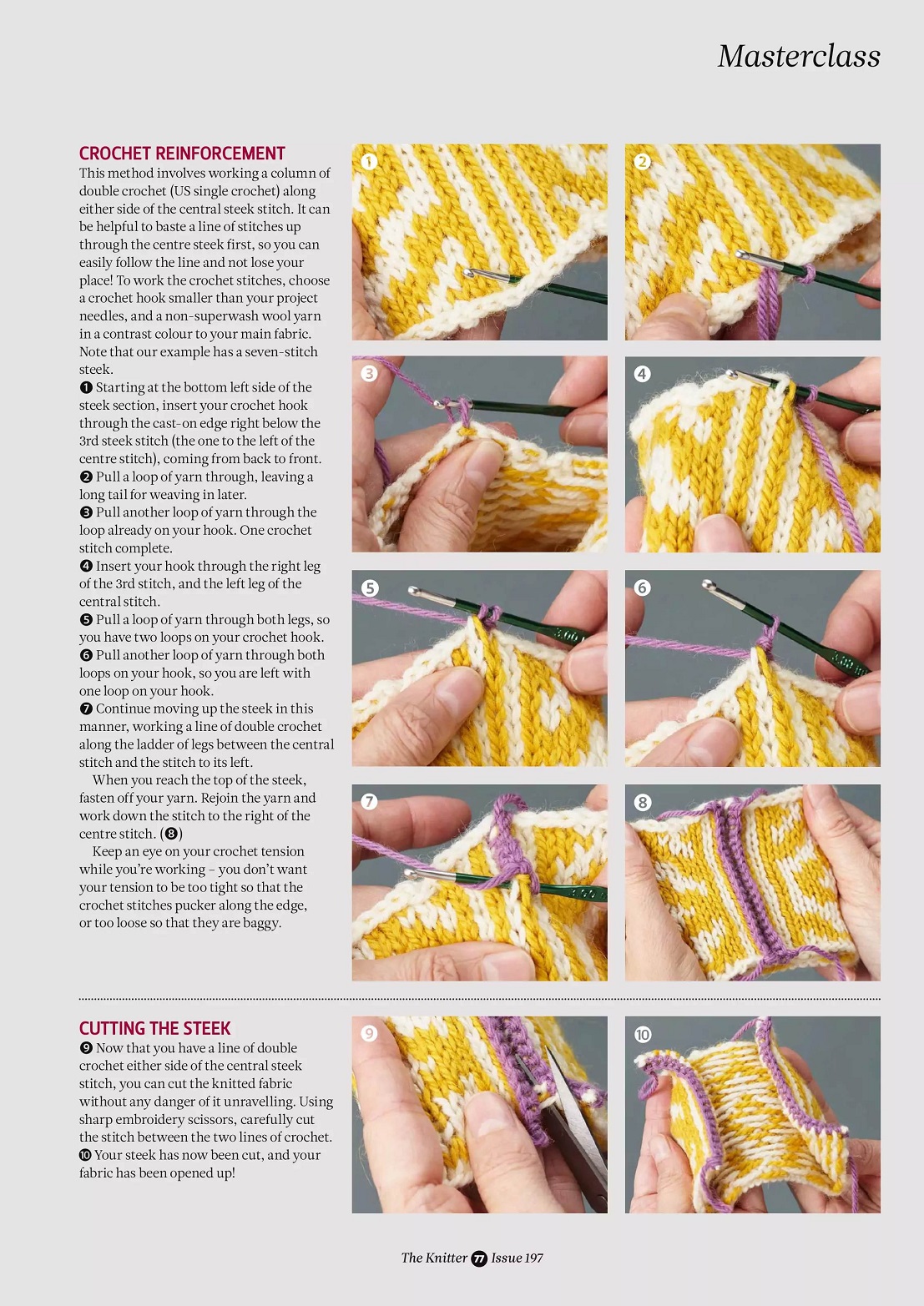 Masterclass

CROCHET REINFORCEMENT
This method involves working a column of double crochet (US single crochet) along either side of the central steek stitch. It can be helpful to baste a line of stitches up through the centre steek first, so you can easily follow the line and not lose your place! To work the crochet stitches, choose a crochet hook smaller than your project needles, and a non-superwash wool yarn in a contrast colour to your main fabric. Note that our example has a seven-stitch steek.

❶ Starting at the bottom left side of the steek section, insert your crochet hook through the cast-on edge right below the 3rd steek stitch (the one to the left of the centre stitch), coming from back to front.
❷ Pull a loop of yarn through, leaving a long tail for weaving in later.
❸ Pull another loop of yarn through the loop already on your hook. One crochet stitch complete.
❹ Insert your hook through the right leg of the 3rd stitch, and the left leg of the central stitch.
❺ Pull a loop of yarn through both legs, so you have two loops on your crochet hook.
❻ Pull another loop of yarn through both loops on your hook, so you are left with one loop on your hook.
❼ Continue moving up the steek in this manner, working a line of double crochet along the ladder of legs between the central stitch and the stitch to its left.

When you reach the top of the steek, fasten off your yarn. Rejoin the yarn and work down the stitch to the right of the centre stitch. (❽)

Keep an eye on your crochet tension while you're working – you don't want your tension to be too tight so that the crochet stitches pucker along the edge, or too loose so that they are baggy.

1 2 3 4 5 6 7 8

CUTTING THE STEEK
❾ Now that you have a line of double crochet either side of the central steek stitch, you can cut the knitted fabric without any danger of it unravelling. Using sharp embroidery scissors, carefully cut the stitch between the two lines of crochet.
❿ Your steek has now been cut, and your fabric has been opened up!

9 10

The Knitter 77 Issue 197