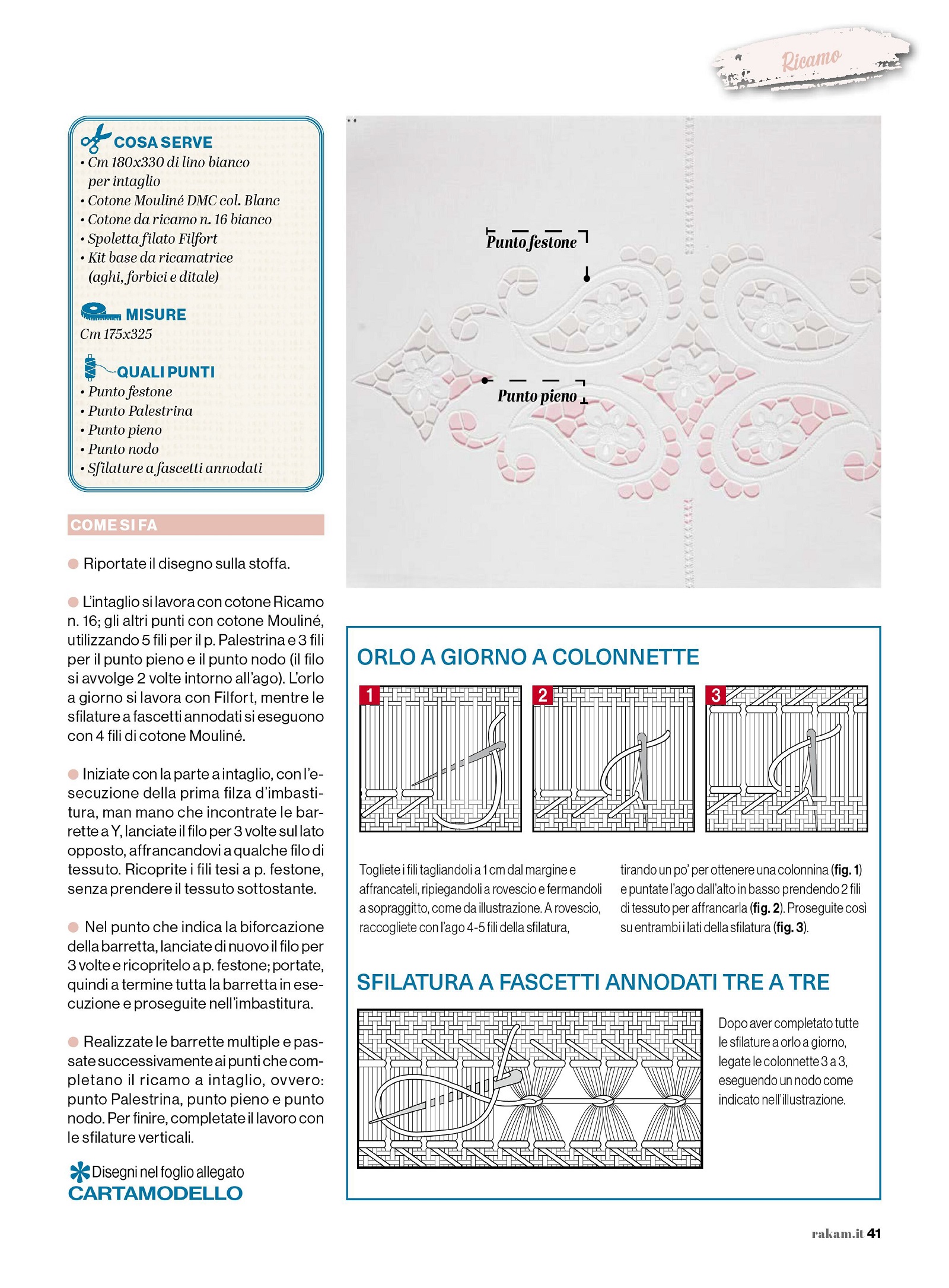 Ricamo

COSA SERVE
• Cm 180x330 di lino bianco per intaglio
• Cotone Mouliné DMC col. Blanc
• Cotone da ricamo n. 16 bianco
• Spoletta filato Filfort
• Kit base da ricamatrice (aghi, forbici e ditale)

MISURE
Cm 175x325

QUALI PUNTI
• Punto festone
• Punto Palestrina
• Punto pieno
• Punto nodo
• Sfilature a fascetti annodati

COME SI FA

Riportate il disegno sulla stoffa.

L'intaglio si lavora con cotone Ricamo n. 16; gli altri punti con cotone Mouliné, utilizzando 5 fili per il p. Palestrina e 3 fili per il punto pieno e il punto nodo (il filo si avvolge 2 volte intorno all'ago). L'orlo a giorno si lavora con Filfort, mentre le sfilature a fascetti annodati si eseguono con 4 fili di cotone Mouliné.

Iniziate con la parte a intaglio, con l'esecuzione della prima filza d'imbastitura, man mano che incontrate le barrette a Y, lanciate il filo per 3 volte sul lato opposto, affrancandovi a qualche filo di tessuto. Ricoprite i fili tesi a p. festone, senza prendere il tessuto sottostante.

Nel punto che indica la biforcazione della barretta, lanciate di nuovo il filo per 3 volte e ricopritelo a p. festone; portate, quindi a termine tutta la barretta in esecuzione e proseguite nell'imbastitura.

Realizzate le barrette multiple e passate successivamente ai punti che completano il ricamo a intaglio, ovvero: punto Palestrina, punto pieno e punto nodo. Per finire, completate il lavoro con le sfilature verticali.

Disegni nel foglio allegato
CARTAMODELLO

Punto festone

Punto pieno

ORLO A GIORNO A COLONNETTE

1

2

3

Togliete i fili tagliandoli a 1 cm dal margine e affrancateli, ripiegandoli a rovescio e fermandoli a sopraggitto, come da illustrazione. A rovescio, raccogliete con l'ago 4-5 fili della sfilatura, tirando un po' per ottenere una colonnina (fig. 1) e puntate l'ago dall'alto in basso prendendo 2 fili di tessuto per affrancarla (fig. 2). Proseguite così su entrambi i lati della sfilatura (fig. 3).

SFILATURA A FASCETTI ANNODATI TRE A TRE

Dopo aver completato tutte le sfilature a orlo a giorno, legate le colonnette 3 a 3, eseguendo un nodo come indicato nell'illustrazione.

rakam.it 41