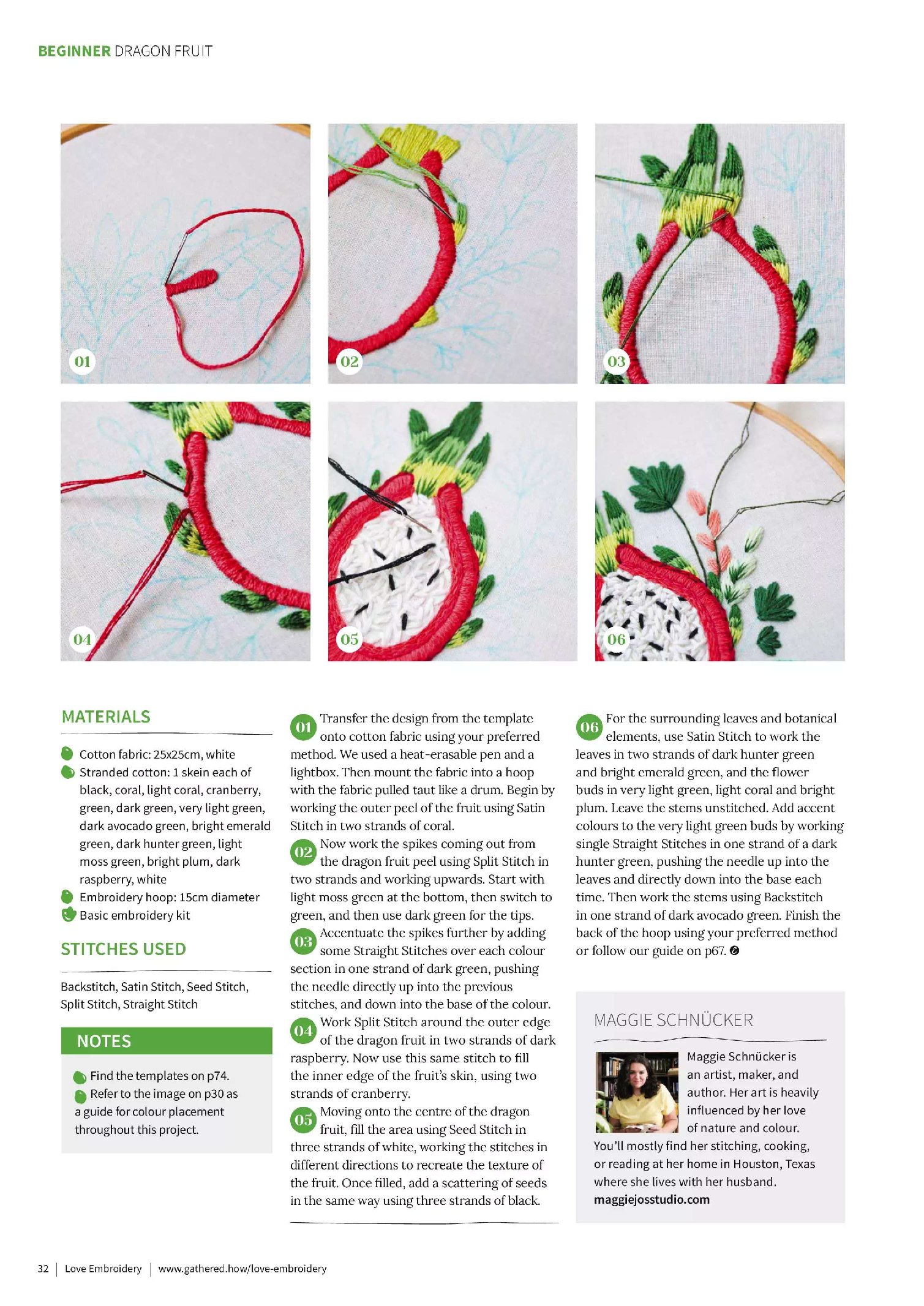 BEGINNER DRAGON FRUIT

01

02

03

04

05

06

MATERIALS

Cotton fabric: 25x25cm, white

Stranded cotton: 1 skein each of black, coral, light coral, cranberry, green, dark green, very light green, dark avocado green, bright emerald green, dark hunter green, light moss green, bright plum, dark raspberry, white

Embroidery hoop: 15cm diameter

Basic embroidery kit

STITCHES USED

Backstitch, Satin Stitch, Seed Stitch, Split Stitch, Straight Stitch

NOTES

Find the templates on p74.

Refer to the image on p30 as a guide for colour placement throughout this project.

01 Transfer the design from the template onto cotton fabric using your preferred method. We used a heat-erasable pen and a lightbox. Then mount the fabric into a hoop with the fabric pulled taut like a drum. Begin by working the outer peel of the fruit using Satin Stitch in two strands of coral.

02 Now work the spikes coming out from the dragon fruit peel using Split Stitch in two strands and working upwards. Start with light moss green at the bottom, then switch to green, and then use dark green for the tips.

03 Accentuate the spikes further by adding some Straight Stitches over each colour section in one strand of dark green, pushing the needle directly up into the previous stitches, and down into the base of the colour.

04 Work Split Stitch around the outer edge of the dragon fruit in two strands of dark raspberry. Now use this same stitch to fill the inner edge of the fruit's skin, using two strands of cranberry.

05 Moving onto the centre of the dragon fruit, fill the area using Seed Stitch in three strands of white, working the stitches in different directions to recreate the texture of the fruit. Once filled, add a scattering of seeds in the same way using three strands of black.

06 For the surrounding leaves and botanical elements, use Satin Stitch to work the leaves in two strands of dark hunter green and bright emerald green, and the flower buds in very light green, light coral and bright plum. Leave the stems unstitched. Add accent colours to the very light green buds by working single Straight Stitches in one strand of a dark hunter green, pushing the needle up into the leaves and directly down into the base each time. Then work the stems using Backstitch in one strand of dark avocado green. Finish the back of the hoop using your preferred method or follow our guide on p67.

MAGGIE SCHNÜCKER

Maggie Schnücker is an artist, maker, and author. Her art is heavily influenced by her love of nature and colour. You'll mostly find her stitching, cooking, or reading at her home in Houston, Texas where she lives with her husband.
maggiejosstudio.com

32 | Love Embroidery | www.gathered.how/love-embroidery