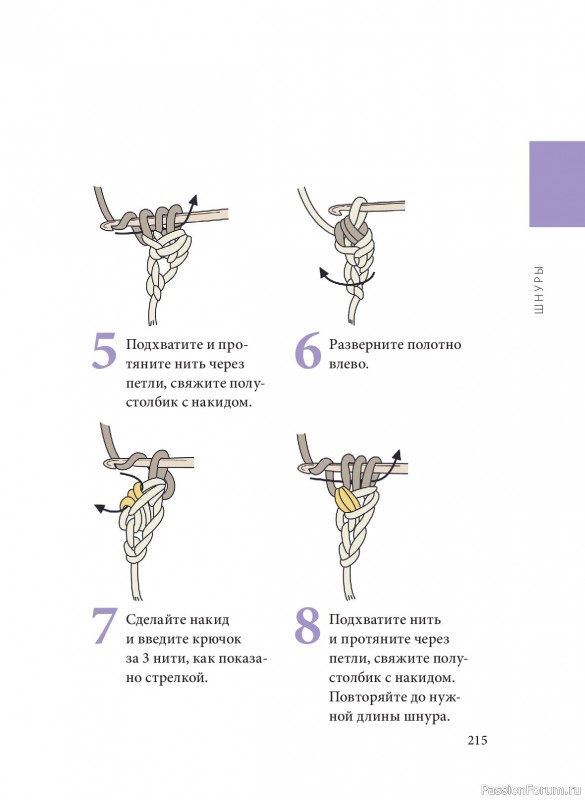 ШНУРЫ

5 Подхватите и протяните нить через петли, свяжите полустолбик с накидом.

6 Разверните полотно влево.

7 Сделайте накид и введите крючок за 3 нити, как показано стрелкой.

8 Подхватите нить и протяните через петли, свяжите полустолбик с накидом. Повторяйте до нужной длины шнура.

215

PassionForum.ru