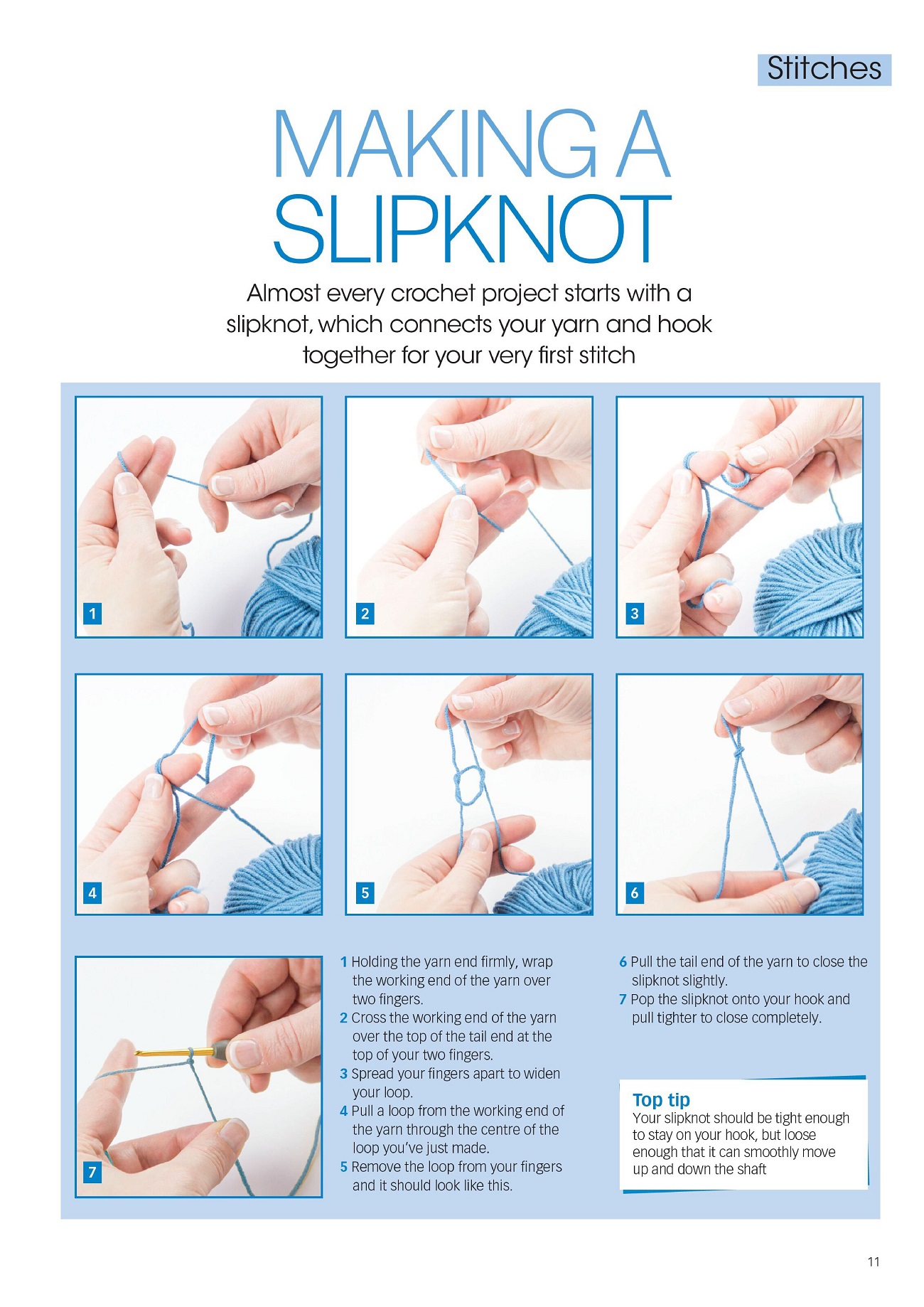 Stitches

MAKING A SLIPKNOT

Almost every crochet project starts with a slipknot, which connects your yarn and hook together for your very first stitch

1

2

3

4

5

6

7

1 Holding the yarn end firmly, wrap the working end of the yarn over two fingers.
2 Cross the working end of the yarn over the top of the tail end at the top of your two fingers.
3 Spread your fingers apart to widen your loop.
4 Pull a loop from the working end of the yarn through the centre of the loop you've just made.
5 Remove the loop from your fingers and it should look like this.

6 Pull the tail end of the yarn to close the slipknot slightly.
7 Pop the slipknot onto your hook and pull tighter to close completely.

Top tip
Your slipknot should be tight enough to stay on your hook, but loose enough that it can smoothly move up and down the shaft

11