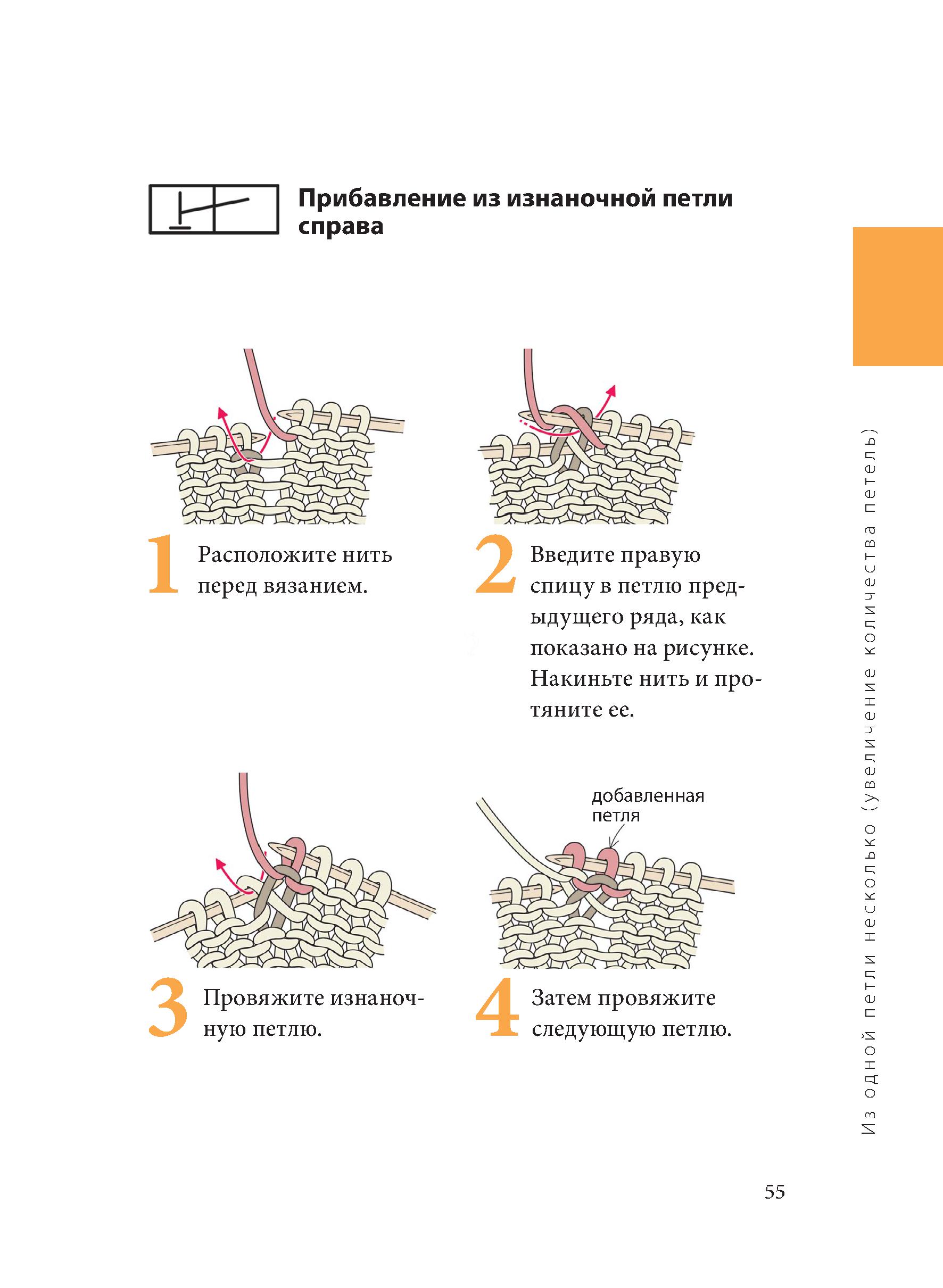 Прибавление из изнаночной петли справа

1 Расположите нить перед вязанием.

2 Введите правую спицу в петлю предыдущего ряда, как показано на рисунке. Накиньте нить и протяните ее.

3 Провяжите изнаночную петлю.

добавленная петля

4 Затем провяжите следующую петлю.

Из одной петли несколько (увеличение количества петель)

55