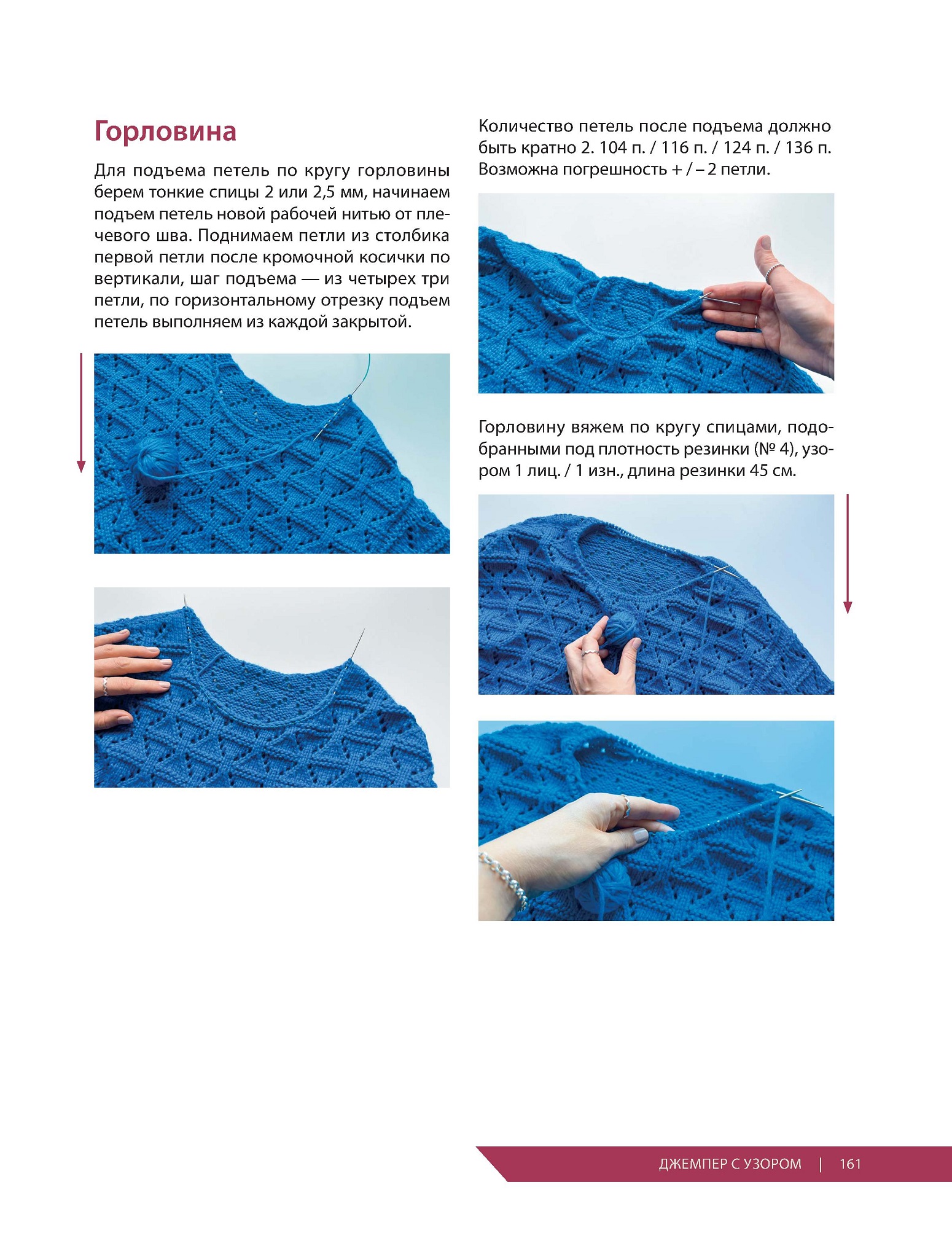 Горловина

Для подъема петель по кругу горловины берем тонкие спицы 2 или 2,5 мм, начинаем подъем петель новой рабочей нитью от плечевого шва. Поднимаем петли из столбика первой петли после кромочной косички по вертикали, шаг подъема — из четырех три петли, по горизонтальному отрезку подъем петель выполняем из каждой закрытой.

Количество петель после подъема должно быть кратно 2. 104 п. / 116 п. / 124 п. / 136 п. Возможна погрешность + / – 2 петли.

Горловину вяжем по кругу спицами, подобранными под плотность резинки (№ 4), узором 1 лиц. / 1 изн., длина резинки 45 см.

ДЖЕМПЕР С УЗОРОМ | 161