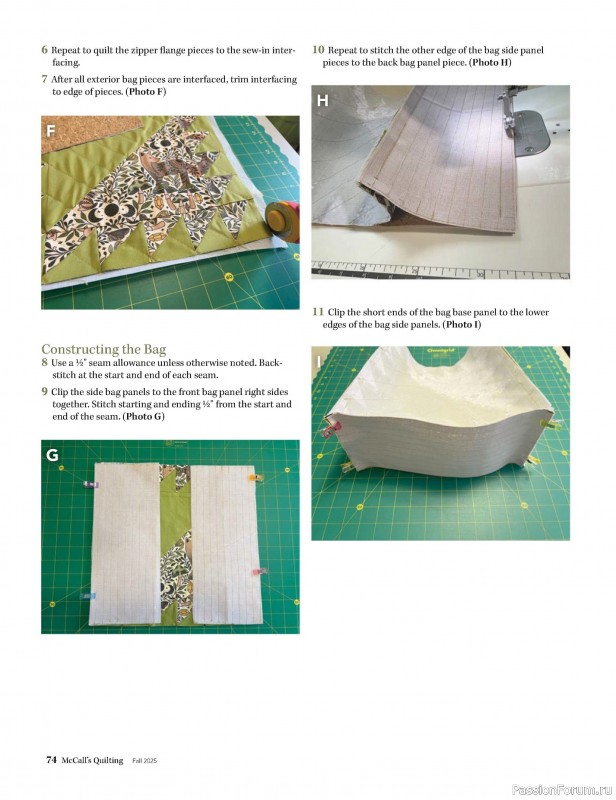 6 Repeat to quilt the zipper flange pieces to the sew-in interfacing.

7 After all exterior bag pieces are interfaced, trim interfacing to edge of pieces. (Photo F)

F

Constructing the Bag

8 Use a ½" seam allowance unless otherwise noted. Backstitch at the start and end of each seam.

9 Clip the side bag panels to the front bag panel right sides together. Stitch starting and ending ½" from the start and end of the seam. (Photo G)

G

10 Repeat to stitch the other edge of the bag side panel pieces to the back bag panel piece. (Photo H)

H

11 Clip the short ends of the bag base panel to the lower edges of the bag side panels. (Photo I)

I

74 McCall's Quilting Fall 2025

PassionForum.ru