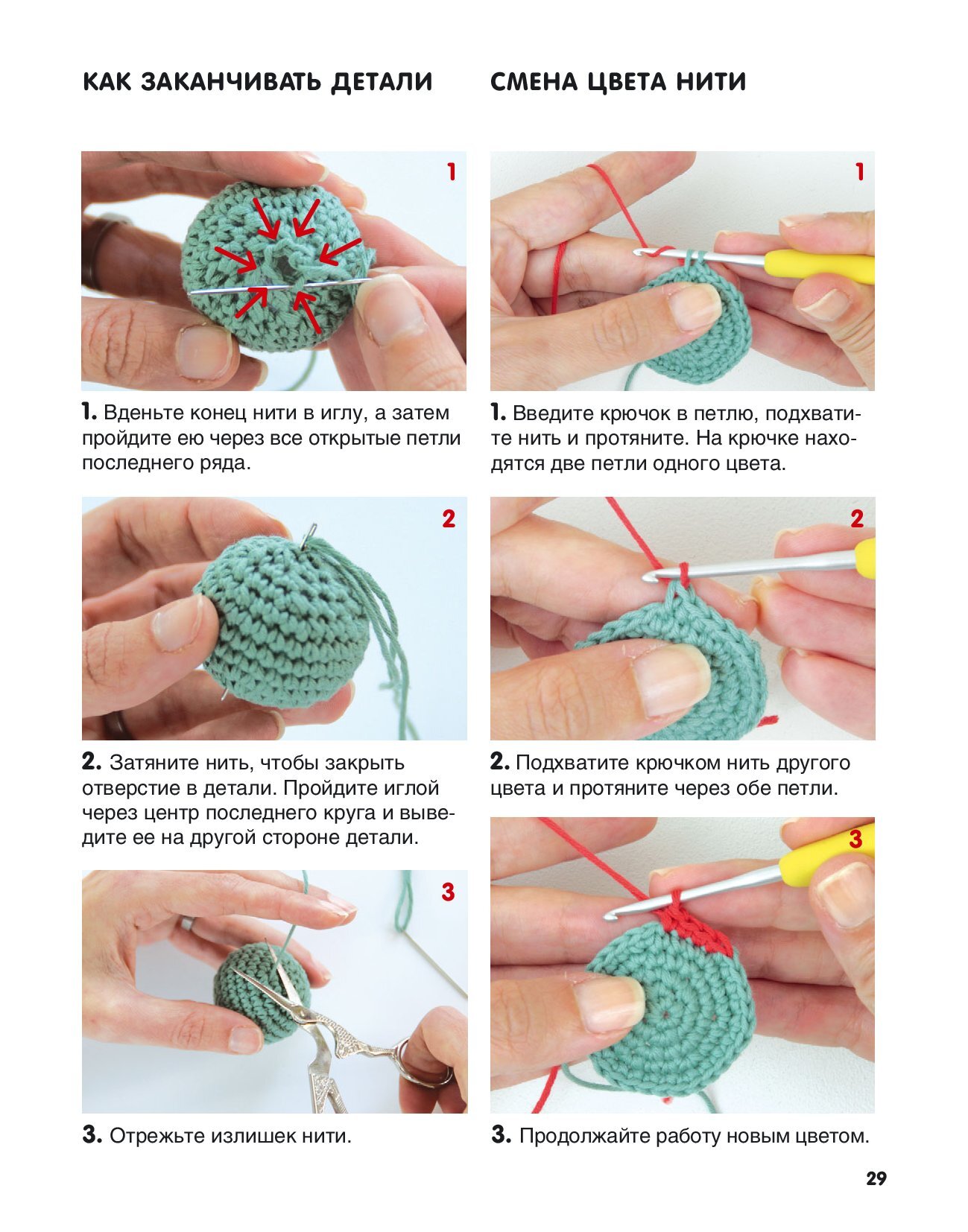 КАК ЗАКАНЧИВАТЬ ДЕТАЛИ

1

1. Вденьте конец нити в иглу, а затем пройдите ею через все открытые петли последнего ряда.

2

2. Затяните нить, чтобы закрыть отверстие в детали. Пройдите иглой через центр последнего круга и выведите ее на другой стороне детали.

3

3. Отрежьте излишек нити.

СМЕНА ЦВЕТА НИТИ

1

1. Введите крючок в петлю, подхватите нить и протяните. На крючке находятся две петли одного цвета.

2

2. Подхватите крючком нить другого цвета и протяните через обе петли.

3

3. Продолжайте работу новым цветом.

29