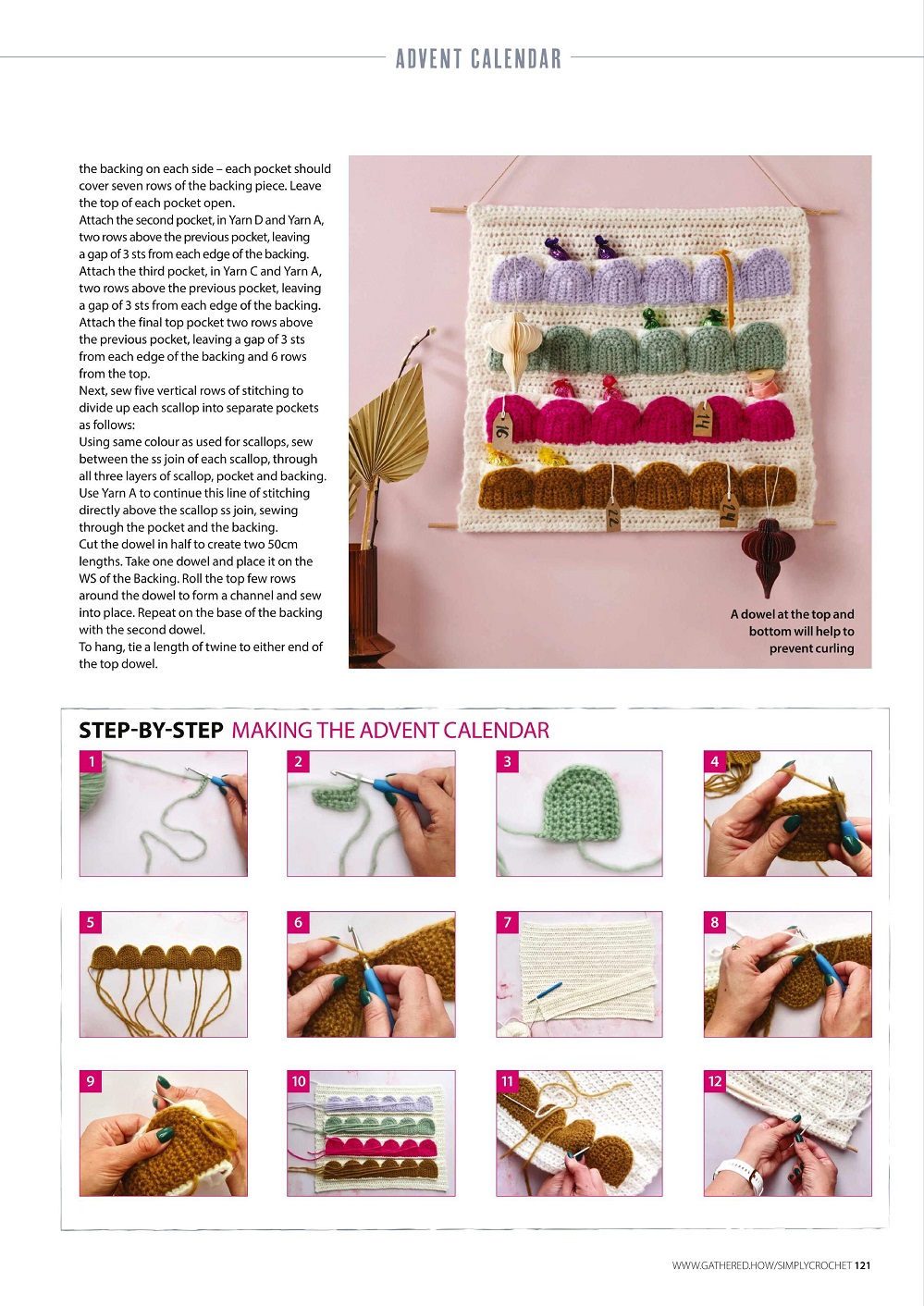 ADVENT CALENDAR

the backing on each side – each pocket should cover seven rows of the backing piece. Leave the top of each pocket open.
Attach the second pocket, in Yarn D and Yarn A, two rows above the previous pocket, leaving a gap of 3 sts from each edge of the backing.
Attach the third pocket, in Yarn C and Yarn A, two rows above the previous pocket, leaving a gap of 3 sts from each edge of the backing.
Attach the final top pocket two rows above the previous pocket, leaving a gap of 3 sts from each edge of the backing and 6 rows from the top.
Next, sew five vertical rows of stitching to divide up each scallop into separate pockets as follows:
Using same colour as used for scallops, sew between the ss join of each scallop, through all three layers of scallop, pocket and backing. Use Yarn A to continue this line of stitching directly above the scallop ss join, sewing through the pocket and the backing.
Cut the dowel in half to create two 50cm lengths. Take one dowel and place it on the WS of the Backing. Roll the top few rows around the dowel to form a channel and sew into place. Repeat on the base of the backing with the second dowel.
To hang, tie a length of twine to either end of the top dowel.

16
14
22
24

A dowel at the top and bottom will help to prevent curling

STEP-BY-STEP MAKING THE ADVENT CALENDAR

1
2
3
4
5
6
7
8
9
10
11
12

WWW.GATHERED.HOW/SIMPLYCROCHET 121