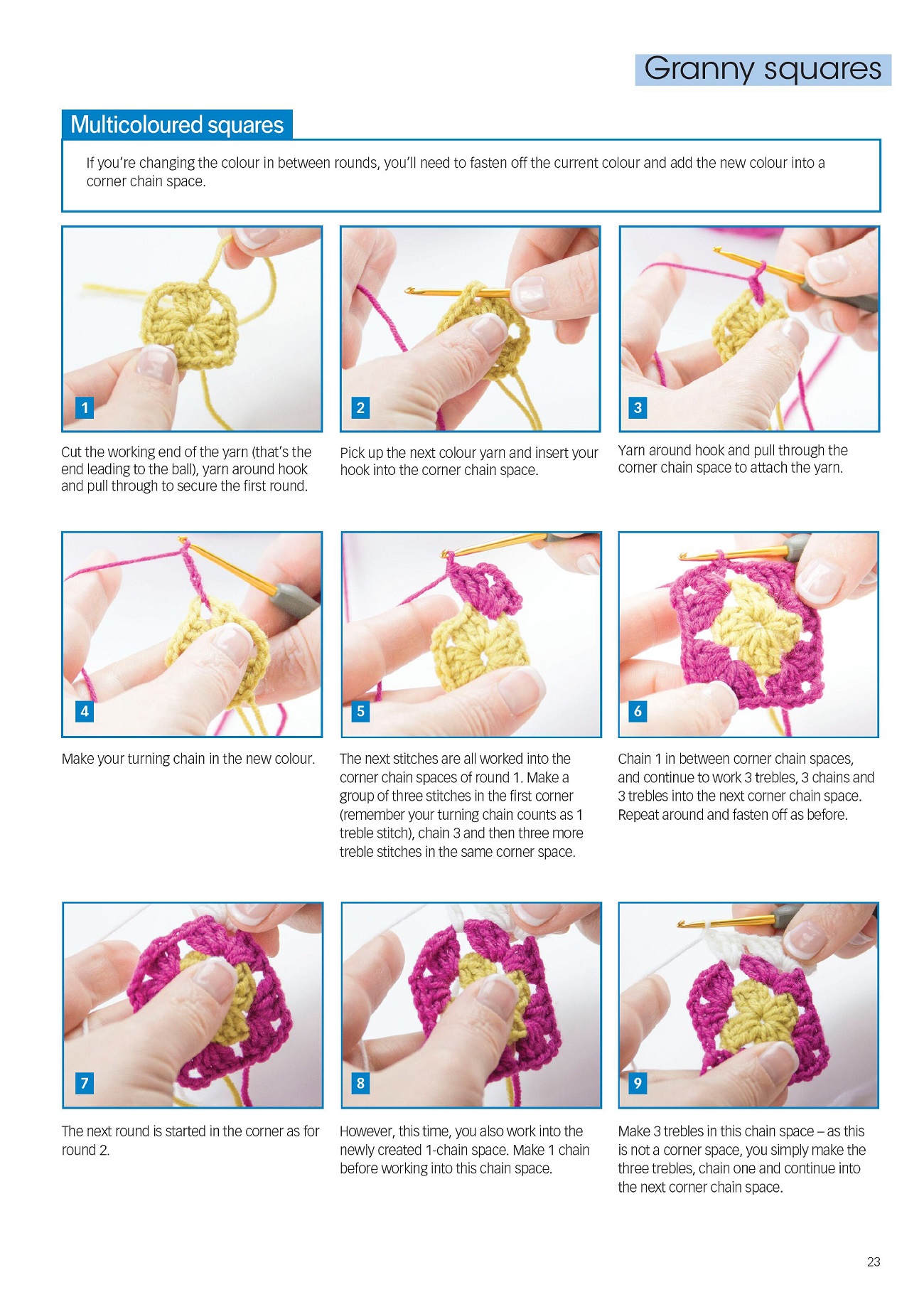 Granny squares

Multicoloured squares

If you're changing the colour in between rounds, you'll need to fasten off the current colour and add the new colour into a corner chain space.

1

Cut the working end of the yarn (that's the end leading to the ball), yarn around hook and pull through to secure the first round.

2

Pick up the next colour yarn and insert your hook into the corner chain space.

3

Yarn around hook and pull through the corner chain space to attach the yarn.

4

Make your turning chain in the new colour.

5

The next stitches are all worked into the corner chain spaces of round 1. Make a group of three stitches in the first corner (remember your turning chain counts as 1 treble stitch), chain 3 and then three more treble stitches in the same corner space.

6

Chain 1 in between corner chain spaces, and continue to work 3 trebles, 3 chains and 3 trebles into the next corner chain space. Repeat around and fasten off as before.

7

The next round is started in the corner as for round 2.

8

However, this time, you also work into the newly created 1-chain space. Make 1 chain before working into this chain space.

9

Make 3 trebles in this chain space – as this is not a corner space, you simply make the three trebles, chain one and continue into the next corner chain space.

23