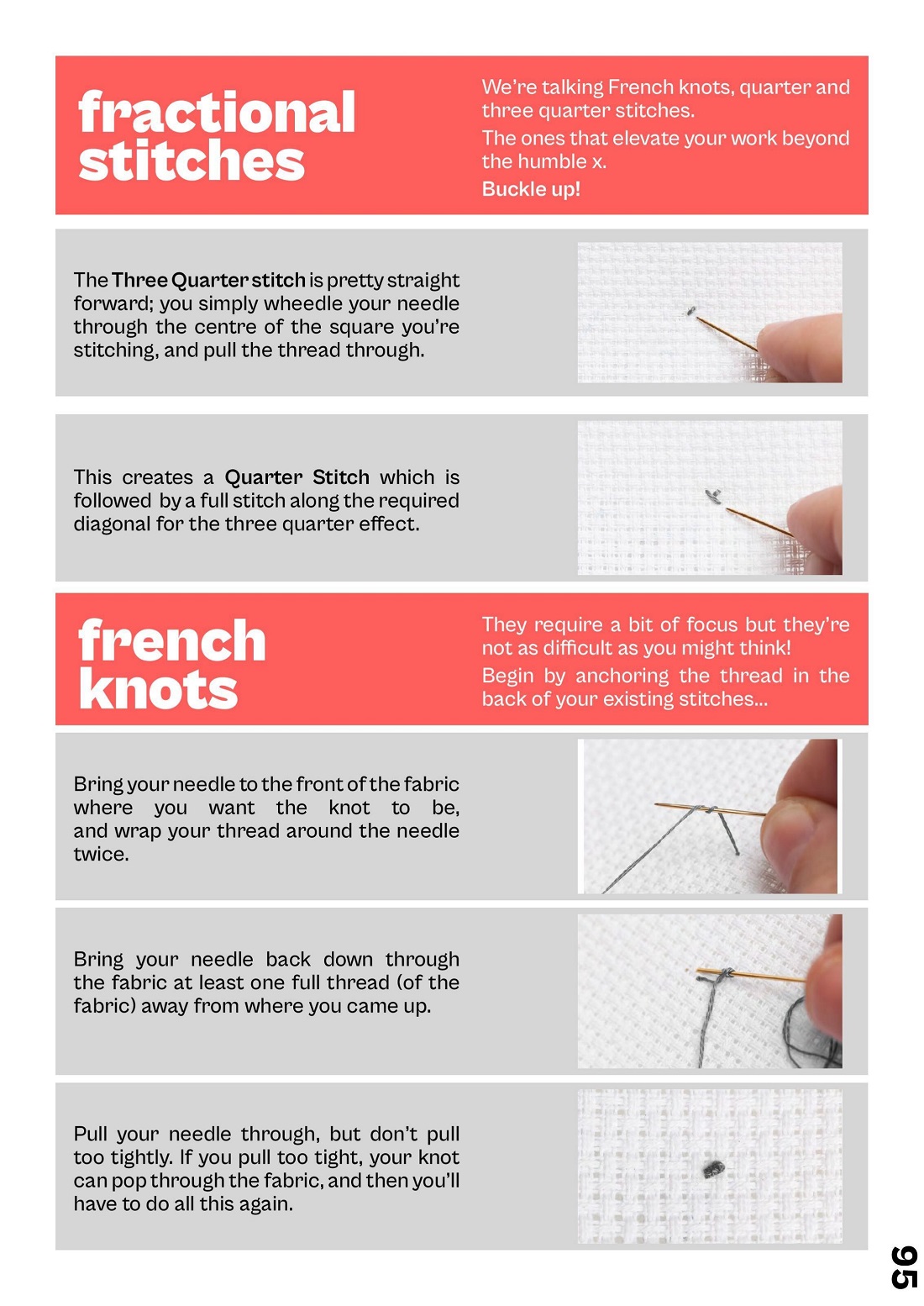 fractional stitches

We're talking French knots, quarter and three quarter stitches.

The ones that elevate your work beyond the humble x.

Buckle up!

The Three Quarter stitch is pretty straight forward; you simply wheedle your needle through the centre of the square you're stitching, and pull the thread through.

This creates a Quarter Stitch which is followed by a full stitch along the required diagonal for the three quarter effect.

french knots

They require a bit of focus but they're not as difficult as you might think!

Begin by anchoring the thread in the back of your existing stitches...

Bring your needle to the front of the fabric where you want the knot to be, and wrap your thread around the needle twice.

Bring your needle back down through the fabric at least one full thread (of the fabric) away from where you came up.

Pull your needle through, but don't pull too tightly. If you pull too tight, your knot can pop through the fabric, and then you'll have to do all this again.

95