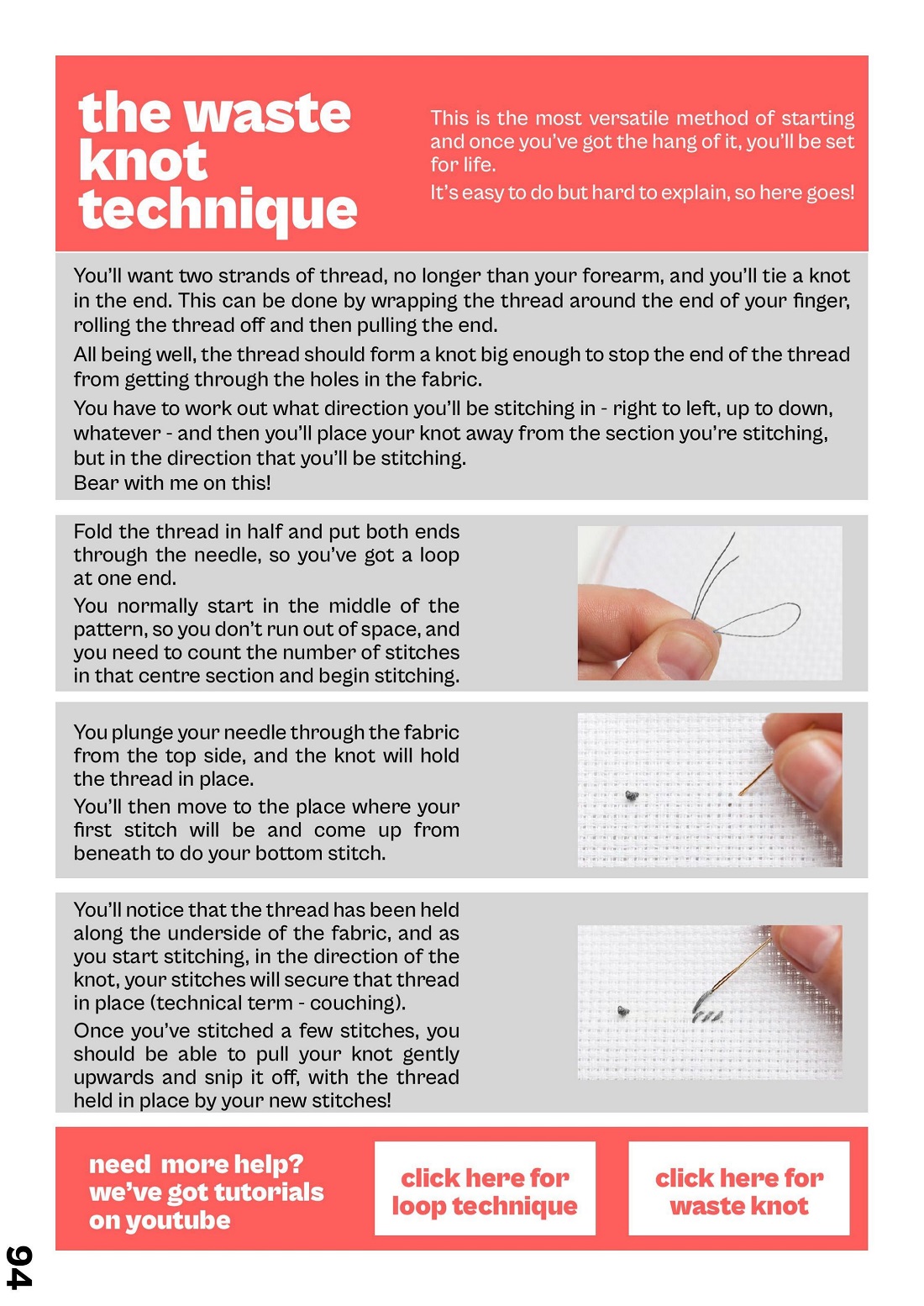 the waste knot technique

This is the most versatile method of starting and once you've got the hang of it, you'll be set for life.
It's easy to do but hard to explain, so here goes!

You'll want two strands of thread, no longer than your forearm, and you'll tie a knot in the end. This can be done by wrapping the thread around the end of your finger, rolling the thread off and then pulling the end.

All being well, the thread should form a knot big enough to stop the end of the thread from getting through the holes in the fabric.

You have to work out what direction you'll be stitching in - right to left, up to down, whatever - and then you'll place your knot away from the section you're stitching, but in the direction that you'll be stitching.
Bear with me on this!

Fold the thread in half and put both ends through the needle, so you've got a loop at one end.

You normally start in the middle of the pattern, so you don't run out of space, and you need to count the number of stitches in that centre section and begin stitching.

You plunge your needle through the fabric from the top side, and the knot will hold the thread in place.

You'll then move to the place where your first stitch will be and come up from beneath to do your bottom stitch.

You'll notice that the thread has been held along the underside of the fabric, and as you start stitching, in the direction of the knot, your stitches will secure that thread in place (technical term - couching).

Once you've stitched a few stitches, you should be able to pull your knot gently upwards and snip it off, with the thread held in place by your new stitches!

need more help? we've got tutorials on youtube

click here for loop technique

click here for waste knot

94