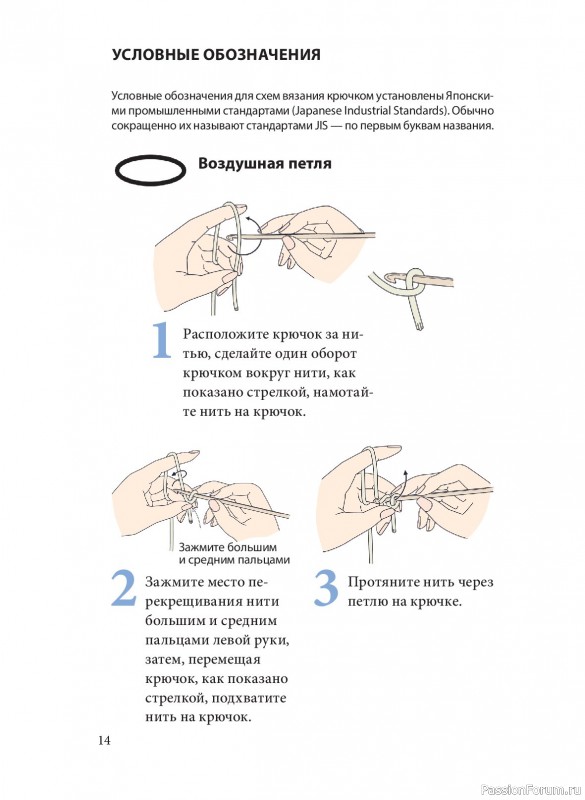 УСЛОВНЫЕ ОБОЗНАЧЕНИЯ

Условные обозначения для схем вязания крючком установлены Японскими промышленными стандартами (Japanese Industrial Standards). Обычно сокращенно их называют стандартами JIS — по первым буквам названия.

Воздушная петля

1 Расположите крючок за нитью, сделайте один оборот крючком вокруг нити, как показано стрелкой, намотайте нить на крючок.

Зажмите большим и средним пальцами

2 Зажмите место перекрещивания нити большим и средним пальцами левой руки, затем, перемещая крючок, как показано стрелкой, подхватите нить на крючок.

3 Протяните нить через петлю на крючке.

14

PassionForum.ru