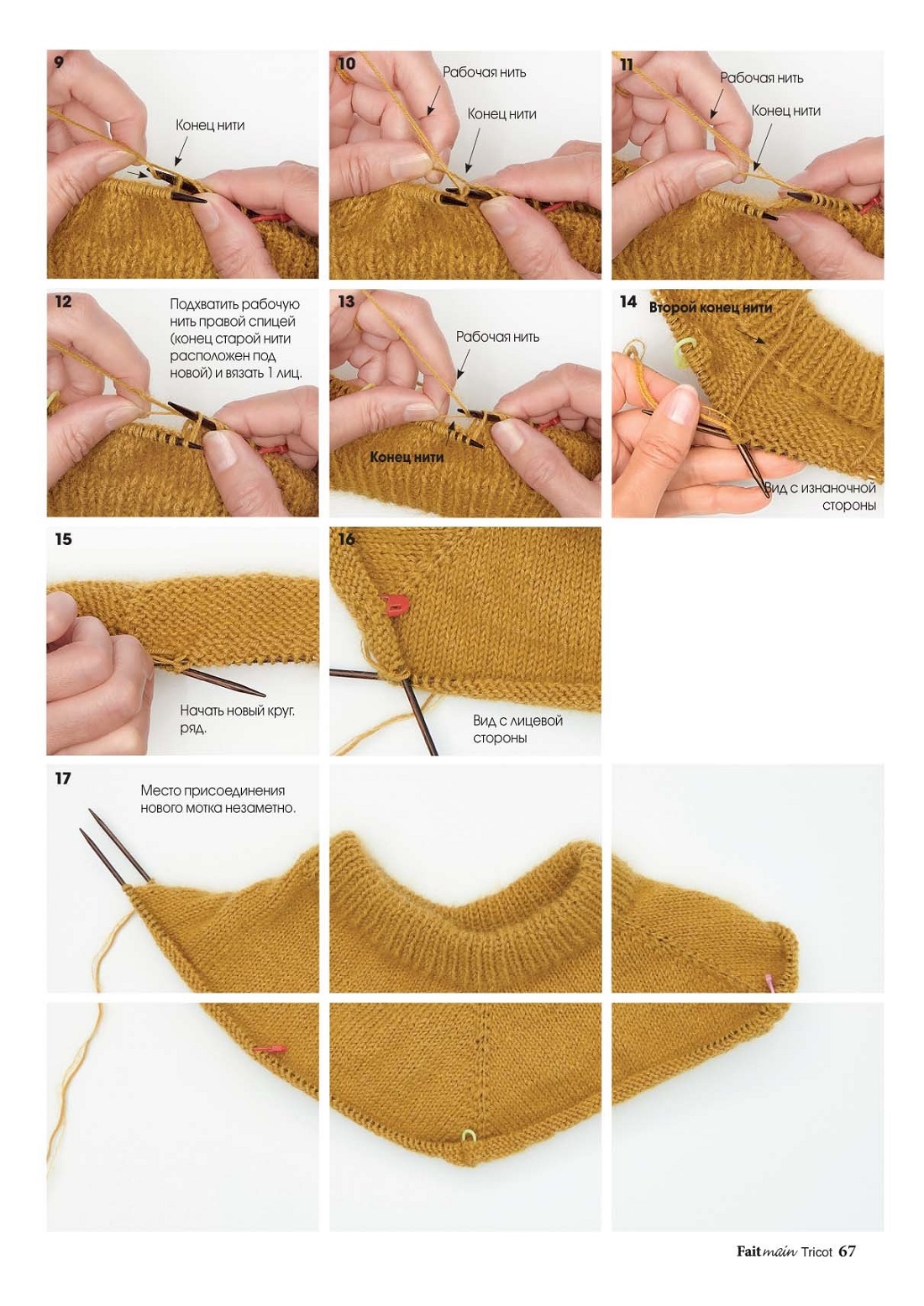 9
Конец нити

10
Рабочая нить
Конец нити

11
Рабочая нить
Конец нити

12
Подхватить рабочую нить правой спицей (конец старой нити расположен под новой) и вязать 1 лиц.

13
Рабочая нить
Конец нити

14
Второй конец нити
Вид с изнаночной стороны

15
Начать новый круг. ряд.

16
Вид с лицевой стороны

17
Место присоединения нового мотка незаметно.

Fait main Tricot 67