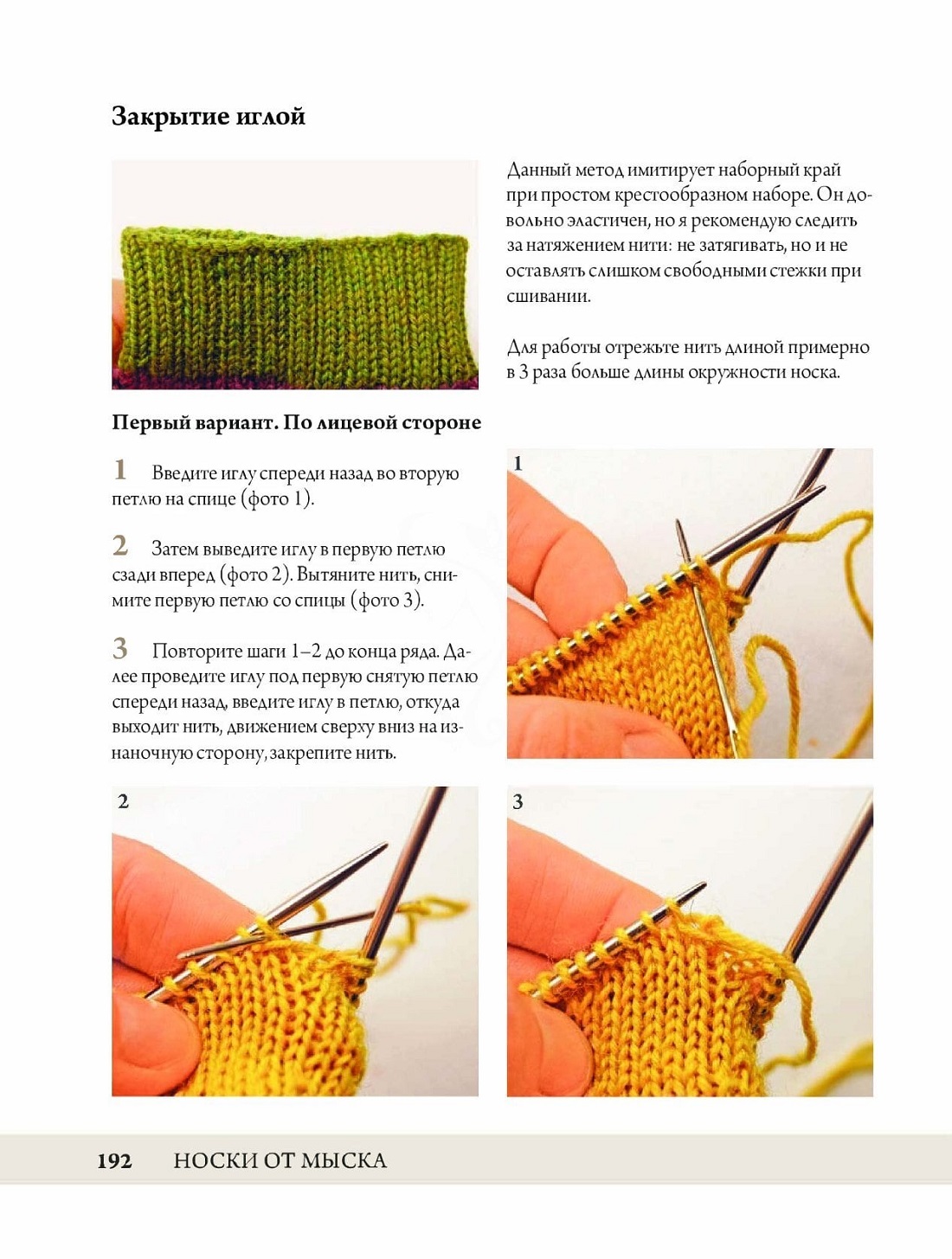 Закрытие иглой

Данный метод имитирует наборный край при простом крестообразном наборе. Он довольно эластичен, но я рекомендую следить за натяжением нити: не затягивать, но и не оставлять слишком свободными стежки при сшивании.

Для работы отрежьте нить длиной примерно в 3 раза больше длины окружности носка.

Первый вариант. По лицевой стороне

1 Введите иглу спереди назад во вторую петлю на спице (фото 1).

2 Затем выведите иглу в первую петлю сзади вперед (фото 2). Вытяните нить, снимите первую петлю со спицы (фото 3).

3 Повторите шаги 1–2 до конца ряда. Далее проведите иглу под первую снятую петлю спереди назад, введите иглу в петлю, откуда выходит нить, движением сверху вниз на изнаночную сторону, закрепите нить.

1

2

3

192 НОСКИ ОТ МЫСКА