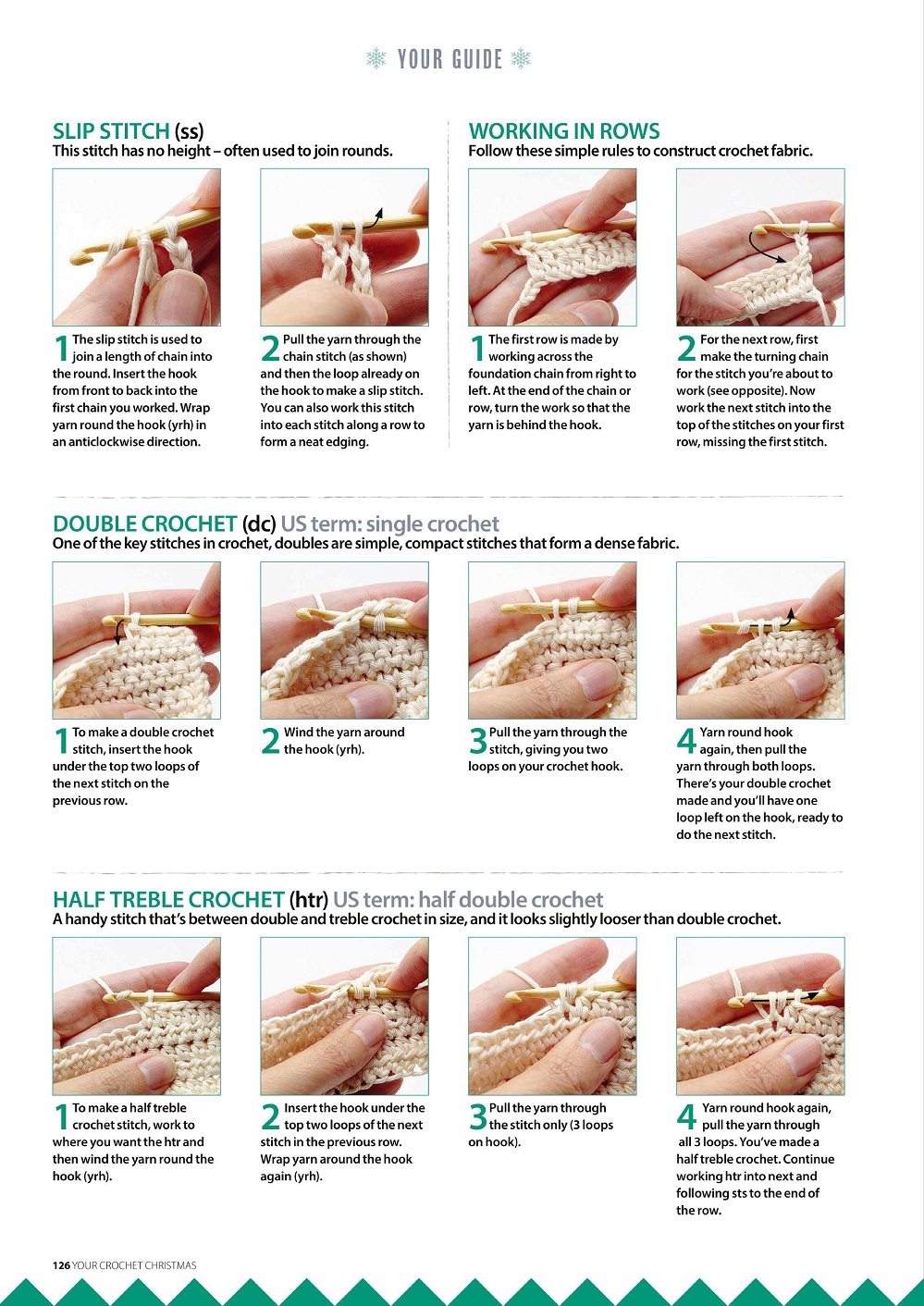 YOUR GUIDE

SLIP STITCH (ss)
This stitch has no height – often used to join rounds.

1 The slip stitch is used to join a length of chain into the round. Insert the hook from front to back into the first chain you worked. Wrap yarn round the hook (yrh) in an anticlockwise direction.

2 Pull the yarn through the chain stitch (as shown) and then the loop already on the hook to make a slip stitch. You can also work this stitch into each stitch along a row to form a neat edging.

WORKING IN ROWS
Follow these simple rules to construct crochet fabric.

1 The first row is made by working across the foundation chain from right to left. At the end of the chain or row, turn the work so that the yarn is behind the hook.

2 For the next row, first make the turning chain for the stitch you're about to work (see opposite). Now work the next stitch into the top of the stitches on your first row, missing the first stitch.

DOUBLE CROCHET (dc) US term: single crochet
One of the key stitches in crochet, doubles are simple, compact stitches that form a dense fabric.

1 To make a double crochet stitch, insert the hook under the top two loops of the next stitch on the previous row.

2 Wind the yarn around the hook (yrh).

3 Pull the yarn through the stitch, giving you two loops on your crochet hook.

4 Yarn round hook again, then pull the yarn through both loops. There's your double crochet made and you'll have one loop left on the hook, ready to do the next stitch.

HALF TREBLE CROCHET (htr) US term: half double crochet
A handy stitch that's between double and treble crochet in size, and it looks slightly looser than double crochet.

1 To make a half treble crochet stitch, work to where you want the htr and then wind the yarn round the hook (yrh).

2 Insert the hook under the top two loops of the next stitch in the previous row. Wrap yarn around the hook again (yrh).

3 Pull the yarn through the stitch only (3 loops on hook).

4 Yarn round hook again, pull the yarn through all 3 loops. You've made a half treble crochet. Continue working htr into next and following sts to the end of the row.

126 YOUR CROCHET CHRISTMAS