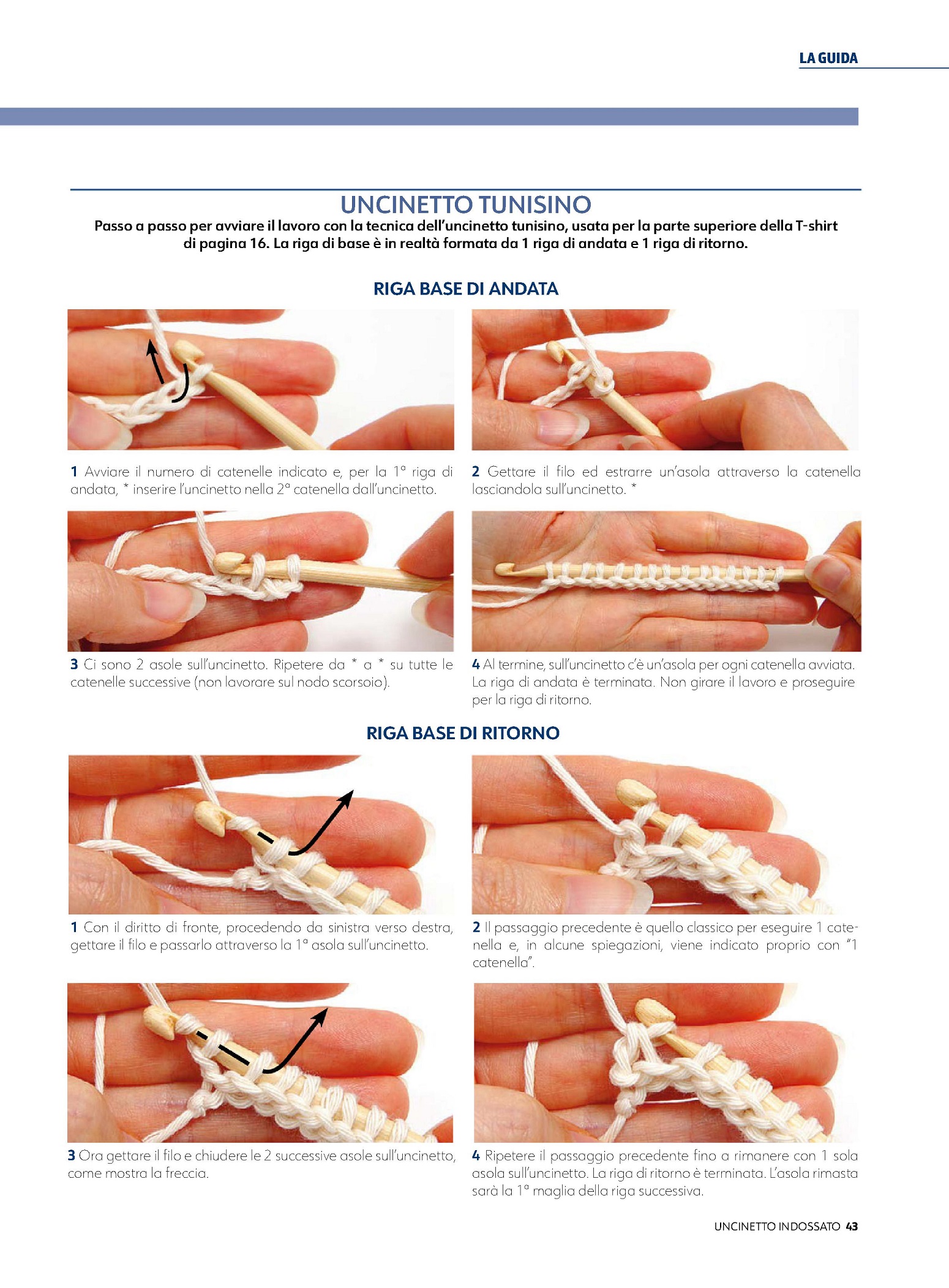 LA GUIDA

UNCINETTO TUNISINO

Passo a passo per avviare il lavoro con la tecnica dell'uncinetto tunisino, usata per la parte superiore della T-shirt di pagina 16. La riga di base è in realtà formata da 1 riga di andata e 1 riga di ritorno.

RIGA BASE DI ANDATA

1 Avviare il numero di catenelle indicato e, per la 1ª riga di andata, * inserire l'uncinetto nella 2ª catenella dall'uncinetto.

2 Gettare il filo ed estrarre un'asola attraverso la catenella lasciandola sull'uncinetto. *

3 Ci sono 2 asole sull'uncinetto. Ripetere da * a * su tutte le catenelle successive (non lavorare sul nodo scorsoio).

4 Al termine, sull'uncinetto c'è un'asola per ogni catenella avviata. La riga di andata è terminata. Non girare il lavoro e proseguire per la riga di ritorno.

RIGA BASE DI RITORNO

1 Con il diritto di fronte, procedendo da sinistra verso destra, gettare il filo e passarlo attraverso la 1ª asola sull'uncinetto.

2 Il passaggio precedente è quello classico per eseguire 1 catenella e, in alcune spiegazioni, viene indicato proprio con "1 catenella".

3 Ora gettare il filo e chiudere le 2 successive asole sull'uncinetto, come mostra la freccia.

4 Ripetere il passaggio precedente fino a rimanere con 1 sola asola sull'uncinetto. La riga di ritorno è terminata. L'asola rimasta sarà la 1ª maglia della riga successiva.

UNCINETTO INDOSSATO 43